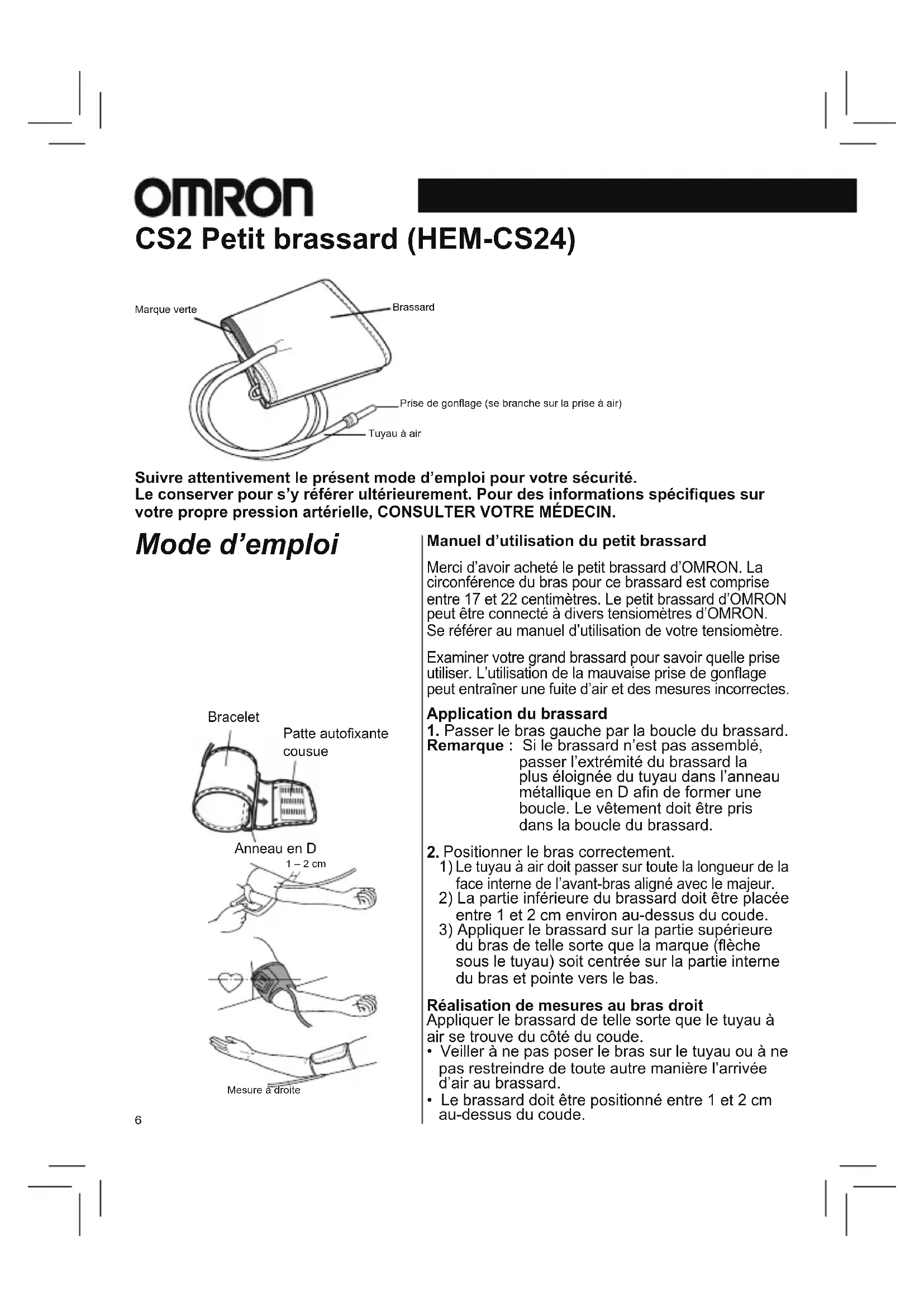 OMRON

CS2 Petit brassard (HEM-CS24)

Marque verte

Brassard

Prise de gonflage (se branche sur la prise à air)

Tuyau à air

Suivre attentivement le présent mode d'emploi pour votre sécurité.
Le conserver pour s'y référer ultérieurement. Pour des informations spécifiques sur votre propre pression artérielle, CONSULTER VOTRE MÉDECIN.

Mode d'emploi

Bracelet

Patte autofixante cousue

Anneau en D

1 – 2 cm

Mesure à droite

6

Manuel d'utilisation du petit brassard

Merci d'avoir acheté le petit brassard d'OMRON. La circonférence du bras pour ce brassard est comprise entre 17 et 22 centimètres. Le petit brassard d'OMRON peut être connecté à divers tensiomètres d'OMRON. Se référer au manuel d'utilisation de votre tensiomètre.

Examiner votre grand brassard pour savoir quelle prise utiliser. L'utilisation de la mauvaise prise de gonflage peut entraîner une fuite d'air et des mesures incorrectes.

Application du brassard
1. Passer le bras gauche par la boucle du brassard.
Remarque : Si le brassard n'est pas assemblé, passer l'extrémité du brassard la plus éloignée du tuyau dans l'anneau métallique en D afin de former une boucle. Le vêtement doit être pris dans la boucle du brassard.

2. Positionner le bras correctement.
1) Le tuyau à air doit passer sur toute la longueur de la face interne de l'avant-bras aligné avec le majeur.
2) La partie inférieure du brassard doit être placée entre 1 et 2 cm environ au-dessus du coude.
3) Appliquer le brassard sur la partie supérieure du bras de telle sorte que la marque (flèche sous le tuyau) soit centrée sur la partie interne du bras et pointe vers le bas.

Réalisation de mesures au bras droit
Appliquer le brassard de telle sorte que le tuyau à air se trouve du côté du coude.
• Veiller à ne pas poser le bras sur le tuyau ou à ne pas restreindre de toute autre manière l'arrivée d'air au brassard.
• Le brassard doit être positionné entre 1 et 2 cm au-dessus du coude.