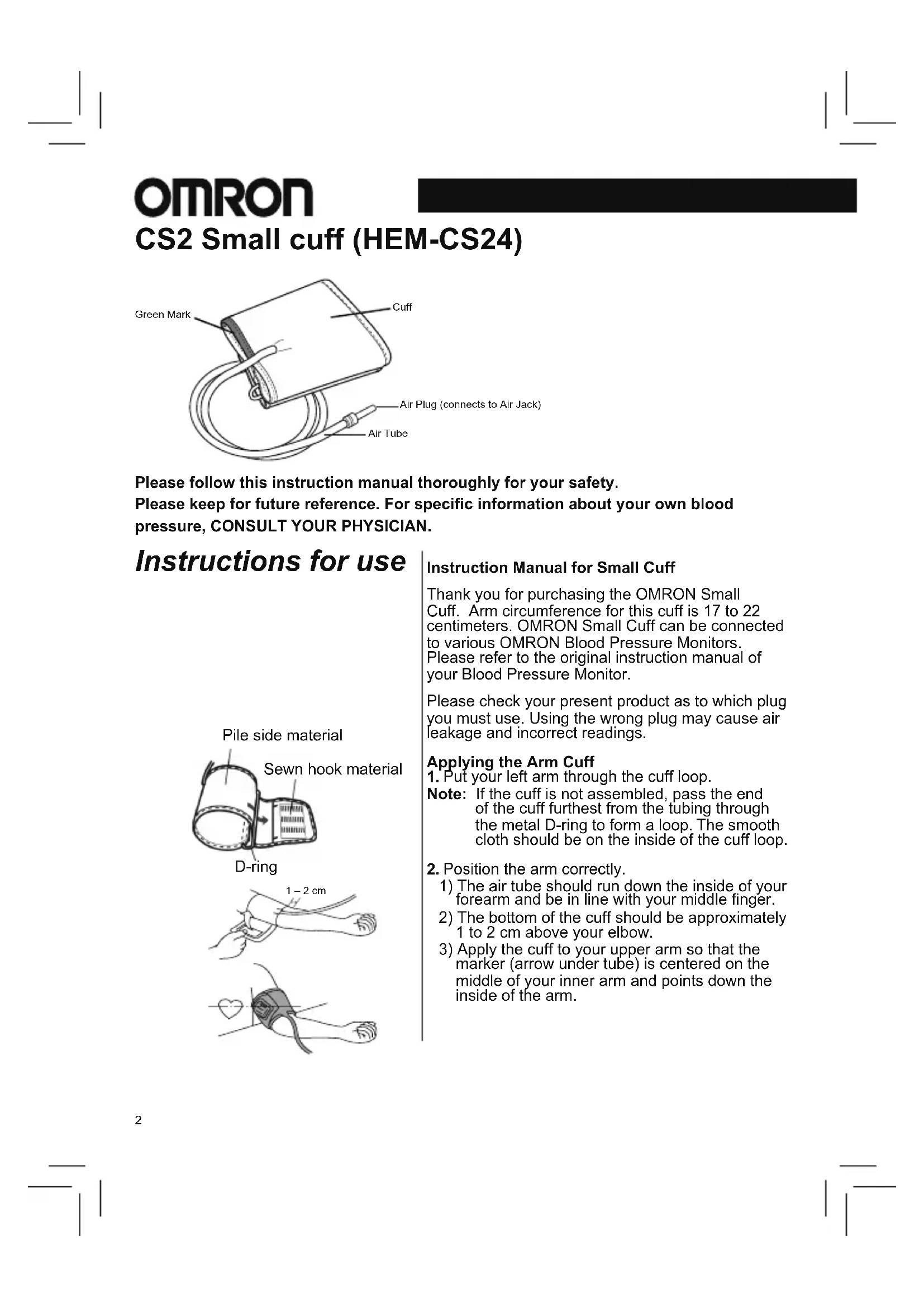 OMRON

CS2 Small cuff (HEM-CS24)

Green Mark

Cuff

Air Plug (connects to Air Jack)

Air Tube

Please follow this instruction manual thoroughly for your safety.
Please keep for future reference. For specific information about your own blood pressure, CONSULT YOUR PHYSICIAN.

Instructions for use

Pile side material

Sewn hook material

D-ring

1 – 2 cm

Instruction Manual for Small Cuff

Thank you for purchasing the OMRON Small Cuff. Arm circumference for this cuff is 17 to 22 centimeters. OMRON Small Cuff can be connected to various OMRON Blood Pressure Monitors. Please refer to the original instruction manual of your Blood Pressure Monitor.

Please check your present product as to which plug you must use. Using the wrong plug may cause air leakage and incorrect readings.

Applying the Arm Cuff
1. Put your left arm through the cuff loop.
Note: If the cuff is not assembled, pass the end of the cuff furthest from the tubing through the metal D-ring to form a loop. The smooth cloth should be on the inside of the cuff loop.

2. Position the arm correctly.
1) The air tube should run down the inside of your forearm and be in line with your middle finger.
2) The bottom of the cuff should be approximately 1 to 2 cm above your elbow.
3) Apply the cuff to your upper arm so that the marker (arrow under tube) is centered on the middle of your inner arm and points down the inside of the arm.

2