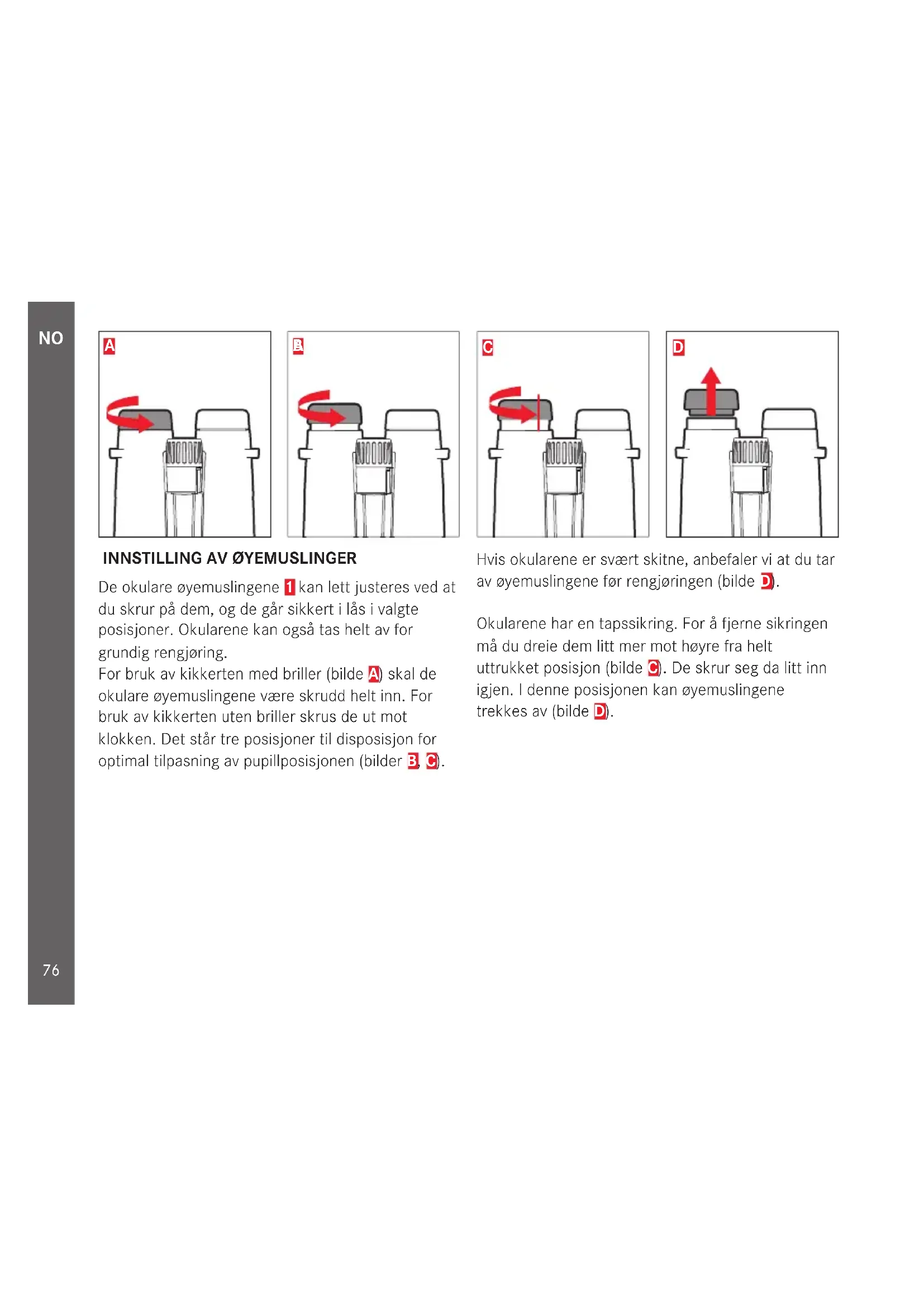 NO

A

B

C

D

INNSTILLING AV ØYEMUSLINGER

De okulare øyemuslingene 1 kan lett justeres ved at du skrur på dem, og de går sikkert i lås i valgte posisjoner. Okularene kan også tas helt av for grundig rengjøring.
For bruk av kikkerten med briller (bilde A) skal de okulare øyemuslingene være skrudd helt inn. For bruk av kikkerten uten briller skrus de ut mot klokken. Det står tre posisjoner til disposisjon for optimal tilpasning av pupillposisjonen (bilder B, C).

Hvis okularene er svært skitne, anbefaler vi at du tar av øyemuslingene før rengjøringen (bilde D).

Okularene har en tapssikring. For å fjerne sikringen må du dreie dem litt mer mot høyre fra helt uttrukket posisjon (bilde C). De skrur seg da litt inn igjen. I denne posisjonen kan øyemuslingene trekkes av (bilde D).

76