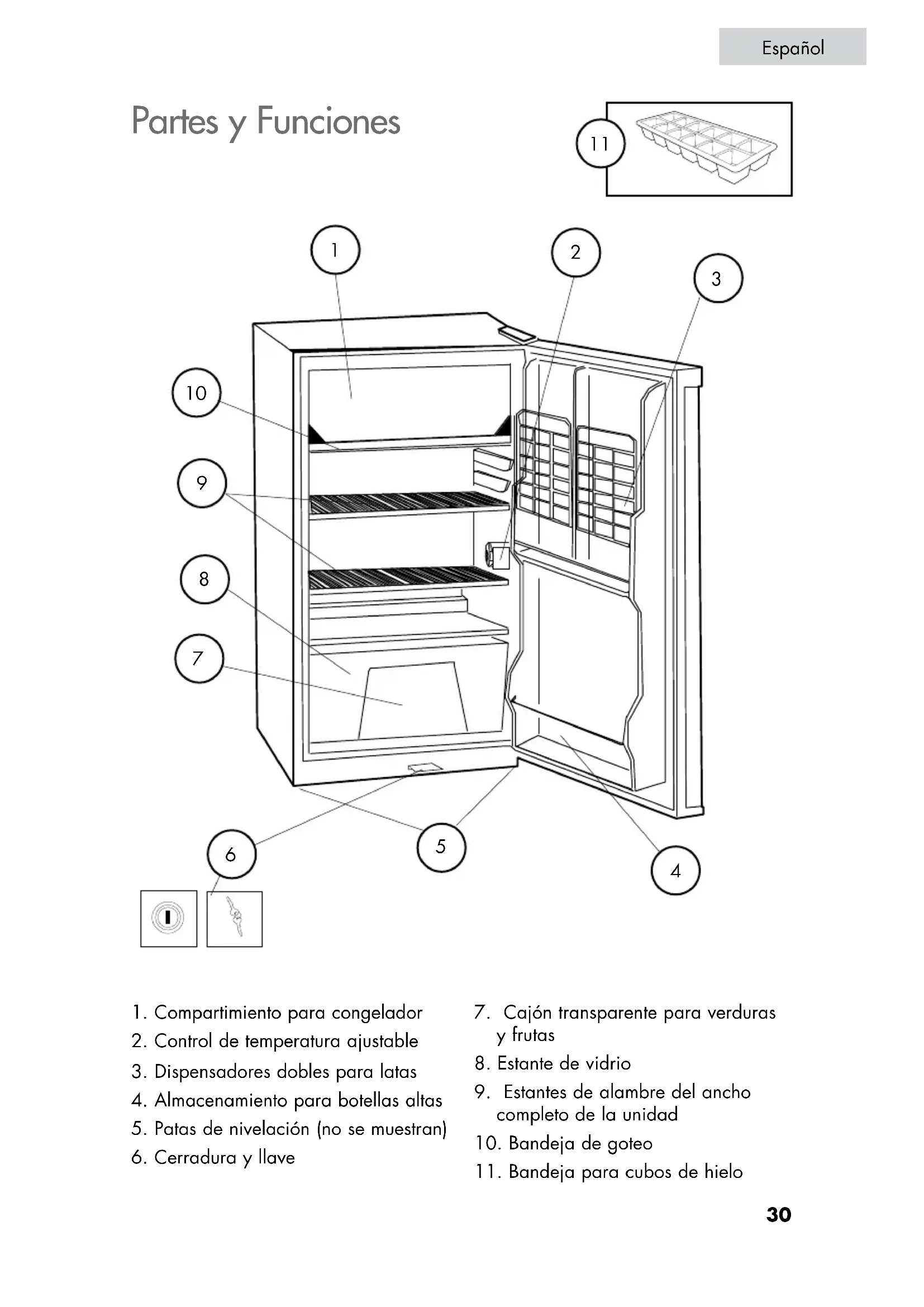 Español

Partes y Funciones

11

1

2

3

10

9

8

7

6

5

4

1. Compartimiento para congelador
2. Control de temperatura ajustable
3. Dispensadores dobles para latas
4. Almacenamiento para botellas altas
5. Patas de nivelación (no se muestran)
6. Cerradura y llave

7. Cajón transparente para verduras y frutas
8. Estante de vidrio
9. Estantes de alambre del ancho completo de la unidad
10. Bandeja de goteo
11. Bandeja para cubos de hielo

30