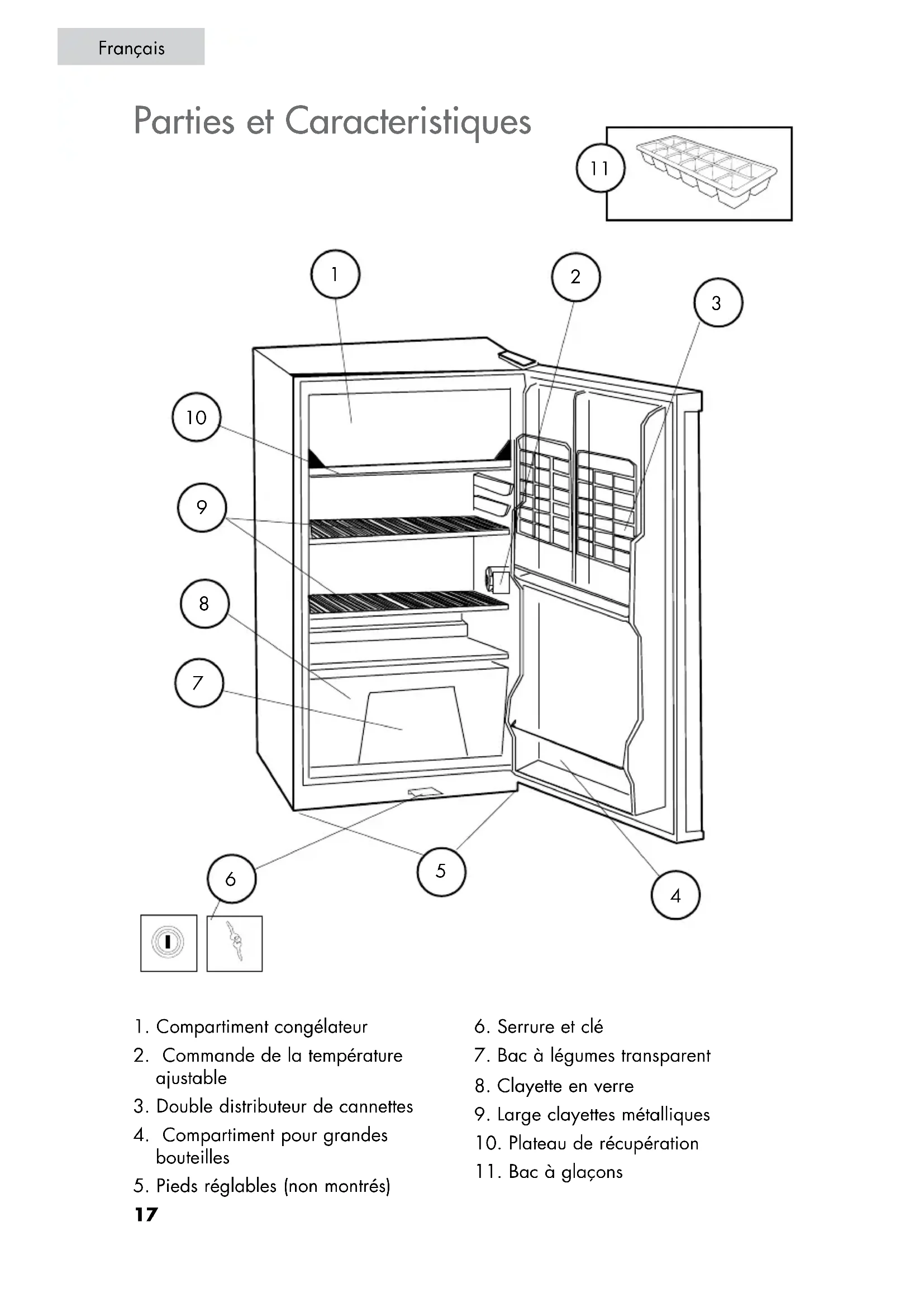 Français

Parties et Caracteristiques

11

1

2

3

10

9

8

7

6

5

4

1. Compartiment congélateur
2. Commande de la température ajustable
3. Double distributeur de cannettes
4. Compartiment pour grandes bouteilles
5. Pieds réglables (non montrés)

6. Serrure et clé
7. Bac à légumes transparent
8. Clayette en verre
9. Large clayettes métalliques
10. Plateau de récupération
11. Bac à glaçons

17