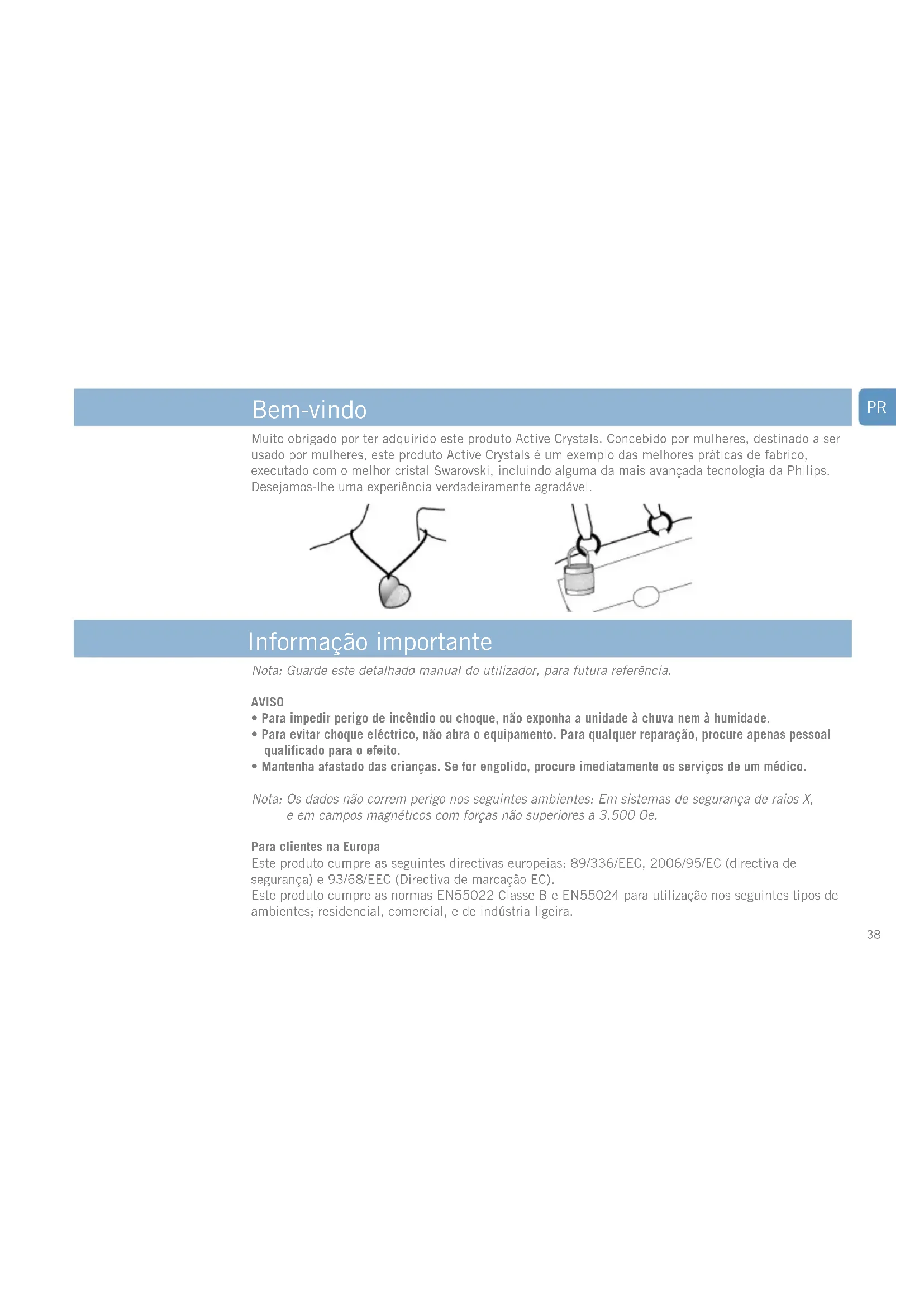 Bem-vindo

PR

Muito obrigado por ter adquirido este produto Active Crystals. Concebido por mulheres, destinado a ser usado por mulheres, este produto Active Crystals é um exemplo das melhores práticas de fabrico, executado com o melhor cristal Swarovski, incluindo alguma da mais avançada tecnologia da Philips. Desejamos-lhe uma experiência verdadeiramente agradável.

Informação importante

Nota: Guarde este detalhado manual do utilizador, para futura referência.

AVISO
• Para impedir perigo de incêndio ou choque, não exponha a unidade à chuva nem à humidade.
• Para evitar choque eléctrico, não abra o equipamento. Para qualquer reparação, procure apenas pessoal qualificado para o efeito.
• Mantenha afastado das crianças. Se for engolido, procure imediatamente os serviços de um médico.

Nota: Os dados não correm perigo nos seguintes ambientes: Em sistemas de segurança de raios X, e em campos magnéticos com forças não superiores a 3.500 Oe.

Para clientes na Europa
Este produto cumpre as seguintes directivas europeias: 89/336/EEC, 2006/95/EC (directiva de segurança) e 93/68/EEC (Directiva de marcação EC).
Este produto cumpre as normas EN55022 Classe B e EN55024 para utilização nos seguintes tipos de ambientes; residencial, comercial, e de indústria ligeira.

38