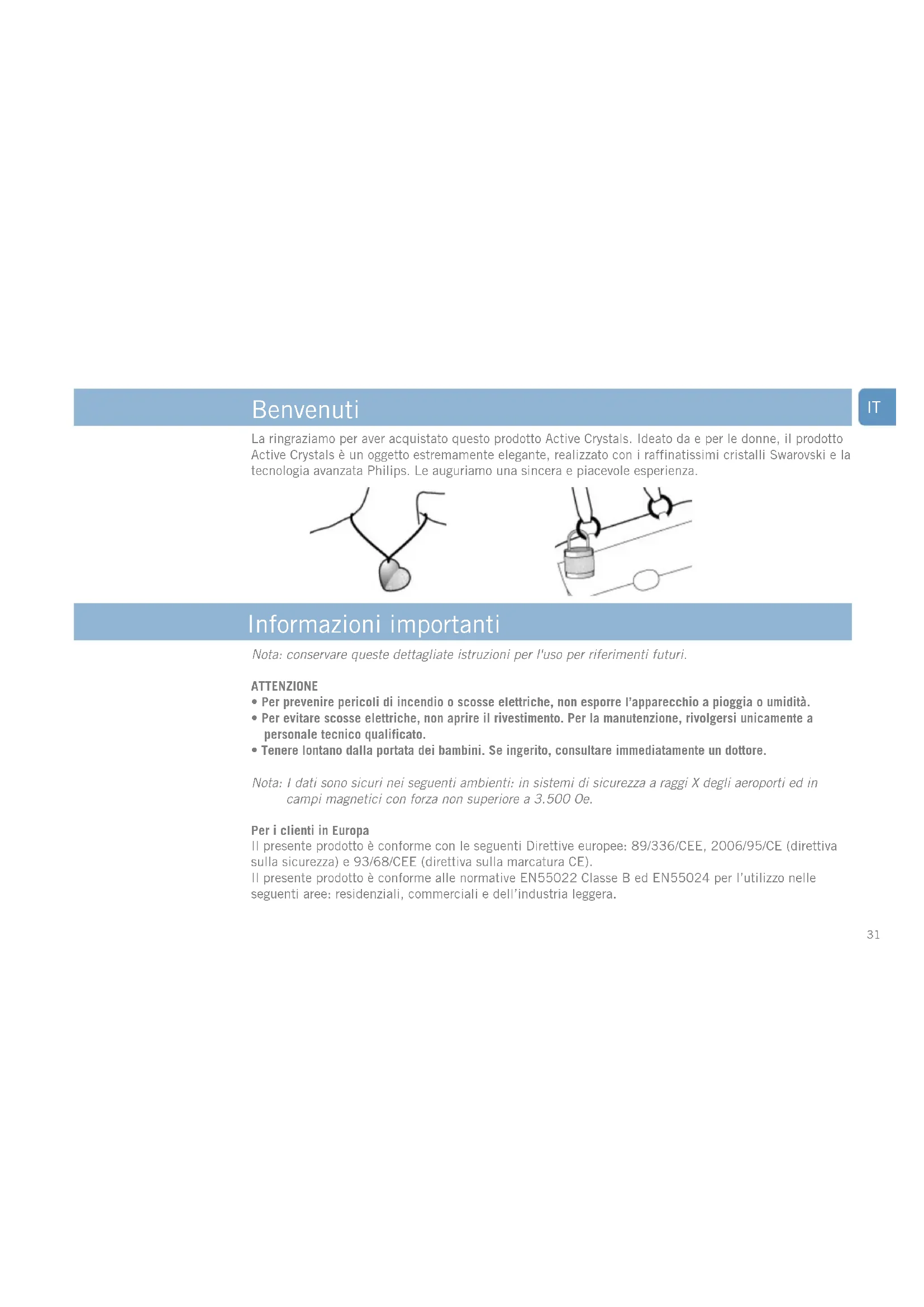 Benvenuti

IT

La ringraziamo per aver acquistato questo prodotto Active Crystals. Ideato da e per le donne, il prodotto Active Crystals è un oggetto estremamente elegante, realizzato con i raffinatissimi cristalli Swarovski e la tecnologia avanzata Philips. Le auguriamo una sincera e piacevole esperienza.

Informazioni importanti

Nota: conservare queste dettagliate istruzioni per l'uso per riferimenti futuri.

ATTENZIONE
• Per prevenire pericoli di incendio o scosse elettriche, non esporre l'apparecchio a pioggia o umidità.
• Per evitare scosse elettriche, non aprire il rivestimento. Per la manutenzione, rivolgersi unicamente a personale tecnico qualificato.
• Tenere lontano dalla portata dei bambini. Se ingerito, consultare immediatamente un dottore.

Nota: I dati sono sicuri nei seguenti ambienti: in sistemi di sicurezza a raggi X degli aeroporti ed in campi magnetici con forza non superiore a 3.500 Oe.

Per i clienti in Europa
Il presente prodotto è conforme con le seguenti Direttive europee: 89/336/CEE, 2006/95/CE (direttiva sulla sicurezza) e 93/68/CEE (direttiva sulla marcatura CE).
Il presente prodotto è conforme alle normative EN55022 Classe B ed EN55024 per l'utilizzo nelle seguenti aree: residenziali, commerciali e dell'industria leggera.

31