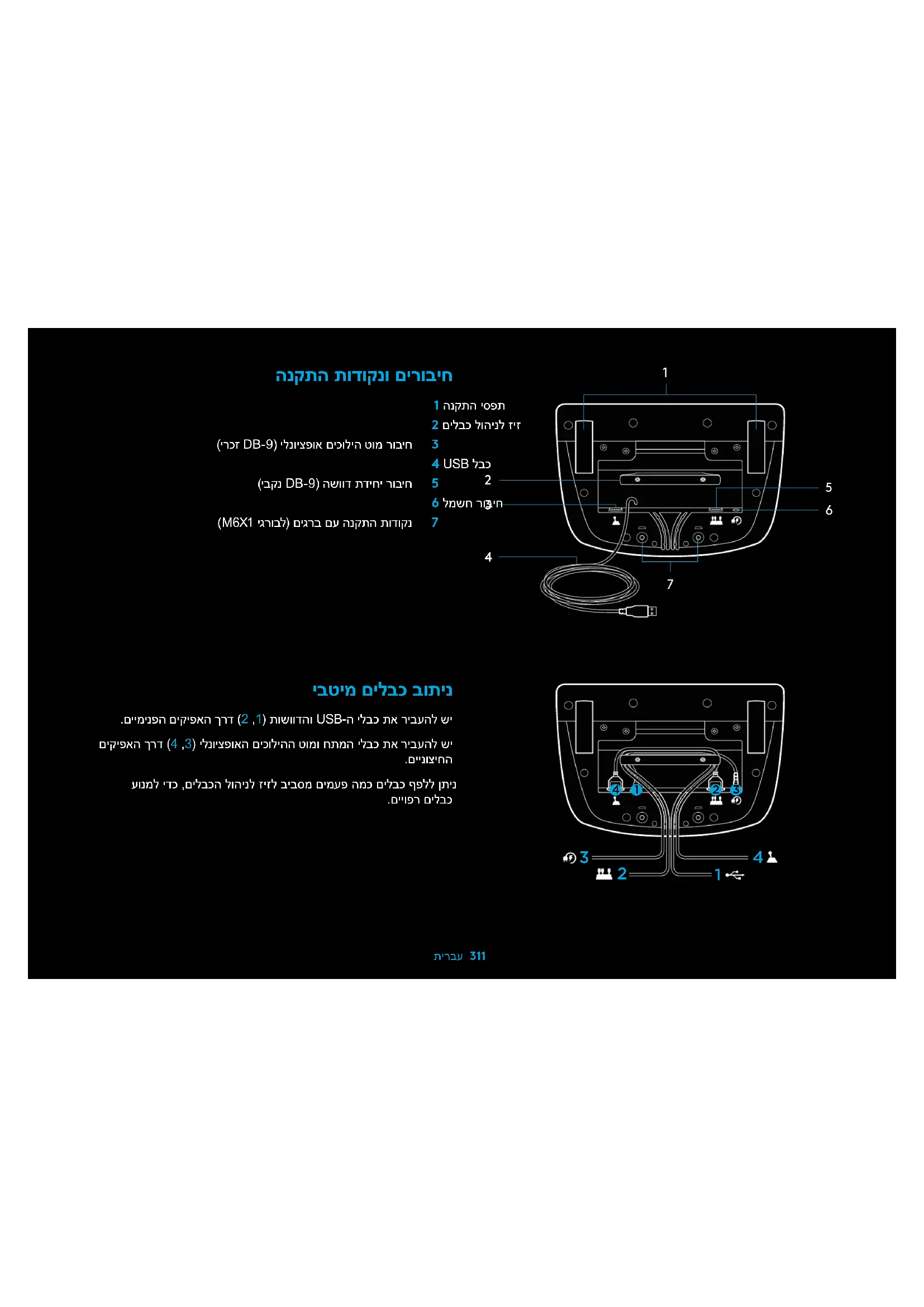 חיבורים ונקודות התקנה

1 תפסי התקנה
2 זיז לניהול כבלים
3 חיבור מוט הילוכים אופציונלי (DB-9 זכר)
4 כבל USB
5 חיבור יחידת דוושה (DB-9 נקבי)
6 חיבור חשמל
7 נקודות התקנה עם ברגים (לבורגי M6X1)

1
2
3
4
5
6
7

ניתוב כבלים מיטבי

יש להעביר את כבלי ה-USB והדוושות (1, 2) דרך האפיקים הפנימיים.

יש להעביר את כבלי המתח ומוט ההילוכים האופציונלי (3, 4) דרך האפיקים החיצוניים.

ניתן ללפף כבלים כמה פעמים מסביב לזיז לניהול הכבלים, כדי למנוע כבלים רפויים.

4 1 2 3
3 4
2 1

311 עברית