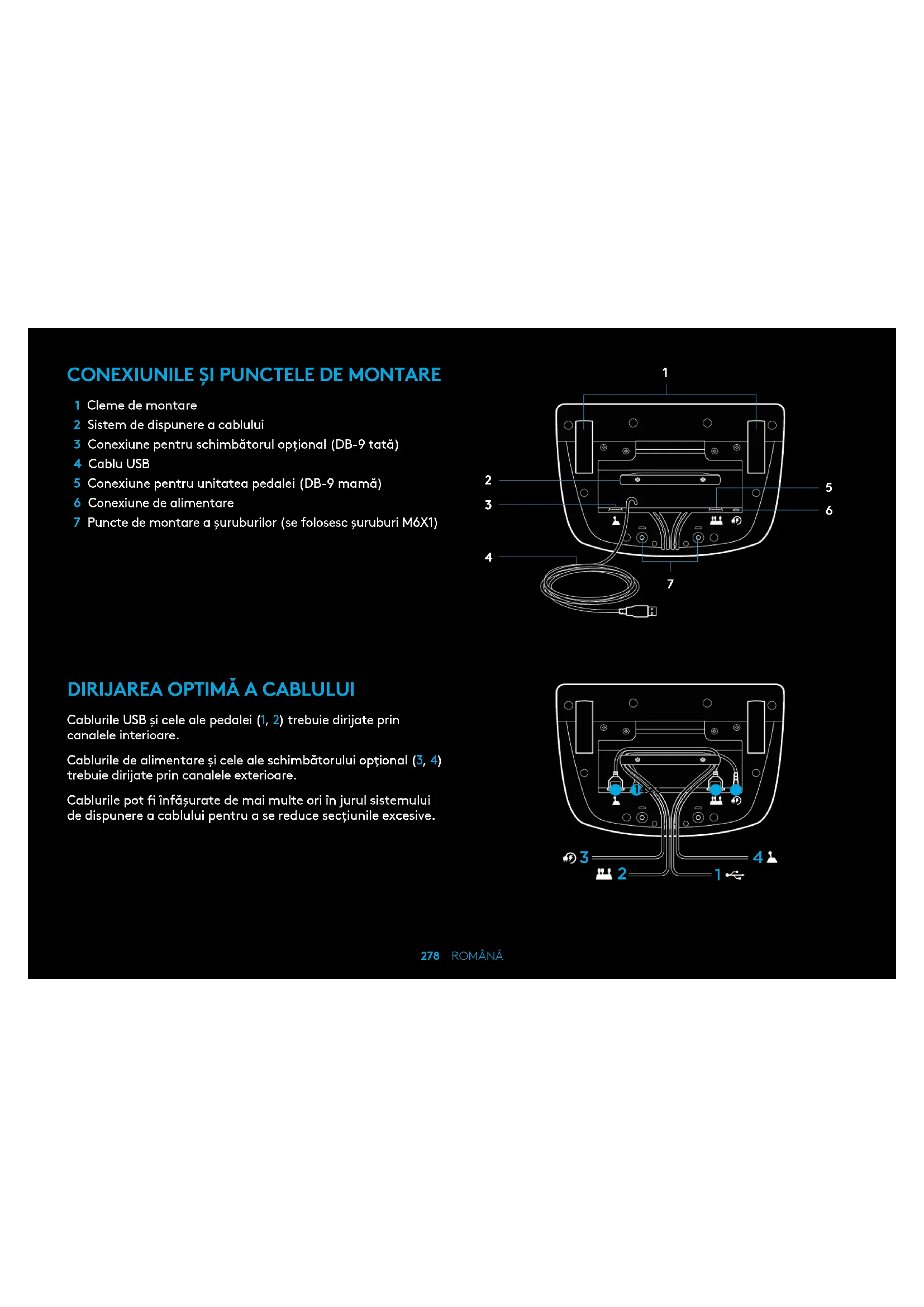 CONEXIUNILE ȘI PUNCTELE DE MONTARE

1 Cleme de montare
2 Sistem de dispunere a cablului
3 Conexiune pentru schimbătorul opțional (DB-9 tată)
4 Cablu USB
5 Conexiune pentru unitatea pedalei (DB-9 mamă)
6 Conexiune de alimentare
7 Puncte de montare a șuruburilor (se folosesc șuruburi M6X1)

1
2
3
4
5
6
7

DIRIJAREA OPTIMĂ A CABLULUI

Cablurile USB și cele ale pedalei (1, 2) trebuie dirijate prin canalele interioare.

Cablurile de alimentare și cele ale schimbătorului opțional (3, 4) trebuie dirijate prin canalele exterioare.

Cablurile pot fi înfășurate de mai multe ori în jurul sistemului de dispunere a cablului pentru a se reduce secțiunile excesive.

3
4
2
1

278 ROMÂNĂ