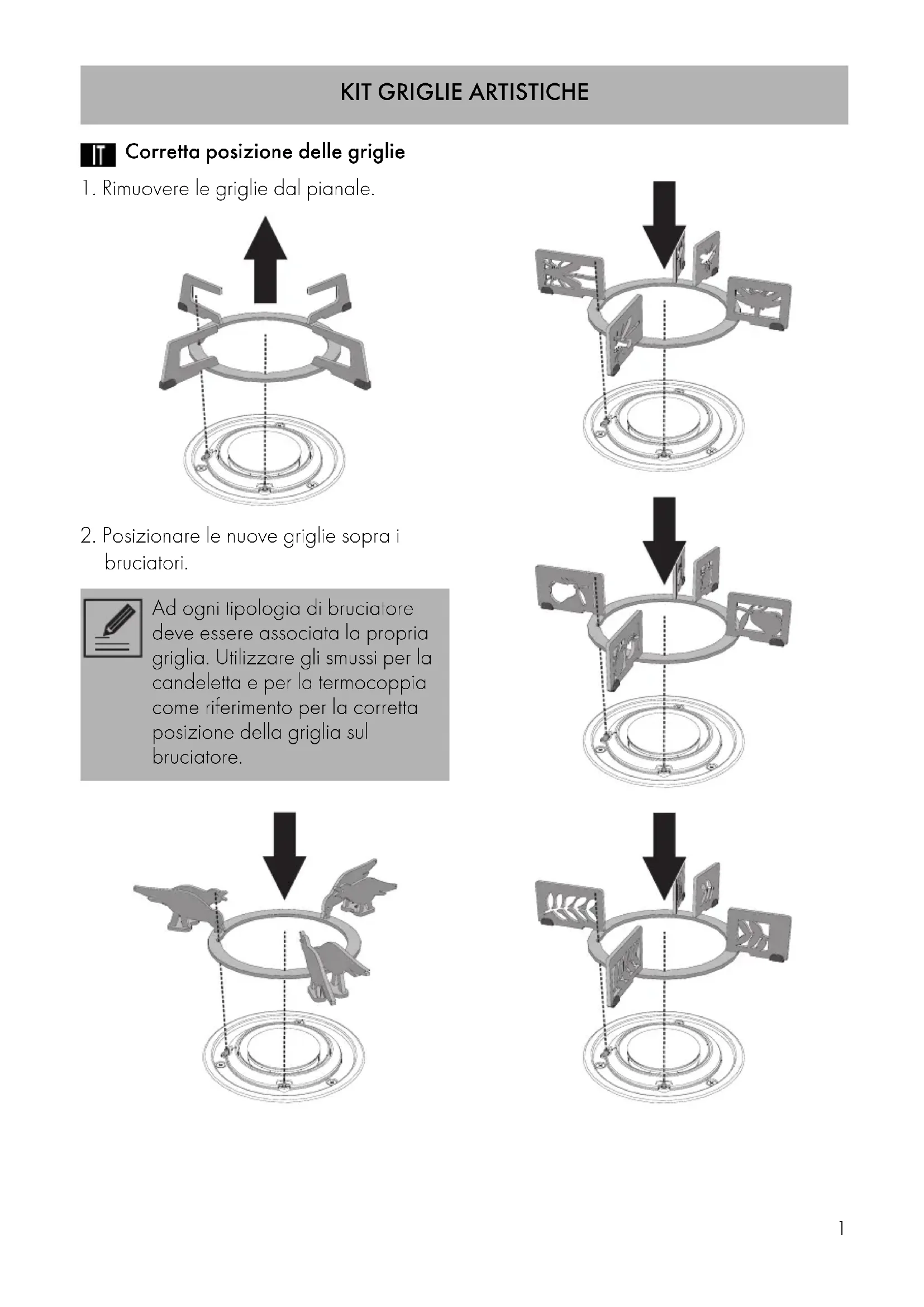 KIT GRIGLIE ARTISTICHE

IT Corretta posizione delle griglie

1. Rimuovere le griglie dal pianale.

2. Posizionare le nuove griglie sopra i bruciatori.

Ad ogni tipologia di bruciatore deve essere associata la propria griglia. Utilizzare gli smussi per la candeletta e per la termocoppia come riferimento per la corretta posizione della griglia sul bruciatore.

1