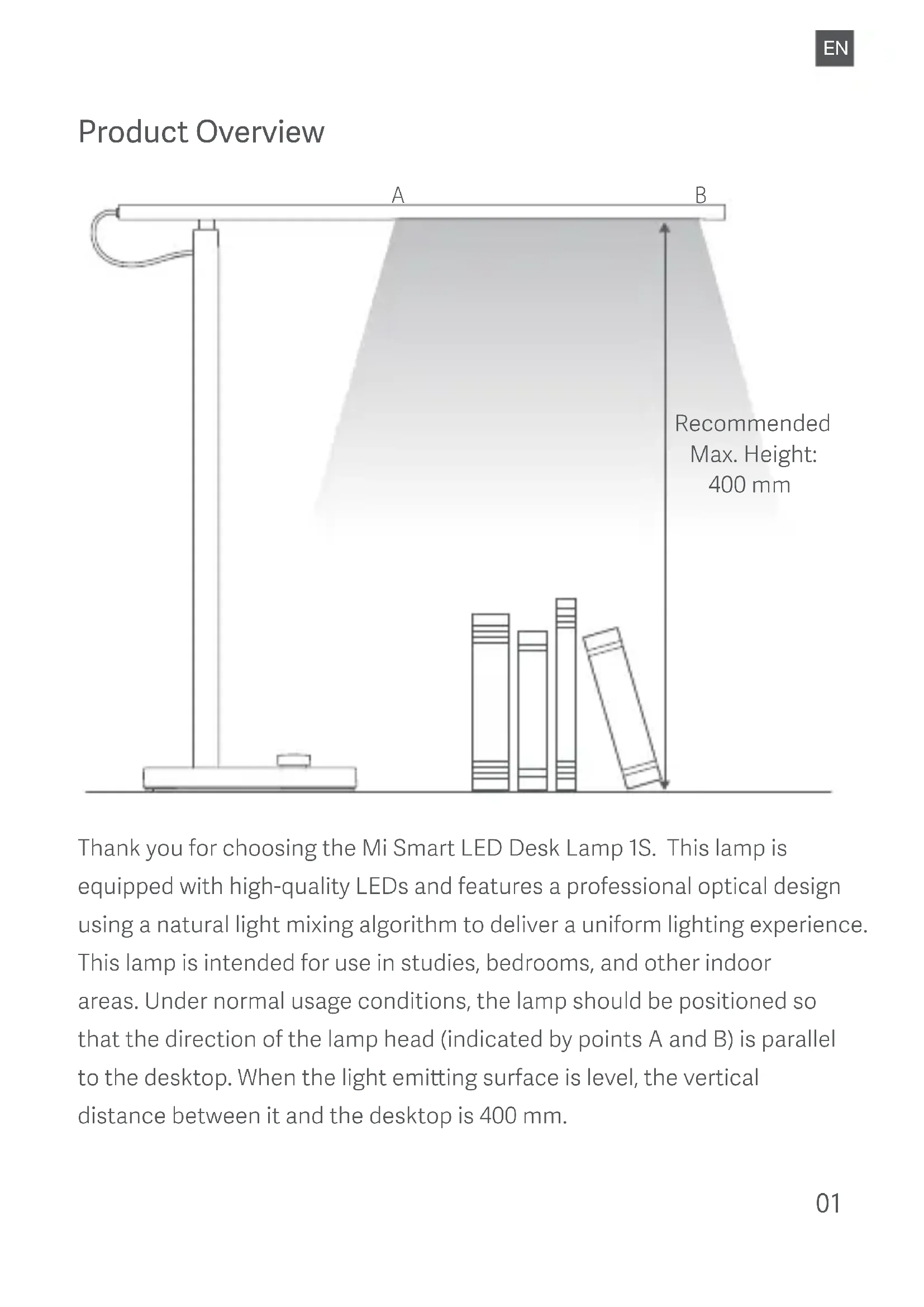 EN

Product Overview

A

B

Recommended Max. Height: 400 mm

Thank you for choosing the Mi Smart LED Desk Lamp 1S. This lamp is equipped with high-quality LEDs and features a professional optical design using a natural light mixing algorithm to deliver a uniform lighting experience. This lamp is intended for use in studies, bedrooms, and other indoor areas. Under normal usage conditions, the lamp should be positioned so that the direction of the lamp head (indicated by points A and B) is parallel to the desktop. When the light emitting surface is level, the vertical distance between it and the desktop is 400 mm.

01