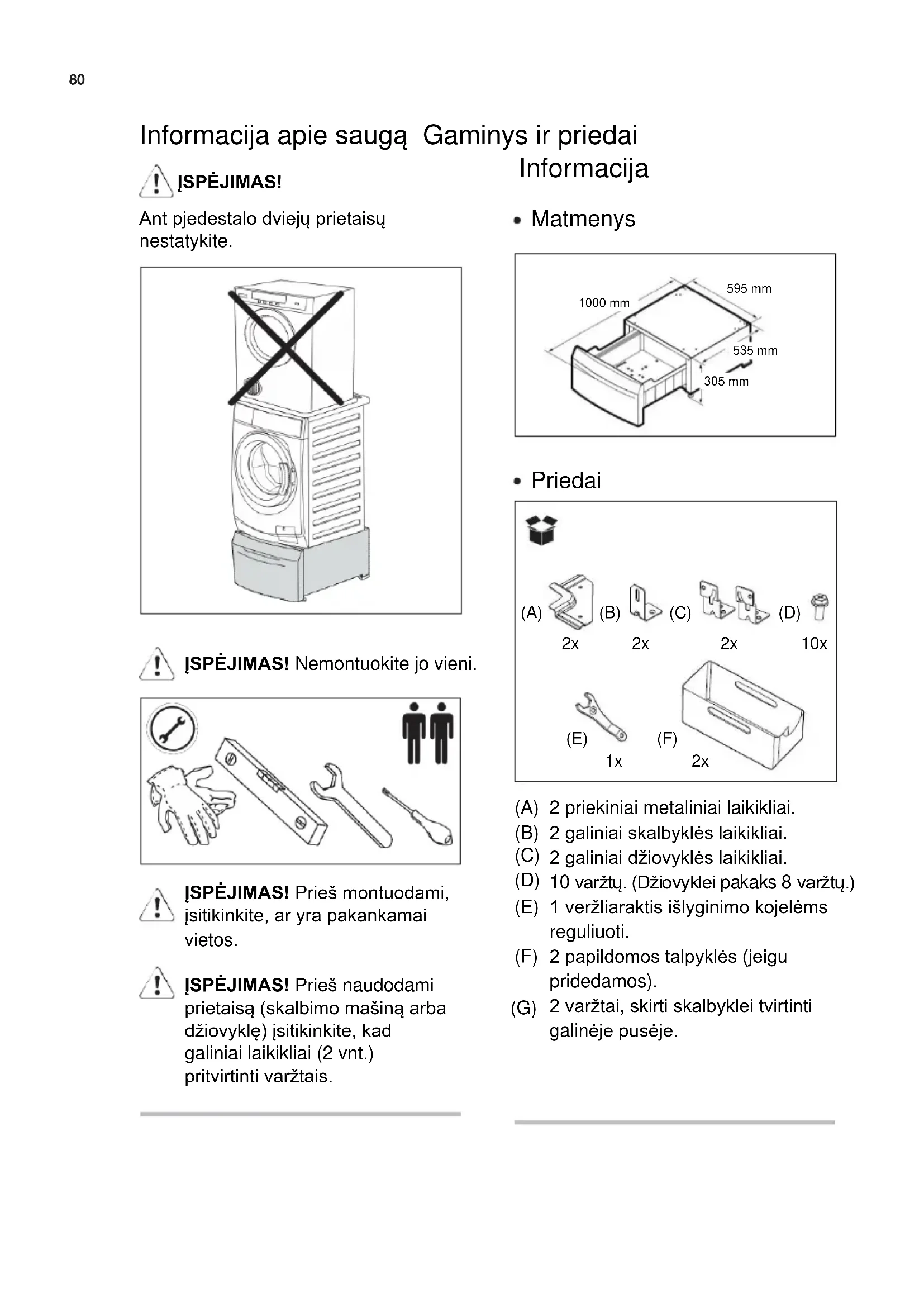 80

Informacija apie saugą

ĮSPĖJIMAS!

Ant pjedestalo dviejų prietaisų nestatykite.

ĮSPĖJIMAS! Nemontuokite jo vieni.

ĮSPĖJIMAS! Prieš montuodami, įsitikinkite, ar yra pakankamai vietos.

ĮSPĖJIMAS! Prieš naudodami prietaisą (skalbimo mašiną arba džiovyklę) įsitikinkite, kad galiniai laikikliai (2 vnt.) pritvirtinti varžtais.

Gaminys ir priedai Informacija

• Matmenys

1000 mm
595 mm
535 mm
305 mm

• Priedai

(A) 2x
(B) 2x
(C) 2x
(D) 10x
(E) 1x
(F) 2x

(A) 2 priekiniai metaliniai laikikliai.
(B) 2 galiniai skalbyklės laikikliai.
(C) 2 galiniai džiovyklės laikikliai.
(D) 10 varžtų. (Džiovyklei pakaks 8 varžtų.)
(E) 1 veržliaraktis išlyginimo kojelėms reguliuoti.
(F) 2 papildomos talpyklės (jeigu pridedamos).
(G) 2 varžtai, skirti skalbyklei tvirtinti galinėje pusėje.