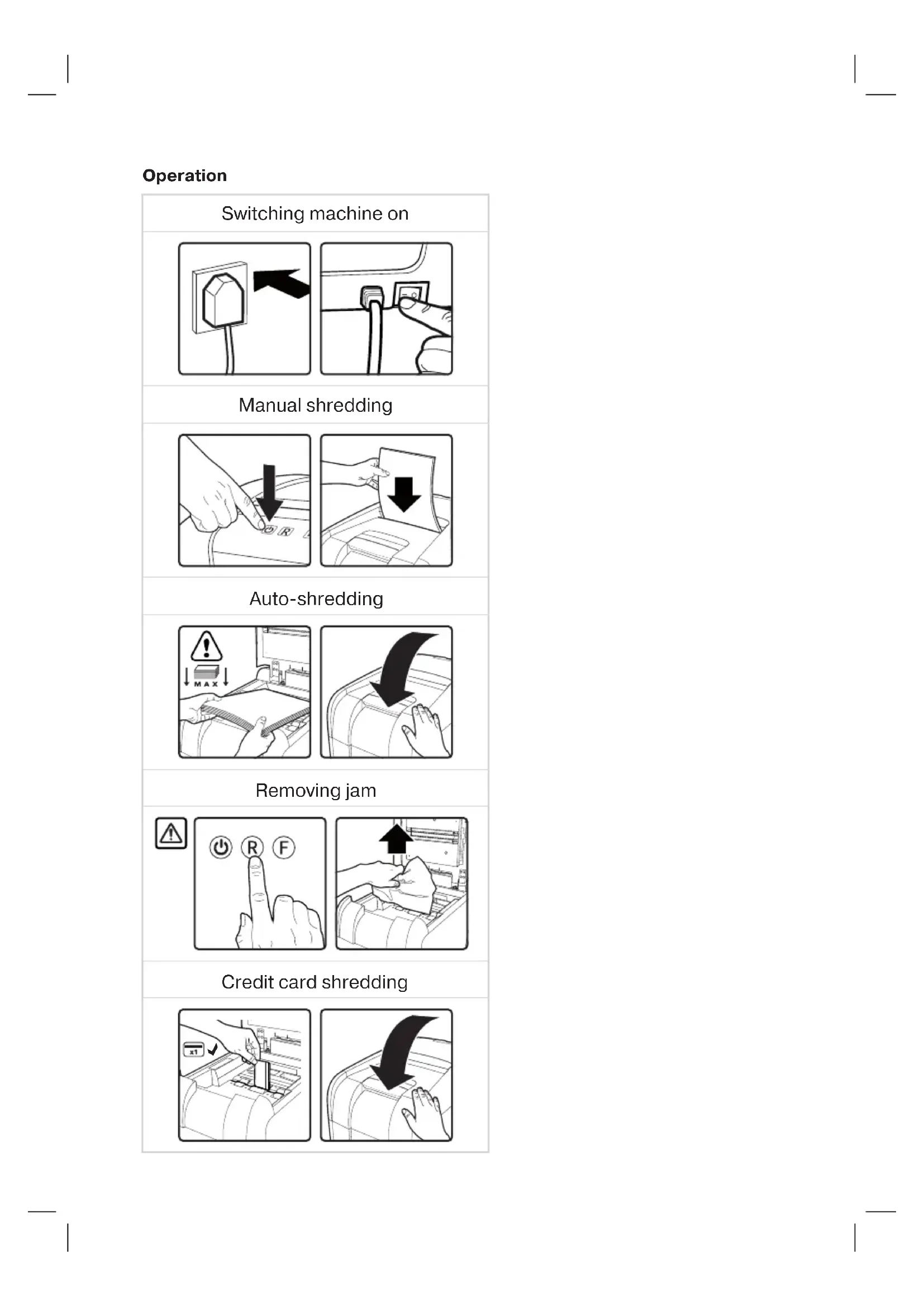 Operation

Switching machine on

Manual shredding

R

Auto-shredding

MAX

Removing jam

R F

Credit card shredding

x1