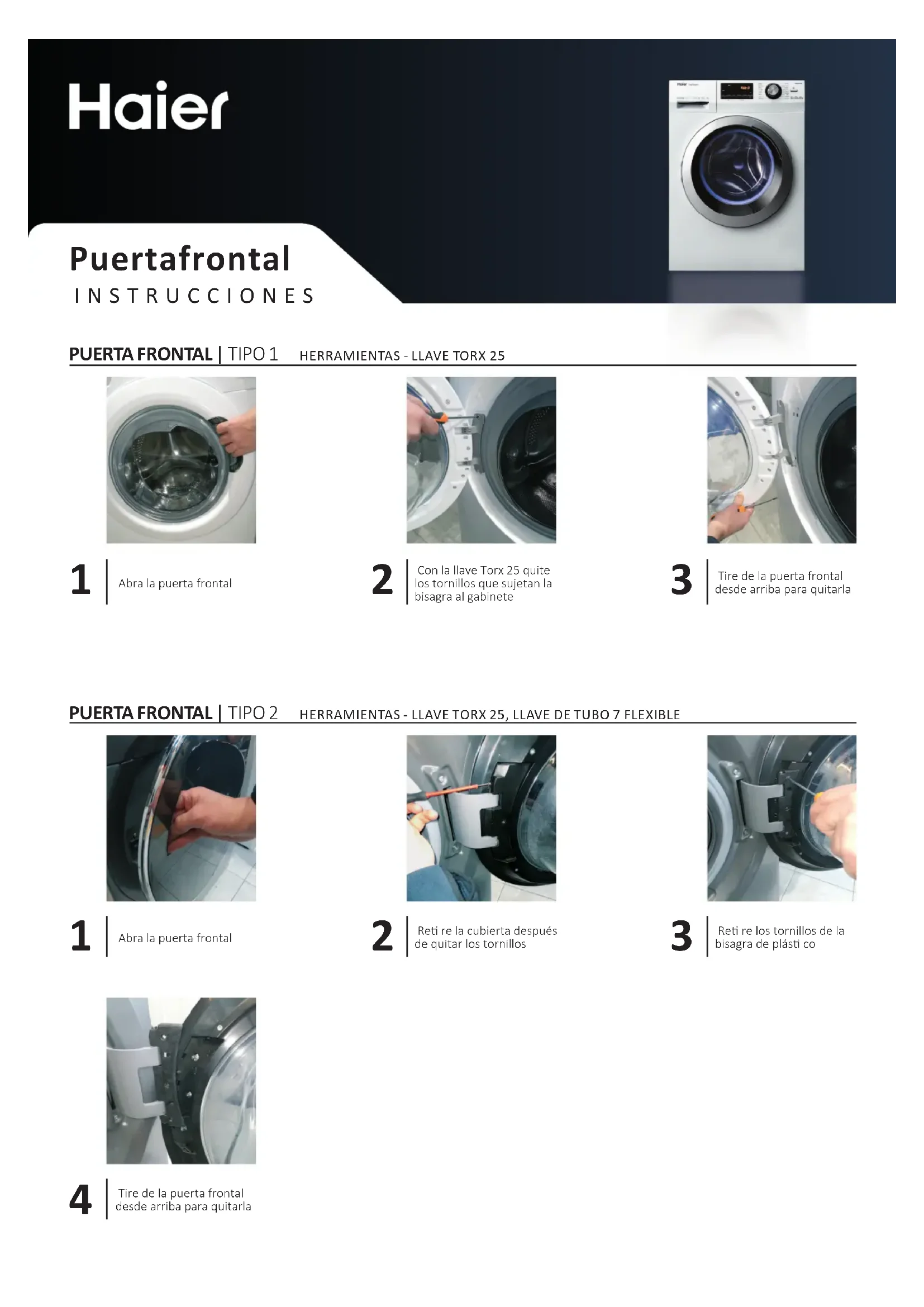 Haier

Puertafrontal
INSTRUCCIONES

PUERTA FRONTAL | TIPO 1 HERRAMIENTAS - LLAVE TORX 25

1 Abra la puerta frontal

2 Con la llave Torx 25 quite los tornillos que sujetan la bisagra al gabinete

3 Tire de la puerta frontal desde arriba para quitarla

PUERTA FRONTAL | TIPO 2 HERRAMIENTAS - LLAVE TORX 25, LLAVE DE TUBO 7 FLEXIBLE

1 Abra la puerta frontal

2 Reti re la cubierta después de quitar los tornillos

3 Reti re los tornillos de la bisagra de plásti co

4 Tire de la puerta frontal desde arriba para quitarla