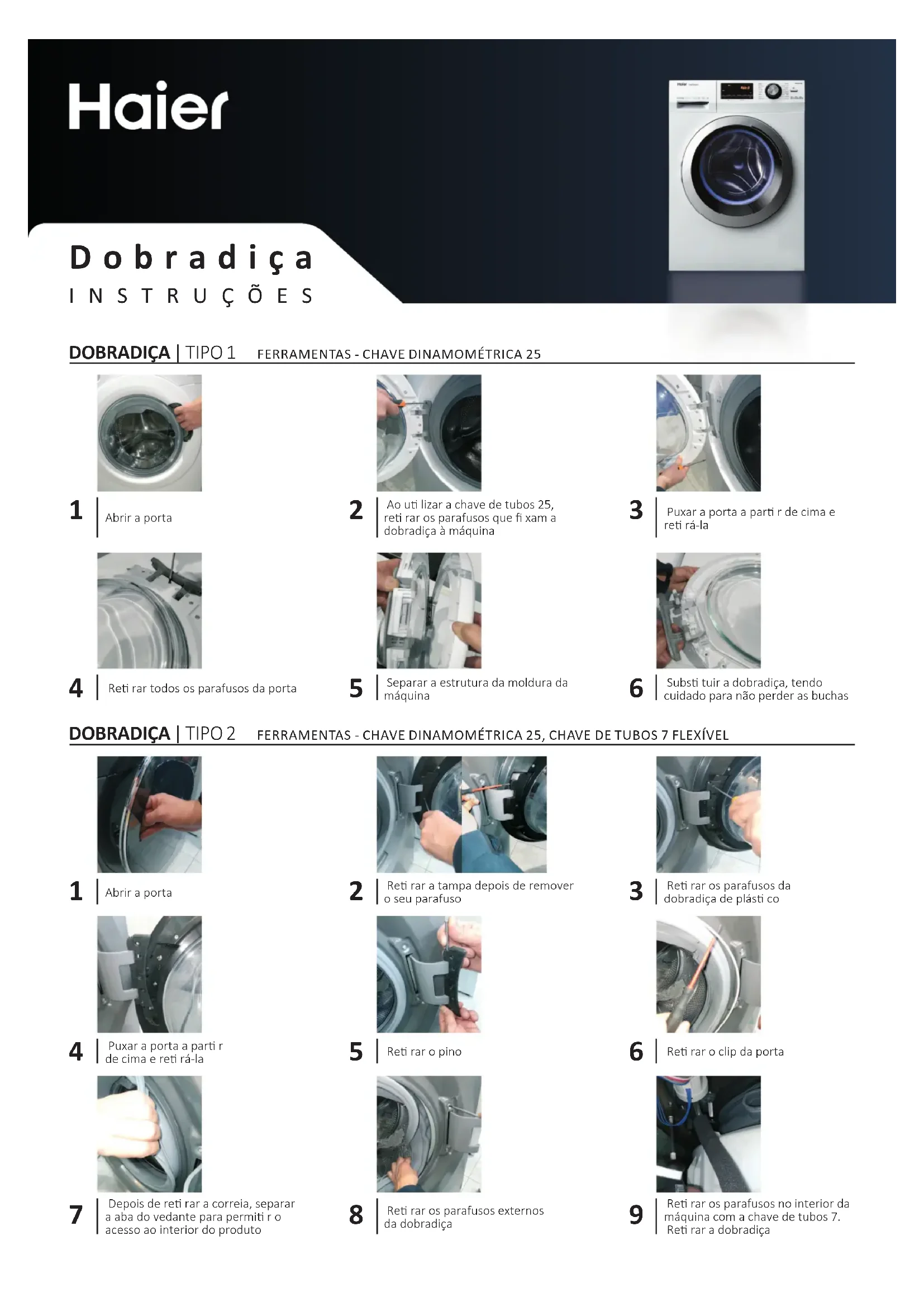 Haier

Dobradiça
INSTRUÇÕES

DOBRADIÇA | TIPO 1 FERRAMENTAS - CHAVE DINAMOMÉTRICA 25

1 Abrir a porta

2 Ao uti lizar a chave de tubos 25, reti rar os parafusos que fi xam a dobradiça à máquina

3 Puxar a porta a parti r de cima e reti rá-la

4 Reti rar todos os parafusos da porta

5 Separar a estrutura da moldura da máquina

6 Substi tuir a dobradiça, tendo cuidado para não perder as buchas

DOBRADIÇA | TIPO 2 FERRAMENTAS - CHAVE DINAMOMÉTRICA 25, CHAVE DE TUBOS 7 FLEXÍVEL

1 Abrir a porta

2 Reti rar a tampa depois de remover o seu parafuso

3 Reti rar os parafusos da dobradiça de plásti co

4 Puxar a porta a parti r de cima e reti rá-la

5 Reti rar o pino

6 Reti rar o clip da porta

7 Depois de reti rar a correia, separar a aba do vedante para permiti r o acesso ao interior do produto

8 Reti rar os parafusos externos da dobradiça

9 Reti rar os parafusos no interior da máquina com a chave de tubos 7. Reti rar a dobradiça