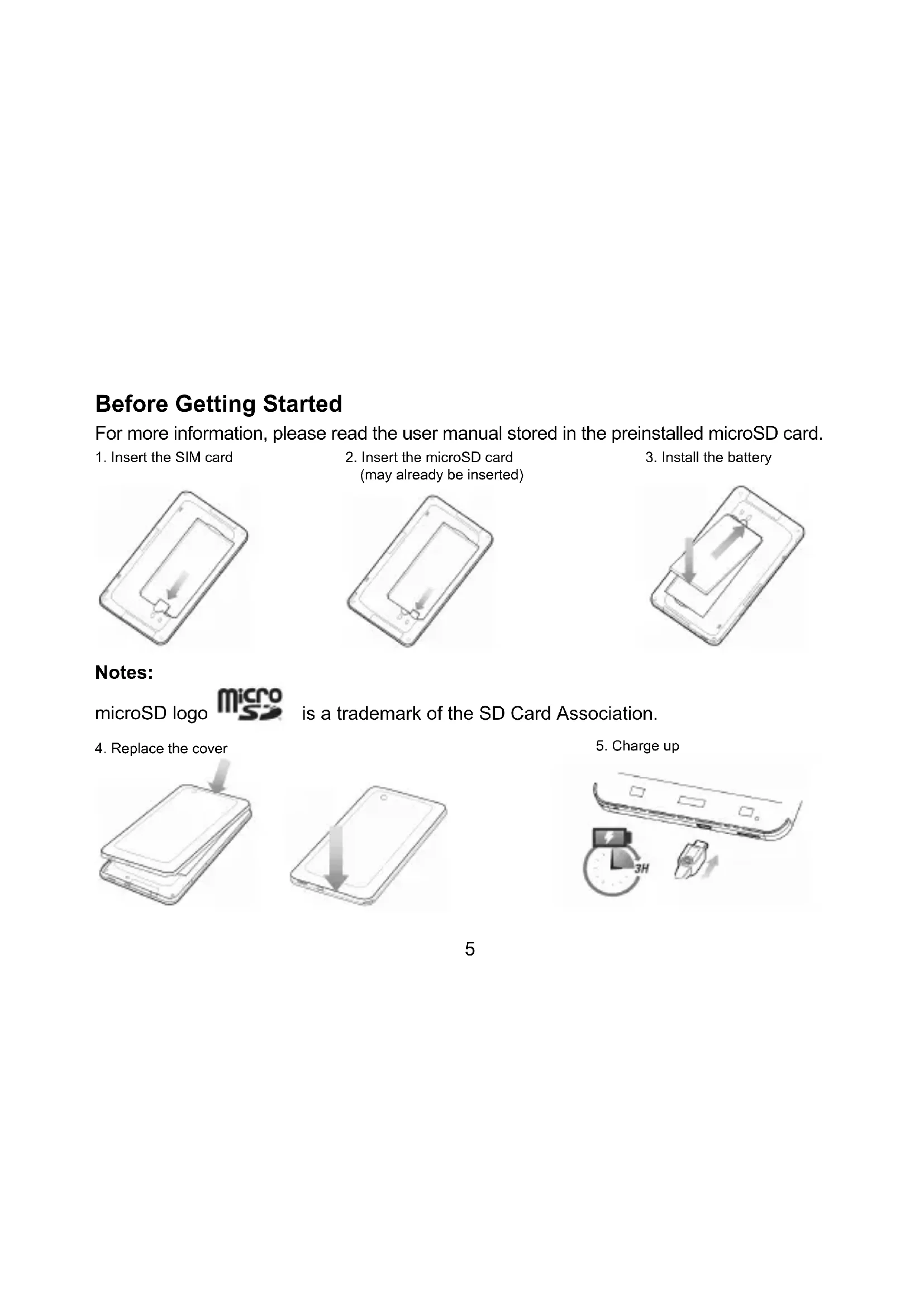 Before Getting Started

For more information, please read the user manual stored in the preinstalled microSD card.

1. Insert the SIM card

2. Insert the microSD card (may already be inserted)

3. Install the battery

Notes:

microSD logo micro SD is a trademark of the SD Card Association.

4. Replace the cover

5. Charge up

3H

5