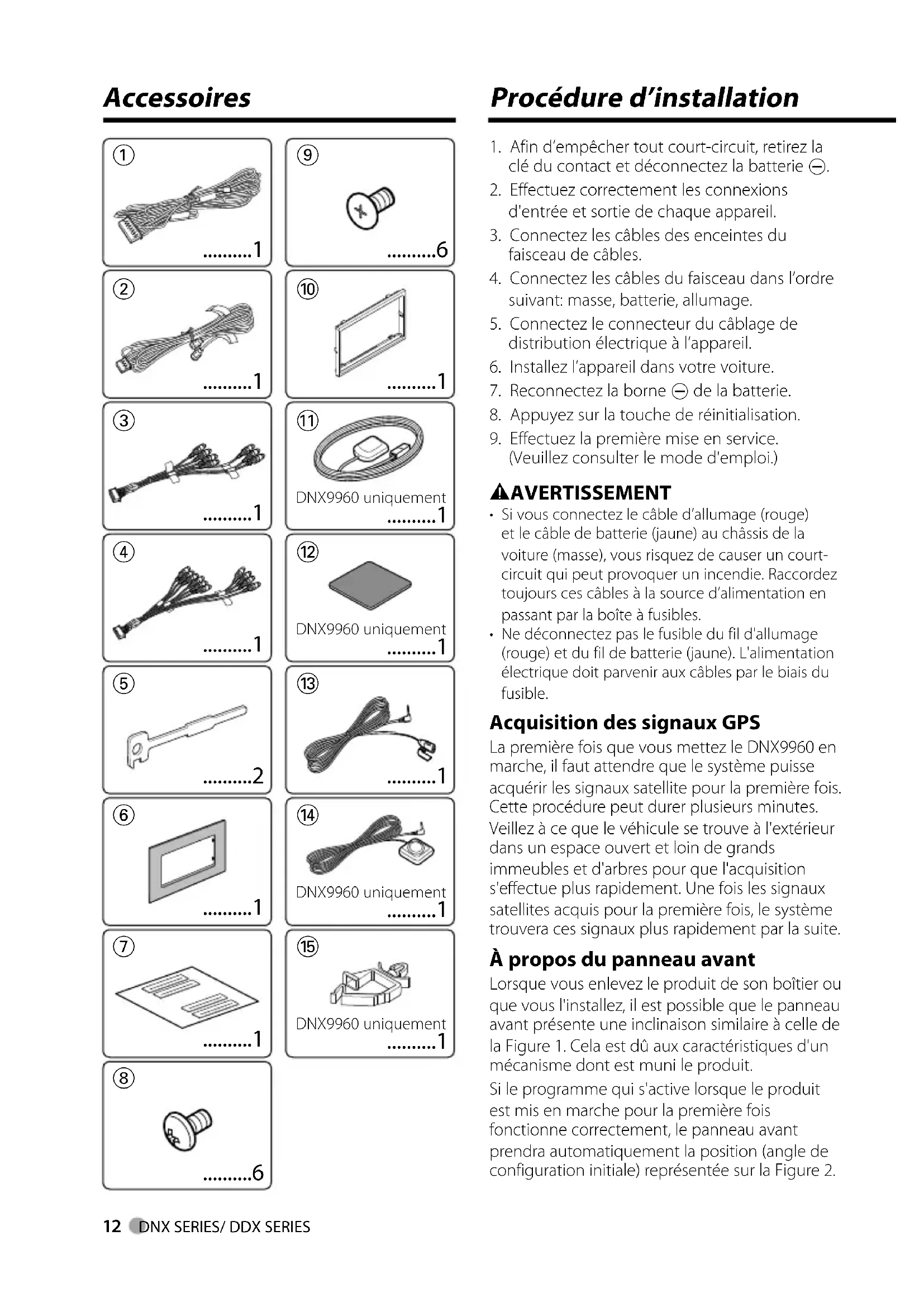 Accessoires

①
..........1

②
..........1

③
..........1

④
..........1

⑤
..........2

⑥
..........1

⑦
..........1

⑧
..........6

⑨
..........6

⑩
..........1

⑪
DNX9960 uniquement
..........1

⑫
DNX9960 uniquement
..........1

⑬
..........1

⑭
DNX9960 uniquement
..........1

⑮
DNX9960 uniquement
..........1

Procédure d'installation

1. Afin d'empêcher tout court-circuit, retirez la clé du contact et déconnectez la batterie ⊖.
2. Effectuez correctement les connexions d'entrée et sortie de chaque appareil.
3. Connectez les câbles des enceintes du faisceau de câbles.
4. Connectez les câbles du faisceau dans l'ordre suivant: masse, batterie, allumage.
5. Connectez le connecteur du câblage de distribution électrique à l'appareil.
6. Installez l'appareil dans votre voiture.
7. Reconnectez la borne ⊖ de la batterie.
8. Appuyez sur la touche de réinitialisation.
9. Effectuez la première mise en service. (Veuillez consulter le mode d'emploi.)

⚠AVERTISSEMENT
• Si vous connectez le câble d'allumage (rouge) et le câble de batterie (jaune) au châssis de la voiture (masse), vous risquez de causer un court-circuit qui peut provoquer un incendie. Raccordez toujours ces câbles à la source d'alimentation en passant par la boîte à fusibles.
• Ne déconnectez pas le fusible du fil d'allumage (rouge) et du fil de batterie (jaune). L'alimentation électrique doit parvenir aux câbles par le biais du fusible.

Acquisition des signaux GPS
La première fois que vous mettez le DNX9960 en marche, il faut attendre que le système puisse acquérir les signaux satellite pour la première fois. Cette procédure peut durer plusieurs minutes. Veillez à ce que le véhicule se trouve à l'extérieur dans un espace ouvert et loin de grands immeubles et d'arbres pour que l'acquisition s'effectue plus rapidement. Une fois les signaux satellites acquis pour la première fois, le système trouvera ces signaux plus rapidement par la suite.

À propos du panneau avant
Lorsque vous enlevez le produit de son boîtier ou que vous l'installez, il est possible que le panneau avant présente une inclinaison similaire à celle de la Figure 1. Cela est dû aux caractéristiques d'un mécanisme dont est muni le produit.
Si le programme qui s'active lorsque le produit est mis en marche pour la première fois fonctionne correctement, le panneau avant prendra automatiquement la position (angle de configuration initiale) représentée sur la Figure 2.

12 DNX SERIES/ DDX SERIES