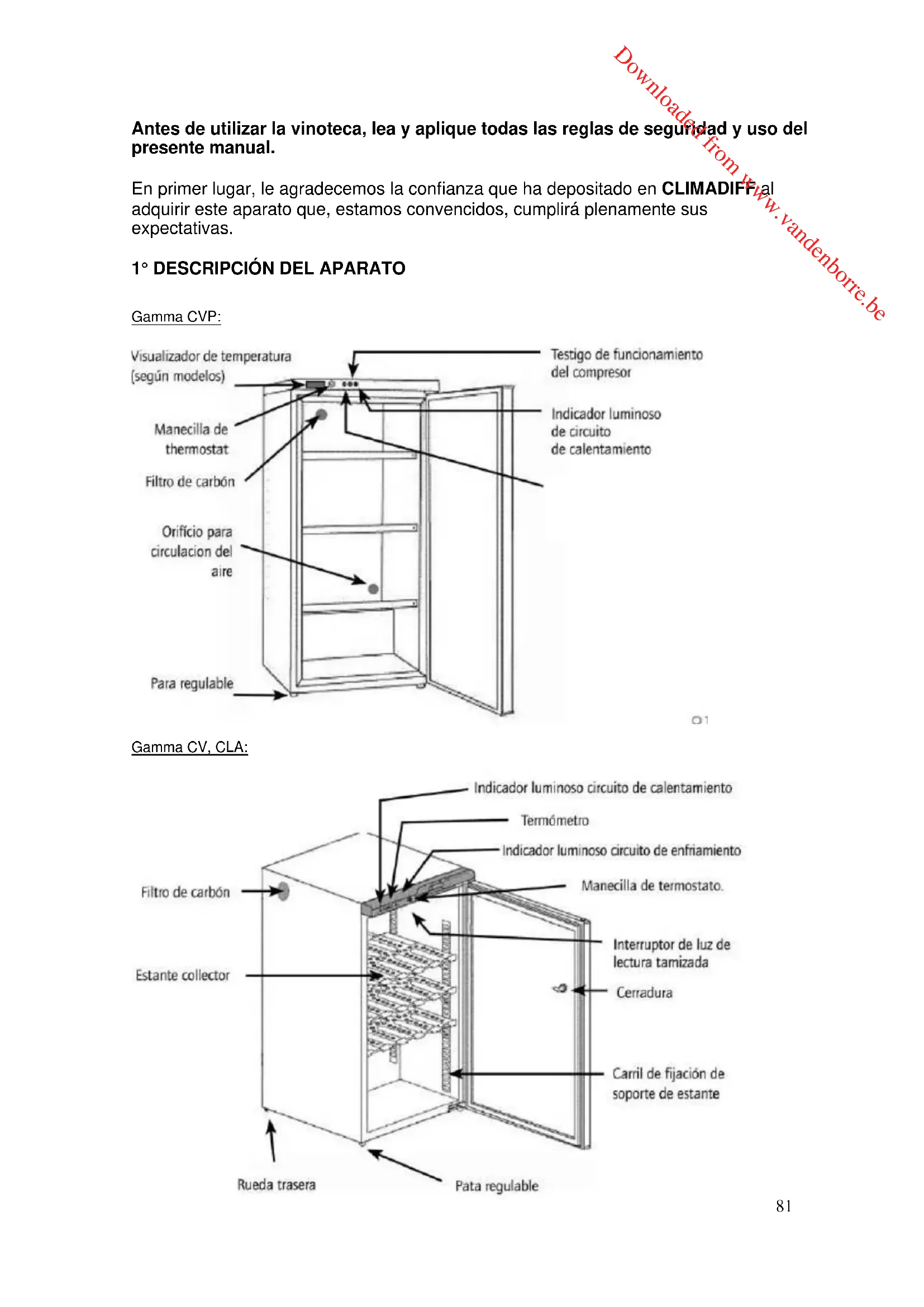 Downloaded from www.vandenborre.be

**Antes de utilizar la vinoteca, lea y aplique todas las reglas de seguridad y uso del presente manual.**

En primer lugar, le agradecemos la confianza que ha depositado en **CLIMADIFF** al adquirir este aparato que, estamos convencidos, cumplirá plenamente sus expectativas.

**1° DESCRIPCIÓN DEL APARATO**

Gamma CVP:

Visualizador de temperatura (según modelos)

Manecilla de thermostat

Filtro de carbón

Orifício para circulacion del aire

Para regulable

Testigo de funcionamiento del compresor

Indicador luminoso de circuito de calentamiento

01

Gamma CV, CLA:

Indicador luminoso circuito de calentamiento

Termómetro

Indicador luminoso circuito de enfriamiento

Manecilla de termostato.

Filtro de carbón

Estante collector

Interruptor de luz de lectura tamizada

Cerradura

Carril de fijación de soporte de estante

Rueda trasera

Pata regulable

81