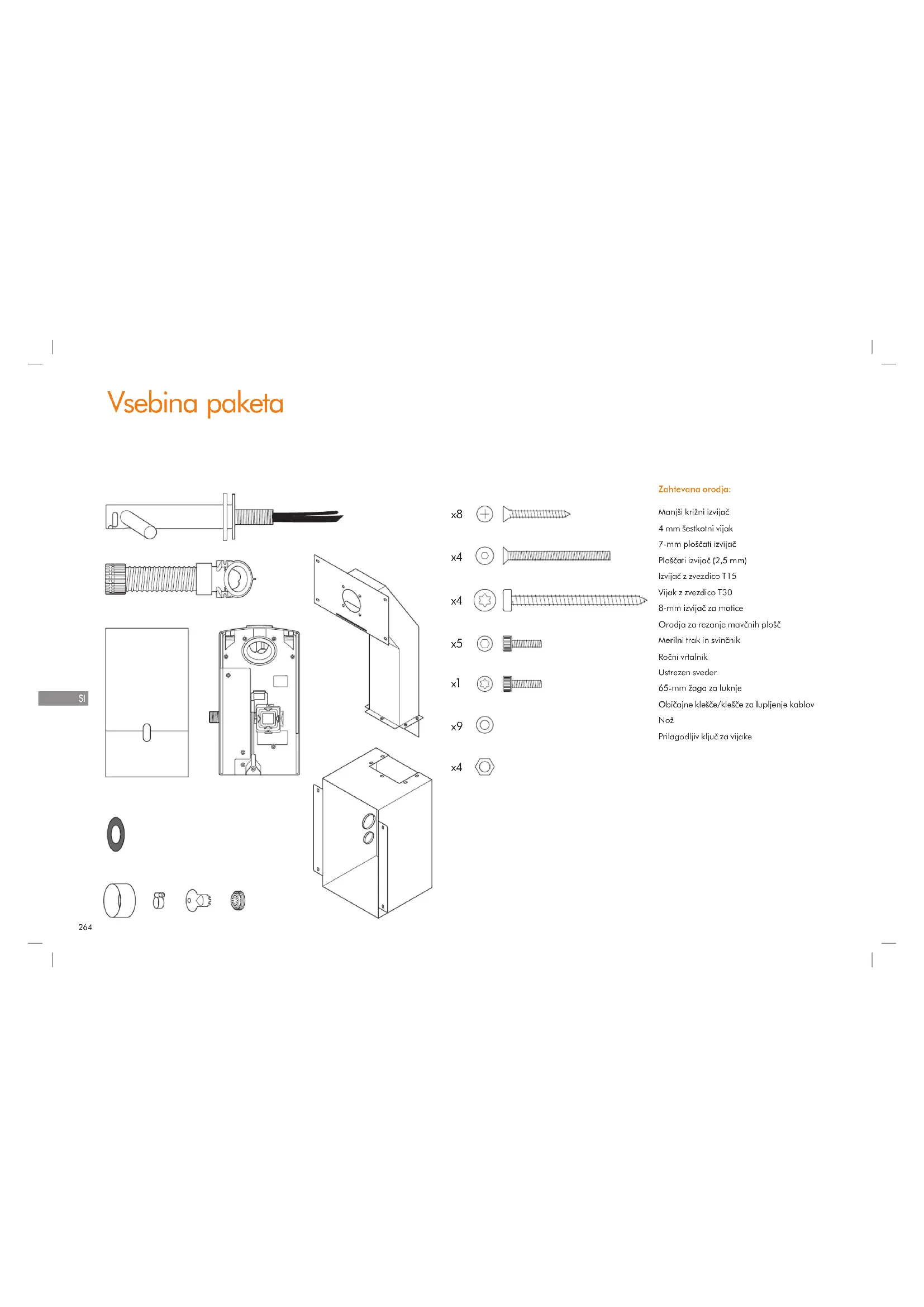 Vsebina paketa

SI

x8

x4

x4

x5

x1

x9

x4

Zahtevana orodja:

Manjši križni izvijač
4 mm šestkotni vijak
7-mm ploščati izvijač
Ploščati izvijač (2,5 mm)
Izvijač z zvezdico T15
Vijak z zvezdico T30
8-mm izvijač za matice
Orodja za rezanje mavčnih plošč
Merilni trak in svinčnik
Ročni vrtalnik
Ustrezen sveder
65-mm žaga za luknje
Običajne klešče/klešče za lupljenje kablov
Nož
Prilagodljiv ključ za vijake

264