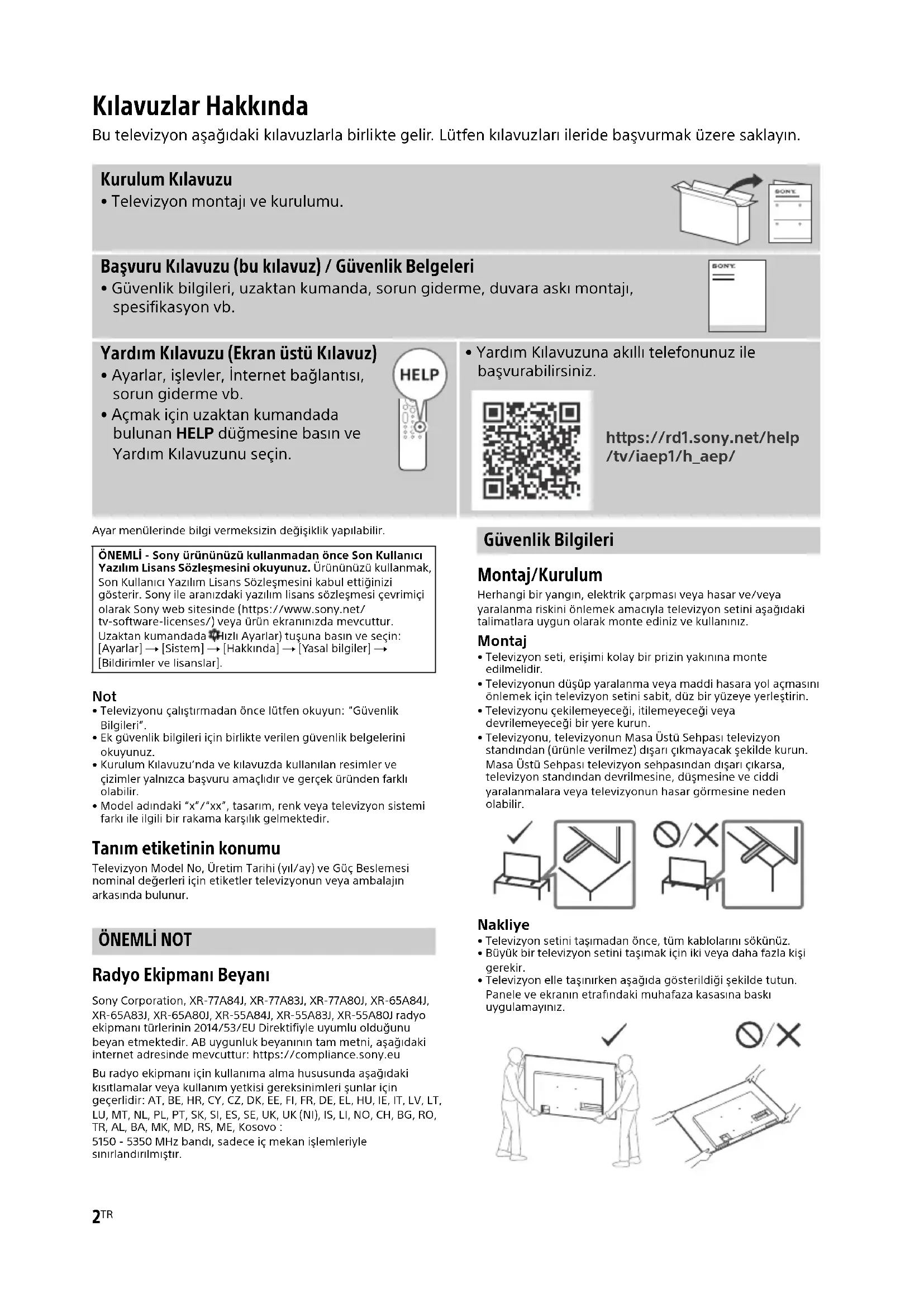 Kılavuzlar Hakkında

Bu televizyon aşağıdaki kılavuzlarla birlikte gelir. Lütfen kılavuzları ileride başvurmak üzere saklayın.

Kurulum Kılavuzu
• Televizyon montajı ve kurulumu.

SONY

Başvuru Kılavuzu (bu kılavuz) / Güvenlik Belgeleri
• Güvenlik bilgileri, uzaktan kumanda, sorun giderme, duvara askı montajı, spesifikasyon vb.

SONY

Yardım Kılavuzu (Ekran üstü Kılavuz)
• Ayarlar, işlevler, İnternet bağlantısı, sorun giderme vb.
• Açmak için uzaktan kumandada bulunan HELP düğmesine basın ve Yardım Kılavuzunu seçin.

HELP

• Yardım Kılavuzuna akıllı telefonunuz ile başvurabilirsiniz.

https://rd1.sony.net/help/tv/iaep1/h_aep/

Ayar menülerinde bilgi vermeksizin değişiklik yapılabilir.

ÖNEMLİ - Sony ürününüzü kullanmadan önce Son Kullanıcı Yazılım Lisans Sözleşmesini okuyunuz. Ürününüzü kullanmak, Son Kullanıcı Yazılım Lisans Sözleşmesini kabul ettiğinizi gösterir. Sony ile aranızdaki yazılım lisans sözleşmesi çevrimiçi olarak Sony web sitesinde (https://www.sony.net/tv-software-licenses/) veya ürün ekranınızda mevcuttur. Uzaktan kumandada (Hızlı Ayarlar) tuşuna basın ve seçin: [Ayarlar] → [Sistem] → [Hakkında] → [Yasal bilgiler] → [Bildirimler ve lisanslar].

Not
• Televizyonu çalıştırmadan önce lütfen okuyun: "Güvenlik Bilgileri".
• Ek güvenlik bilgileri için birlikte verilen güvenlik belgelerini okuyunuz.
• Kurulum Kılavuzu'nda ve kılavuzda kullanılan resimler ve çizimler yalnızca başvuru amaçlıdır ve gerçek üründen farklı olabilir.
• Model adındaki "x"/"xx", tasarım, renk veya televizyon sistemi farkı ile ilgili bir rakama karşılık gelmektedir.

Tanım etiketinin konumu
Televizyon Model No, Üretim Tarihi (yıl/ay) ve Güç Beslemesi nominal değerleri için etiketler televizyonun veya ambalajın arkasında bulunur.

ÖNEMLİ NOT

Radyo Ekipmanı Beyanı
Sony Corporation, XR-77A84J, XR-77A83J, XR-77A80J, XR-65A84J, XR-65A83J, XR-65A80J, XR-55A84J, XR-55A83J, XR-55A80J radyo ekipmanı türlerinin 2014/53/EU Direktifiyle uyumlu olduğunu beyan etmektedir. AB uygunluk beyanının tam metni, aşağıdaki internet adresinde mevcuttur: https://compliance.sony.eu

Bu radyo ekipmanı için kullanıma alma hususunda aşağıdaki kısıtlamalar veya kullanım yetkisi gereksinimleri şunlar için geçerlidir: AT, BE, HR, CY, CZ, DK, EE, FI, FR, DE, EL, HU, IE, IT, LV, LT, LU, MT, NL, PL, PT, SK, SI, ES, SE, UK, UK (NI), IS, LI, NO, CH, BG, RO, TR, AL, BA, MK, MD, RS, ME, Kosovo :
5150 - 5350 MHz bandı, sadece iç mekan işlemleriyle sınırlandırılmıştır.

Güvenlik Bilgileri

Montaj/Kurulum
Herhangi bir yangın, elektrik çarpması veya hasar ve/veya yaralanma riskini önlemek amacıyla televizyon setini aşağıdaki talimatlara uygun olarak monte ediniz ve kullanınız.

Montaj
• Televizyon seti, erişimi kolay bir prizin yakınına monte edilmelidir.
• Televizyonun düşüp yaralanma veya maddi hasara yol açmasını önlemek için televizyon setini sabit, düz bir yüzeye yerleştirin.
• Televizyonu çekilemeyeceği, itilemeyeceği veya devrilemeyeceği bir yere kurun.
• Televizyonu, televizyonun Masa Üstü Sehpası televizyon standından (ürünle verilmez) dışarı çıkmayacak şekilde kurun. Masa Üstü Sehpası televizyon sehpasından dışarı çıkarsa, televizyon standından devrilmesine, düşmesine ve ciddi yaralanmalara veya televizyonun hasar görmesine neden olabilir.

Nakliye
• Televizyon setini taşımadan önce, tüm kablolarını sökünüz.
• Büyük bir televizyon setini taşımak için iki veya daha fazla kişi gerekir.
• Televizyon elle taşınırken aşağıda gösterildiği şekilde tutun. Panele ve ekranın etrafındaki muhafaza kasasına baskı uygulamayınız.

2TR