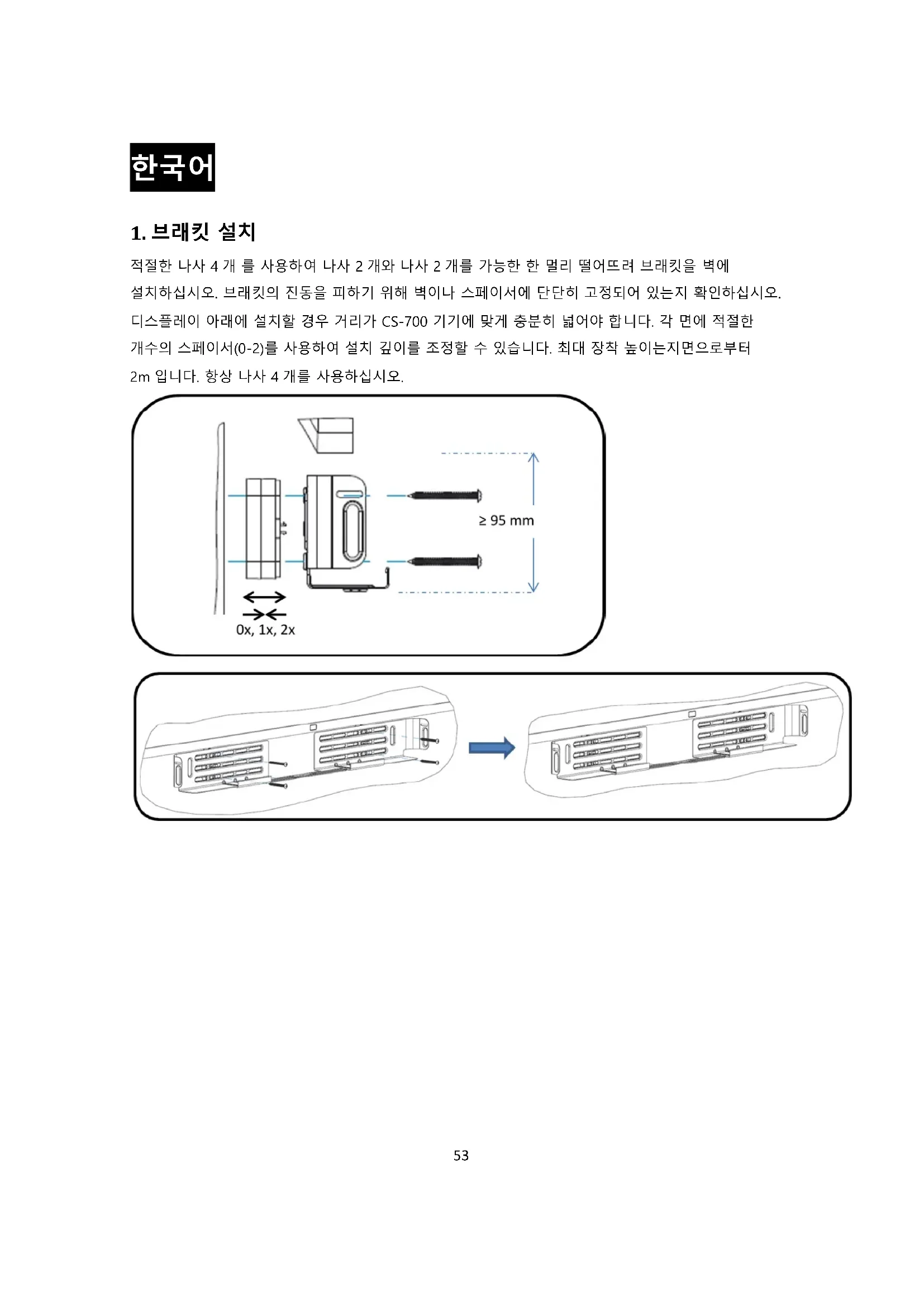 한국어

1. 브래킷 설치

적절한 나사 4 개 를 사용하여 나사 2 개와 나사 2 개를 가능한 한 멀리 떨어뜨려 브래킷을 벽에 설치하십시오. 브래킷의 진동을 피하기 위해 벽이나 스페이서에 단단히 고정되어 있는지 확인하십시오. 디스플레이 아래에 설치할 경우 거리가 CS-700 기기에 맞게 충분히 넓어야 합니다. 각 면에 적절한 개수의 스페이서(0-2)를 사용하여 설치 깊이를 조정할 수 있습니다. 최대 장착 높이는지면으로부터 2m 입니다. 항상 나사 4 개를 사용하십시오.

≥ 95 mm

0x, 1x, 2x

53