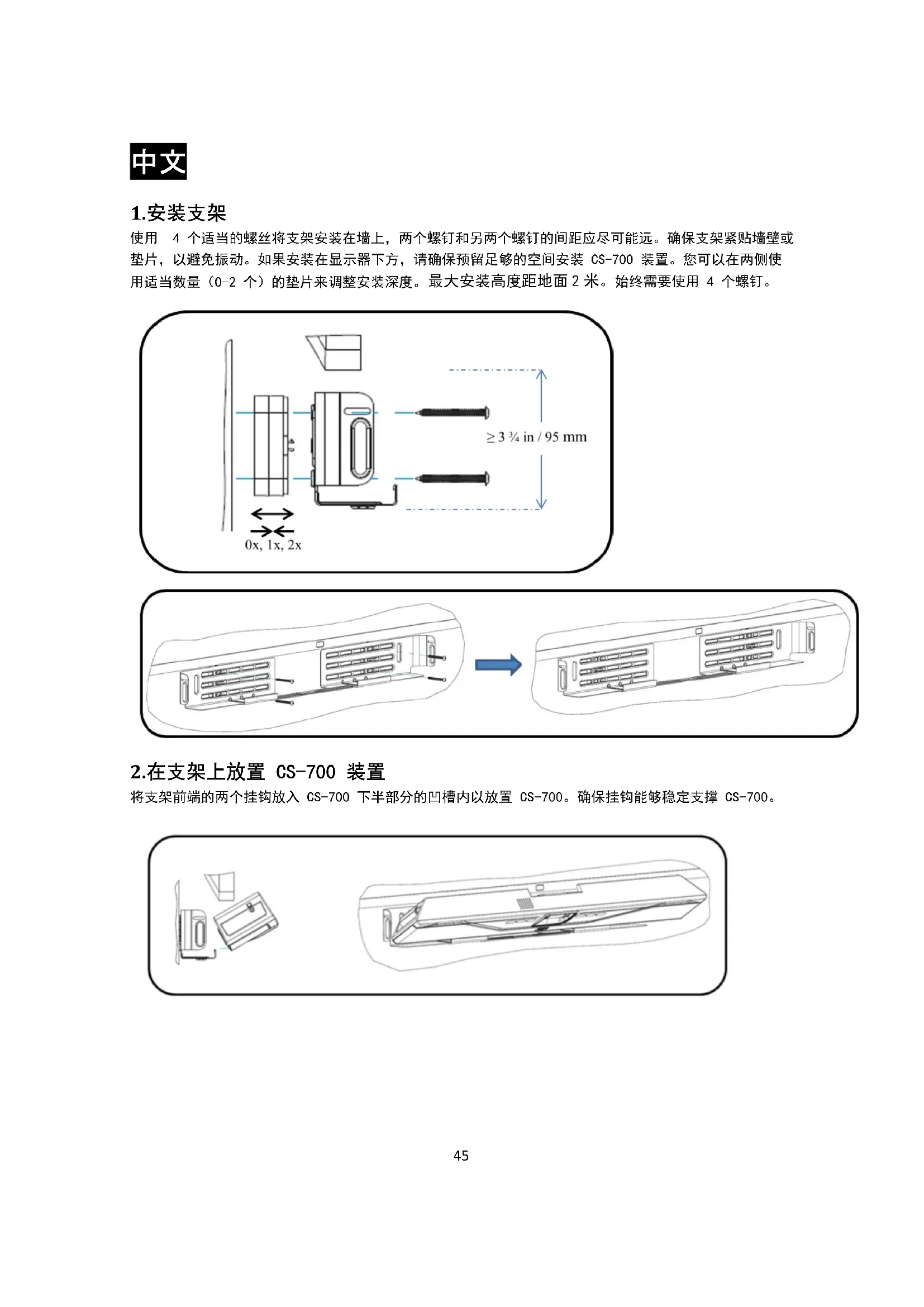 中文

1.安装支架

使用 4 个适当的螺丝将支架安装在墙上，两个螺钉和另两个螺钉的间距应尽可能远。确保支架紧贴墙壁或垫片，以避免振动。如果安装在显示器下方，请确保预留足够的空间安装 CS-700 装置。您可以在两侧使用适当数量（0-2 个）的垫片来调整安装深度。最大安装高度距地面 2 米。始终需要使用 4 个螺钉。

≥ 3 ¾ in / 95 mm

0x, 1x, 2x

2.在支架上放置 CS-700 装置

将支架前端的两个挂钩放入 CS-700 下半部分的凹槽内以放置 CS-700。确保挂钩能够稳定支撑 CS-700。

45