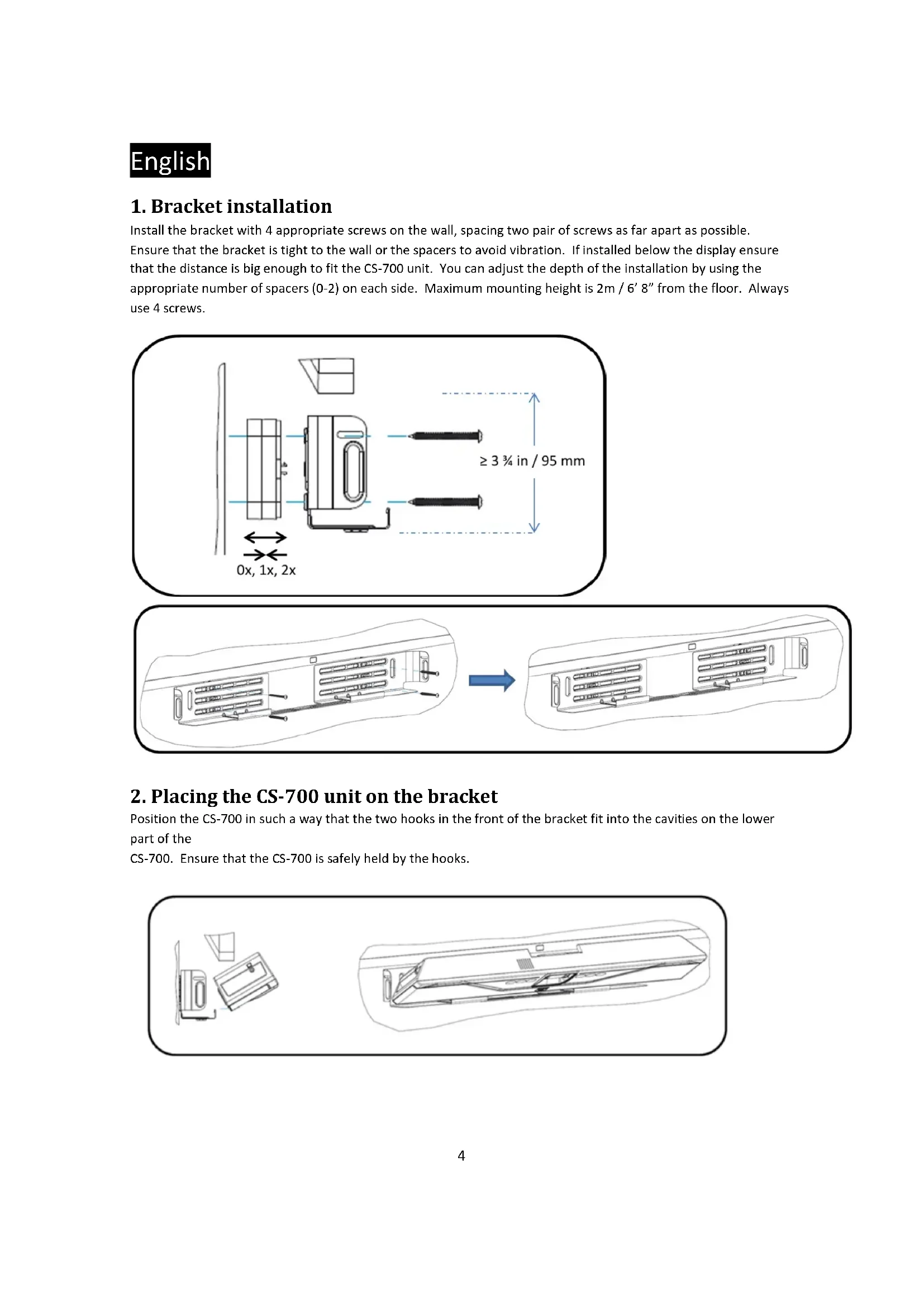 English

1. Bracket installation

Install the bracket with 4 appropriate screws on the wall, spacing two pair of screws as far apart as possible. Ensure that the bracket is tight to the wall or the spacers to avoid vibration. If installed below the display ensure that the distance is big enough to fit the CS-700 unit. You can adjust the depth of the installation by using the appropriate number of spacers (0-2) on each side. Maximum mounting height is 2m / 6' 8" from the floor. Always use 4 screws.

≥ 3 ¾ in / 95 mm

0x, 1x, 2x

2. Placing the CS-700 unit on the bracket

Position the CS-700 in such a way that the two hooks in the front of the bracket fit into the cavities on the lower part of the
CS-700. Ensure that the CS-700 is safely held by the hooks.

4