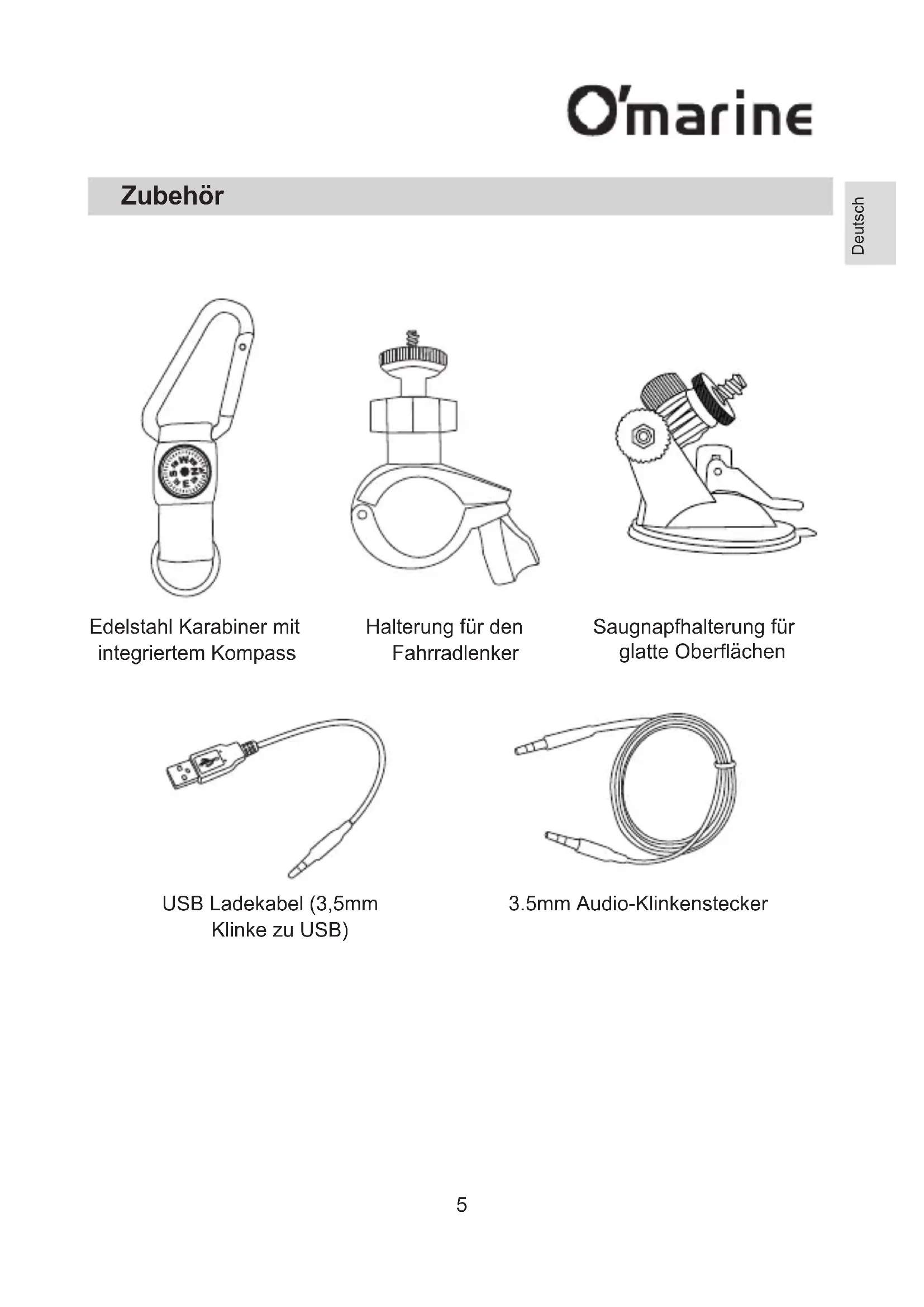 O'marine

Zubehör

Deutsch

Edelstahl Karabiner mit integriertem Kompass

Halterung für den Fahrradlenker

Saugnapfhalterung für glatte Oberflächen

USB Ladekabel (3,5mm Klinke zu USB)

3.5mm Audio-Klinkenstecker

5