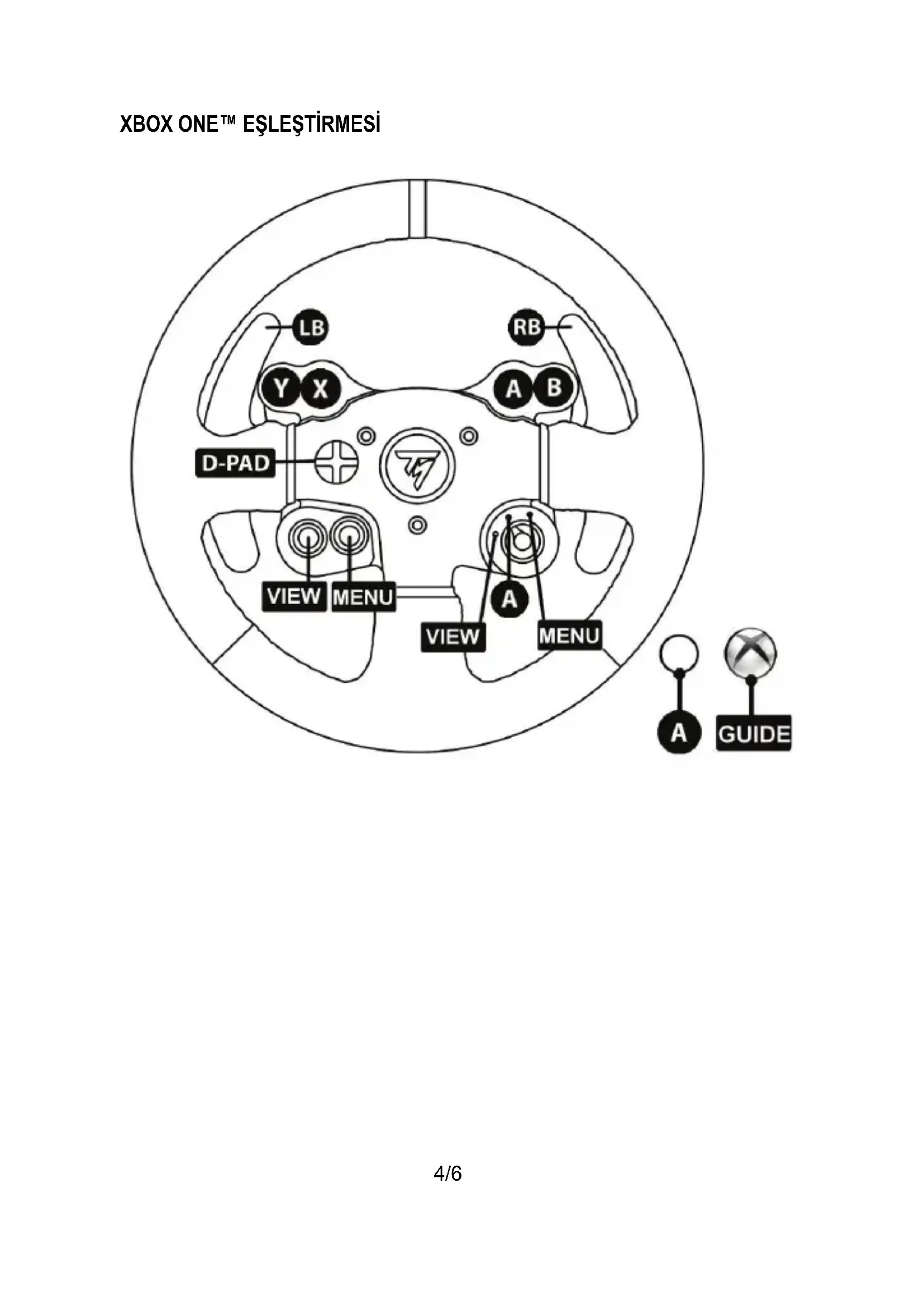 XBOX ONE™ EŞLEŞTİRMESİ

LB
RB
Y
X
A
B
D-PAD
VIEW
MENU
A
VIEW
MENU
A
GUIDE

4/6