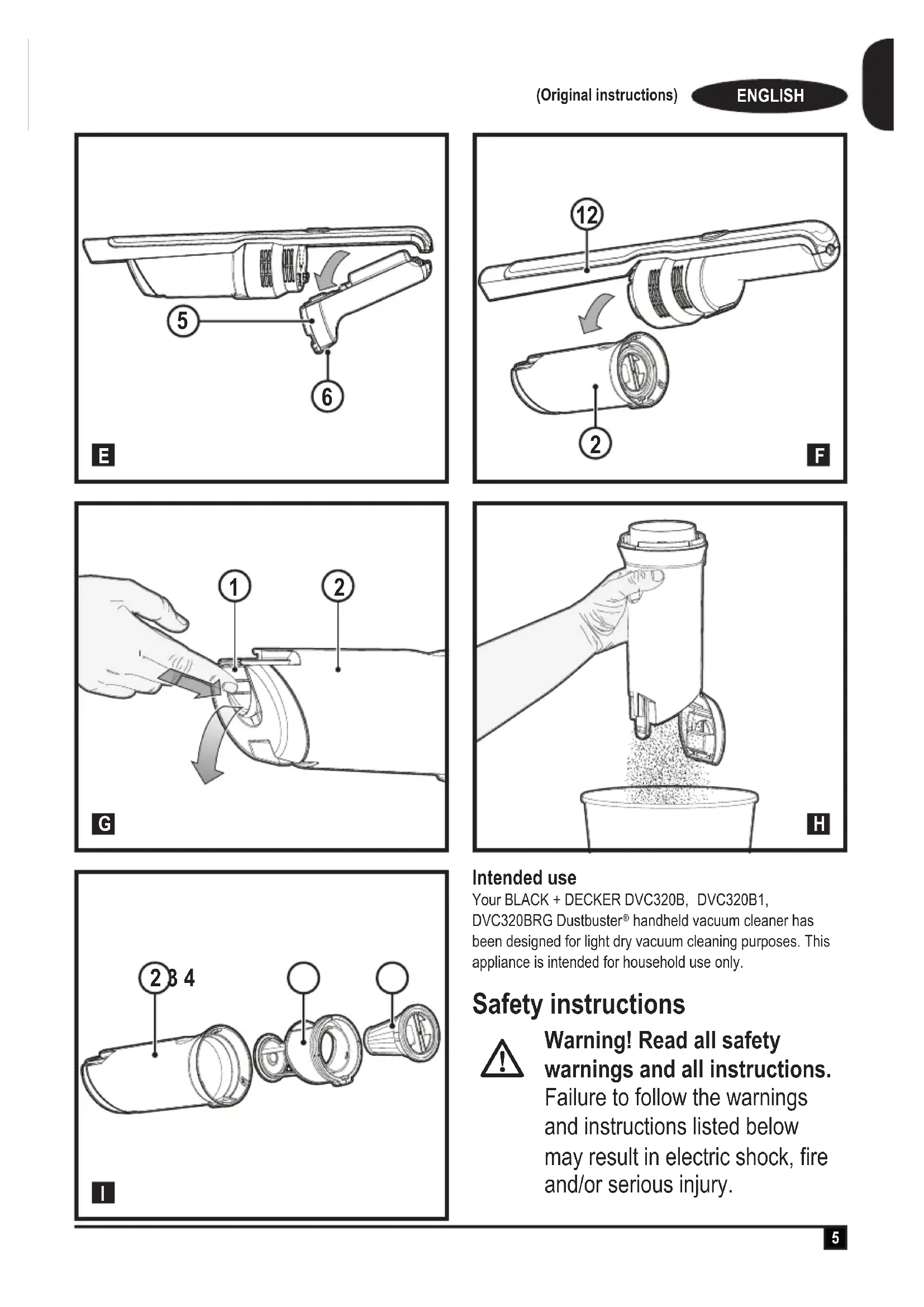 (Original instructions) ENGLISH

5
6
E

12
2
F

1
2
G

H

2 3 4
I

Intended use
Your BLACK + DECKER DVC320B, DVC320B1, DVC320BRG Dustbuster® handheld vacuum cleaner has been designed for light dry vacuum cleaning purposes. This appliance is intended for household use only.

Safety instructions
Warning! Read all safety warnings and all instructions. Failure to follow the warnings and instructions listed below may result in electric shock, fire and/or serious injury.

5