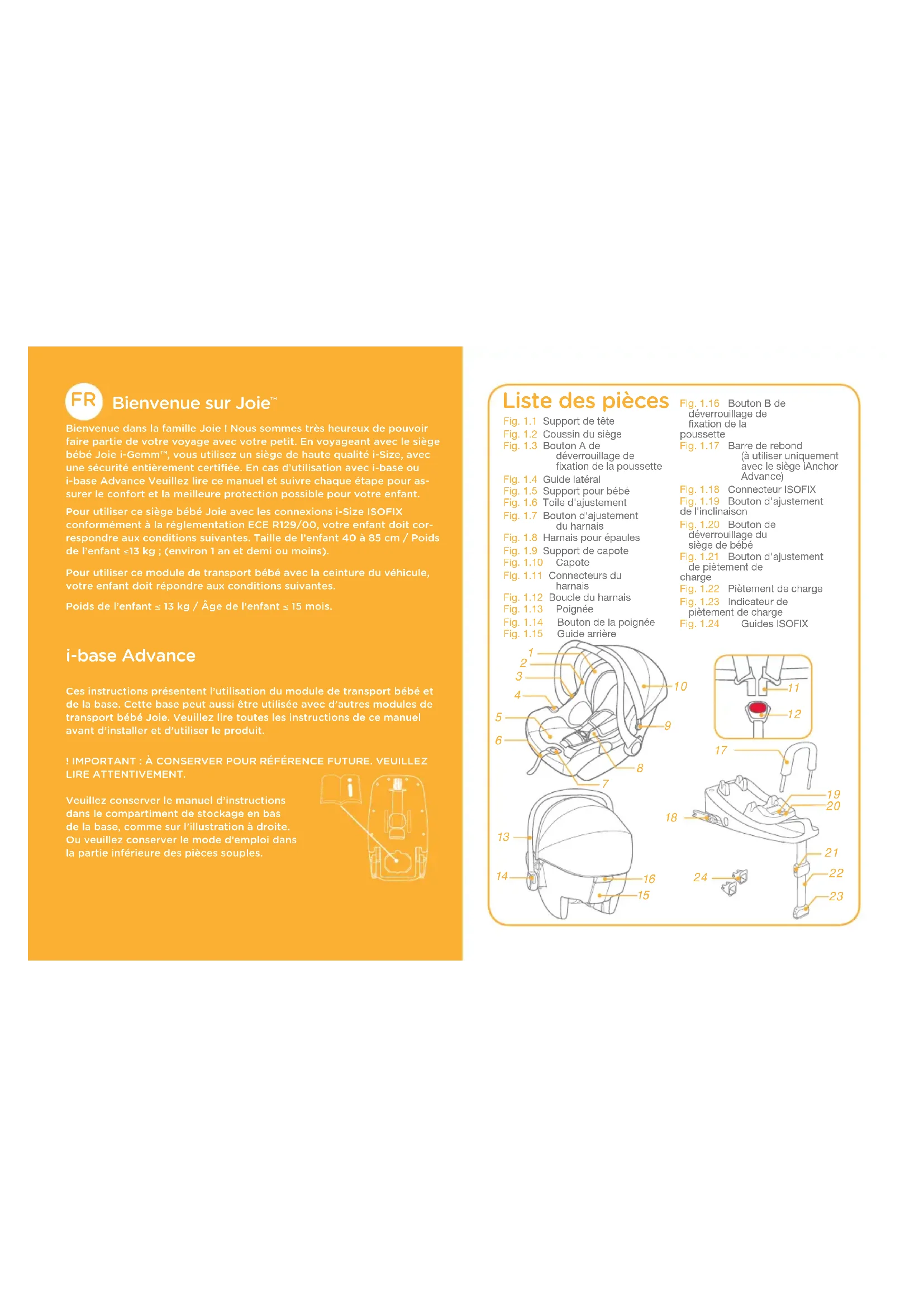 FR Bienvenue sur Joie™

Bienvenue dans la famille Joie ! Nous sommes très heureux de pouvoir faire partie de votre voyage avec votre petit. En voyageant avec le siège bébé Joie i-Gemm™, vous utilisez un siège de haute qualité i-Size, avec une sécurité entièrement certifiée. En cas d'utilisation avec i-base ou i-base Advance Veuillez lire ce manuel et suivre chaque étape pour assurer le confort et la meilleure protection possible pour votre enfant.

Pour utiliser ce siège bébé Joie avec les connexions i-Size ISOFIX conformément à la réglementation ECE R129/00, votre enfant doit correspondre aux conditions suivantes. Taille de l'enfant 40 à 85 cm / Poids de l'enfant ≤13 kg ; (environ 1 an et demi ou moins).

Pour utiliser ce module de transport bébé avec la ceinture du véhicule, votre enfant doit répondre aux conditions suivantes.

Poids de l'enfant ≤ 13 kg / Âge de l'enfant ≤ 15 mois.

i-base Advance

Ces instructions présentent l'utilisation du module de transport bébé et de la base. Cette base peut aussi être utilisée avec d'autres modules de transport bébé Joie. Veuillez lire toutes les instructions de ce manuel avant d'installer et d'utiliser le produit.

! IMPORTANT : À CONSERVER POUR RÉFÉRENCE FUTURE. VEUILLEZ LIRE ATTENTIVEMENT.

Veuillez conserver le manuel d'instructions dans le compartiment de stockage en bas de la base, comme sur l'illustration à droite. Ou veuillez conserver le mode d'emploi dans la partie inférieure des pièces souples.

Liste des pièces

Fig. 1.1 Support de tête
Fig. 1.2 Coussin du siège
Fig. 1.3 Bouton A de déverrouillage de fixation de la poussette
Fig. 1.4 Guide latéral
Fig. 1.5 Support pour bébé
Fig. 1.6 Toile d'ajustement
Fig. 1.7 Bouton d'ajustement du harnais
Fig. 1.8 Harnais pour épaules
Fig. 1.9 Support de capote
Fig. 1.10 Capote
Fig. 1.11 Connecteurs du harnais
Fig. 1.12 Boucle du harnais
Fig. 1.13 Poignée
Fig. 1.14 Bouton de la poignée
Fig. 1.15 Guide arrière
Fig. 1.16 Bouton B de déverrouillage de fixation de la poussette
Fig. 1.17 Barre de rebond (à utiliser uniquement avec le siège iAnchor Advance)
Fig. 1.18 Connecteur ISOFIX
Fig. 1.19 Bouton d'ajustement de l'inclinaison
Fig. 1.20 Bouton de déverrouillage du siège de bébé
Fig. 1.21 Bouton d'ajustement de piètement de charge
Fig. 1.22 Piètement de charge
Fig. 1.23 Indicateur de piètement de charge
Fig. 1.24 Guides ISOFIX

1 2 3 4 5 6 7 8 9 10 11 12 13 14 15 16 17 18 19 20 21 22 23 24