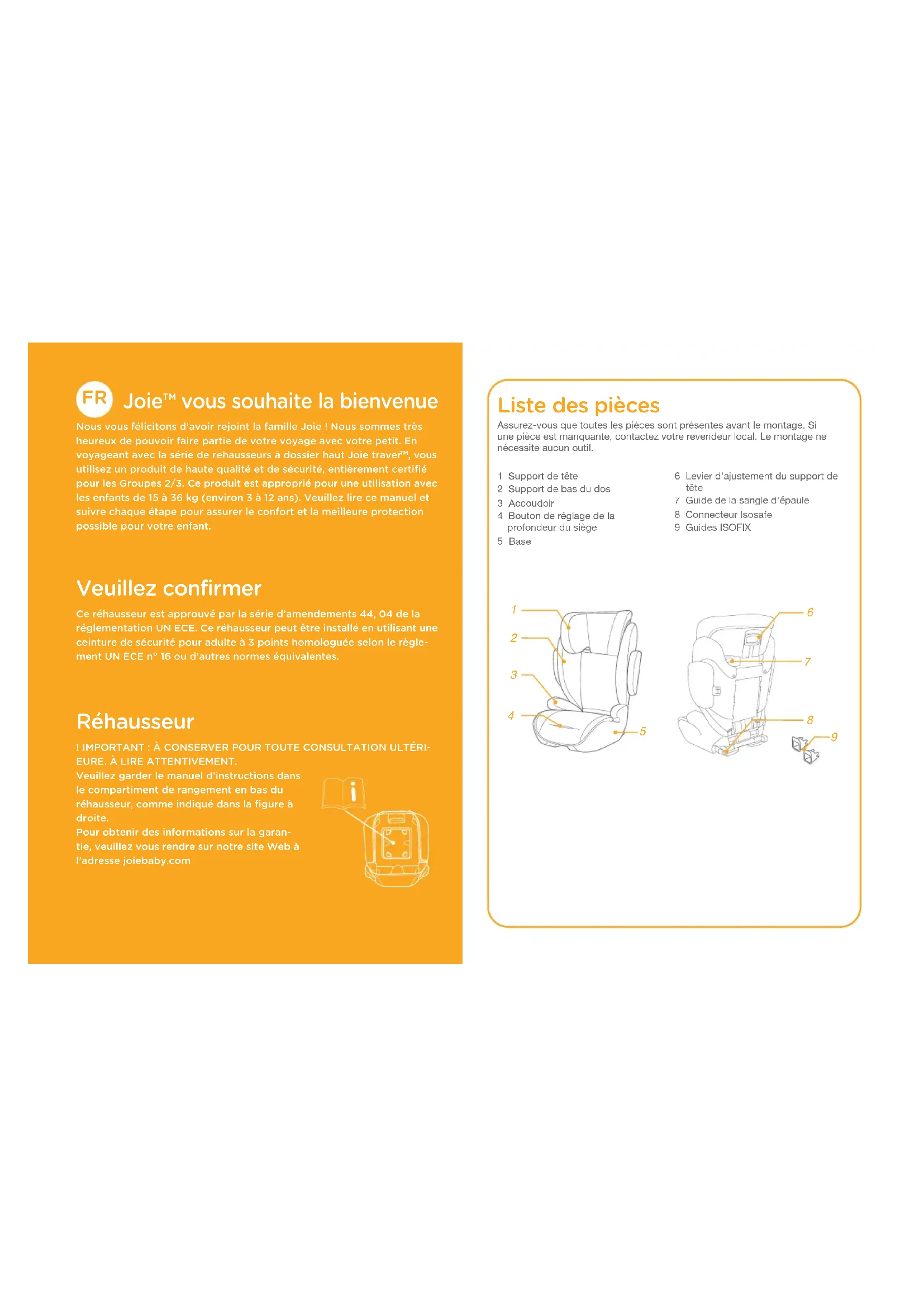 FR Joie™ vous souhaite la bienvenue

Nous vous félicitons d'avoir rejoint la famille Joie ! Nous sommes très heureux de pouvoir faire partie de votre voyage avec votre petit. En voyageant avec la série de rehausseurs à dossier haut Joie traver™, vous utilisez un produit de haute qualité et de sécurité, entièrement certifié pour les Groupes 2/3. Ce produit est approprié pour une utilisation avec les enfants de 15 à 36 kg (environ 3 à 12 ans). Veuillez lire ce manuel et suivre chaque étape pour assurer le confort et la meilleure protection possible pour votre enfant.

Veuillez confirmer

Ce réhausseur est approuvé par la série d'amendements 44, 04 de la réglementation UN ECE. Ce réhausseur peut être installé en utilisant une ceinture de sécurité pour adulte à 3 points homologuée selon le règlement UN ECE n° 16 ou d'autres normes équivalentes.

Réhausseur

! IMPORTANT : À CONSERVER POUR TOUTE CONSULTATION ULTÉRIEURE. À LIRE ATTENTIVEMENT.
Veuillez garder le manuel d'instructions dans le compartiment de rangement en bas du réhausseur, comme indiqué dans la figure à droite.
Pour obtenir des informations sur la garantie, veuillez vous rendre sur notre site Web à l'adresse joiebaby.com

Liste des pièces

Assurez-vous que toutes les pièces sont présentes avant le montage. Si une pièce est manquante, contactez votre revendeur local. Le montage ne nécessite aucun outil.

1 Support de tête
2 Support de bas du dos
3 Accoudoir
4 Bouton de réglage de la profondeur du siège
5 Base

6 Levier d'ajustement du support de tête
7 Guide de la sangle d'épaule
8 Connecteur Isosafe
9 Guides ISOFIX

1
2
3
4
5
6
7
8
9