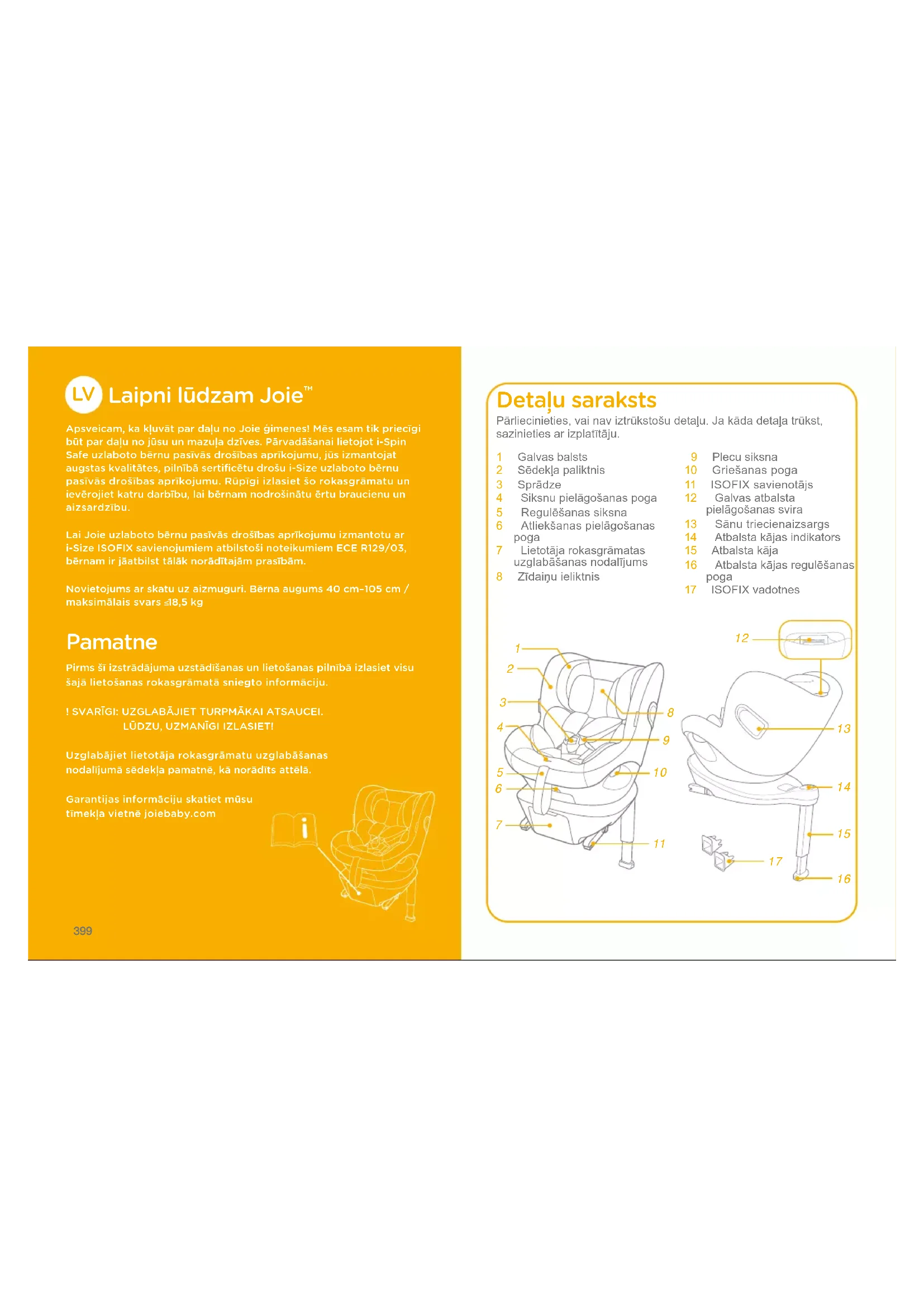 LV Laipni lūdzam Joie™

Apsveicam, ka kļuvāt par daļu no Joie ģimenes! Mēs esam tik priecīgi būt par daļu no jūsu un mazuļa dzīves. Pārvadāšanai lietojot i-Spin Safe uzlaboto bērnu pasīvās drošības aprīkojumu, jūs izmantojat augstas kvalitātes, pilnībā sertificētu drošu i-Size uzlaboto bērnu pasīvās drošības aprīkojumu. Rūpīgi izlasiet šo rokasgrāmatu un ievērojiet katru darbību, lai bērnam nodrošinātu ērtu braucienu un aizsardzību.

Lai Joie uzlaboto bērnu pasīvās drošības aprīkojumu izmantotu ar i-Size ISOFIX savienojumiem atbilstoši noteikumiem ECE R129/03, bērnam ir jāatbilst tālāk norādītajām prasībām.

Novietojums ar skatu uz aizmuguri. Bērna augums 40 cm-105 cm / maksimālais svars ≤18,5 kg

Pamatne

Pirms šī izstrādājuma uzstādīšanas un lietošanas pilnībā izlasiet visu šajā lietošanas rokasgrāmatā sniegto informāciju.

! SVARĪGI: UZGLABĀJIET TURPMĀKAI ATSAUCEI.
LŪDZU, UZMANĪGI IZLASIET!

Uzglabājiet lietotāja rokasgrāmatu uzglabāšanas nodalījumā sēdekļa pamatnē, kā norādīts attēlā.

Garantijas informāciju skatiet mūsu tīmekļa vietnē joiebaby.com

i

399

Detaļu saraksts

Pārliecinieties, vai nav iztrūkstošu detaļu. Ja kāda detaļa trūkst, sazinieties ar izplatītāju.

1 Galvas balsts
2 Sēdekļa paliktnis
3 Sprādze
4 Siksnu pielāgošanas poga
5 Regulēšanas siksna
6 Atliekšanas pielāgošanas poga
7 Lietotāja rokasgrāmatas uzglabāšanas nodalījums
8 Zīdaiņu ieliktnis
9 Plecu siksna
10 Griešanas poga
11 ISOFIX savienotājs
12 Galvas atbalsta pielāgošanas svira
13 Sānu triecienaizsargs
14 Atbalsta kājas indikators
15 Atbalsta kāja
16 Atbalsta kājas regulēšanas poga
17 ISOFIX vadotnes

1 2 3 4 5 6 7 8 9 10 11 12 13 14 15 16 17