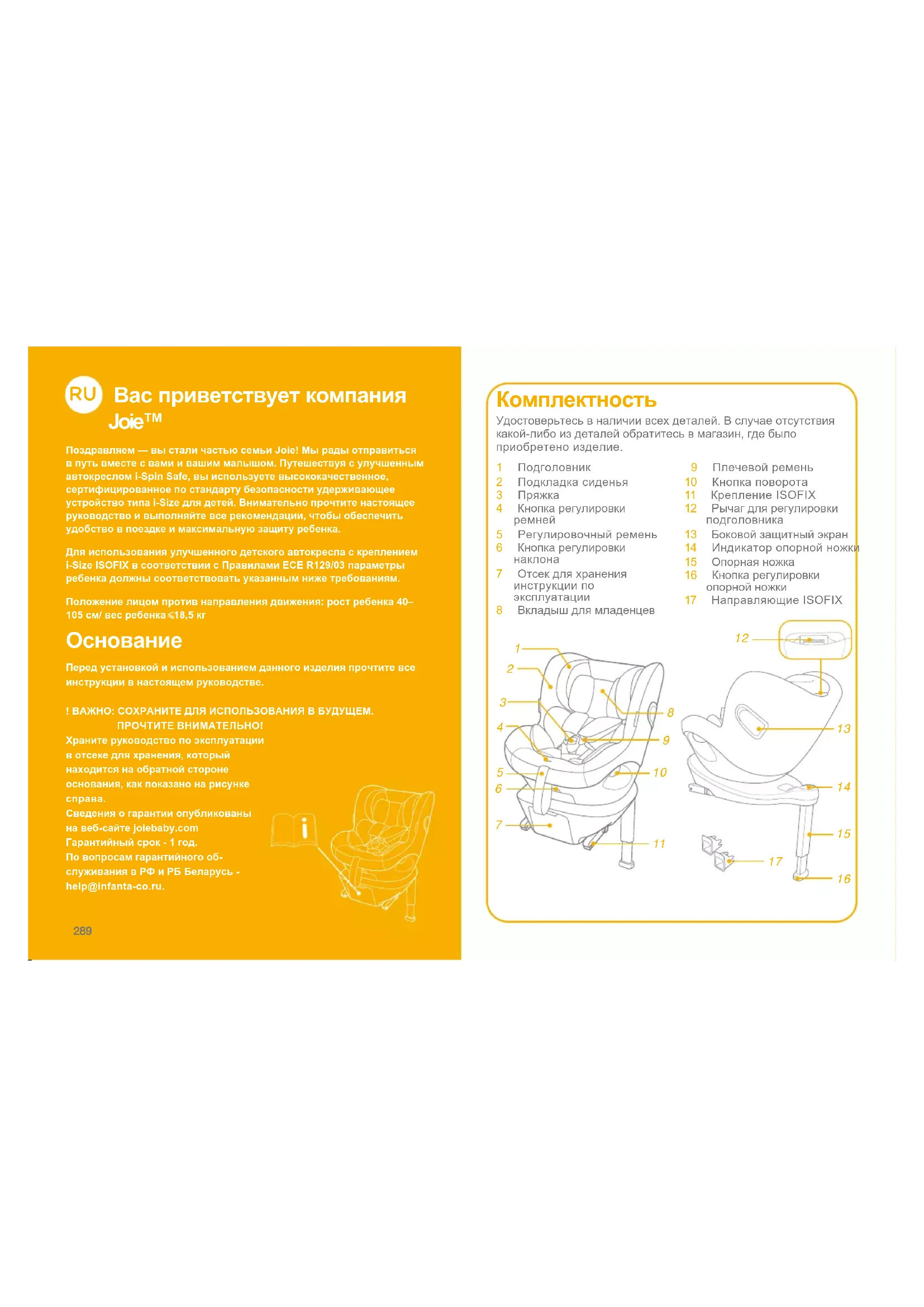 RU Вас приветствует компания Joie™

Поздравляем — вы стали частью семьи Joie! Мы рады отправиться в путь вместе с вами и вашим малышом. Путешествуя с улучшенным автокреслом i-Spin Safe, вы используете высококачественное, сертифицированное по стандарту безопасности удерживающее устройство типа i-Size для детей. Внимательно прочтите настоящее руководство и выполняйте все рекомендации, чтобы обеспечить удобство в поездке и максимальную защиту ребенка.

Для использования улучшенного детского автокресла с креплением i-Size ISOFIX в соответствии с Правилами ECE R129/03 параметры ребенка должны соответствовать указанным ниже требованиям.

Положение лицом против направления движения: рост ребенка 40–105 см/ вес ребенка ≤18,5 кг

Основание

Перед установкой и использованием данного изделия прочтите все инструкции в настоящем руководстве.

! ВАЖНО: СОХРАНИТЕ ДЛЯ ИСПОЛЬЗОВАНИЯ В БУДУЩЕМ. ПРОЧТИТЕ ВНИМАТЕЛЬНО!
Храните руководство по эксплуатации в отсеке для хранения, который находится на обратной стороне основания, как показано на рисунке справа.
Сведения о гарантии опубликованы на веб-сайте joiebaby.com
Гарантийный срок - 1 год.
По вопросам гарантийного обслуживания в РФ и РБ Беларусь - help@infanta-co.ru.

289

Комплектность

Удостоверьтесь в наличии всех деталей. В случае отсутствия какой-либо из деталей обратитесь в магазин, где было приобретено изделие.

1 Подголовник
2 Подкладка сиденья
3 Пряжка
4 Кнопка регулировки ремней
5 Регулировочный ремень
6 Кнопка регулировки наклона
7 Отсек для хранения инструкции по эксплуатации
8 Вкладыш для младенцев
9 Плечевой ремень
10 Кнопка поворота
11 Крепление ISOFIX
12 Рычаг для регулировки подголовника
13 Боковой защитный экран
14 Индикатор опорной ножки
15 Опорная ножка
16 Кнопка регулировки опорной ножки
17 Направляющие ISOFIX

1 2 3 4 5 6 7 8 9 10 11 12 13 14 15 16 17