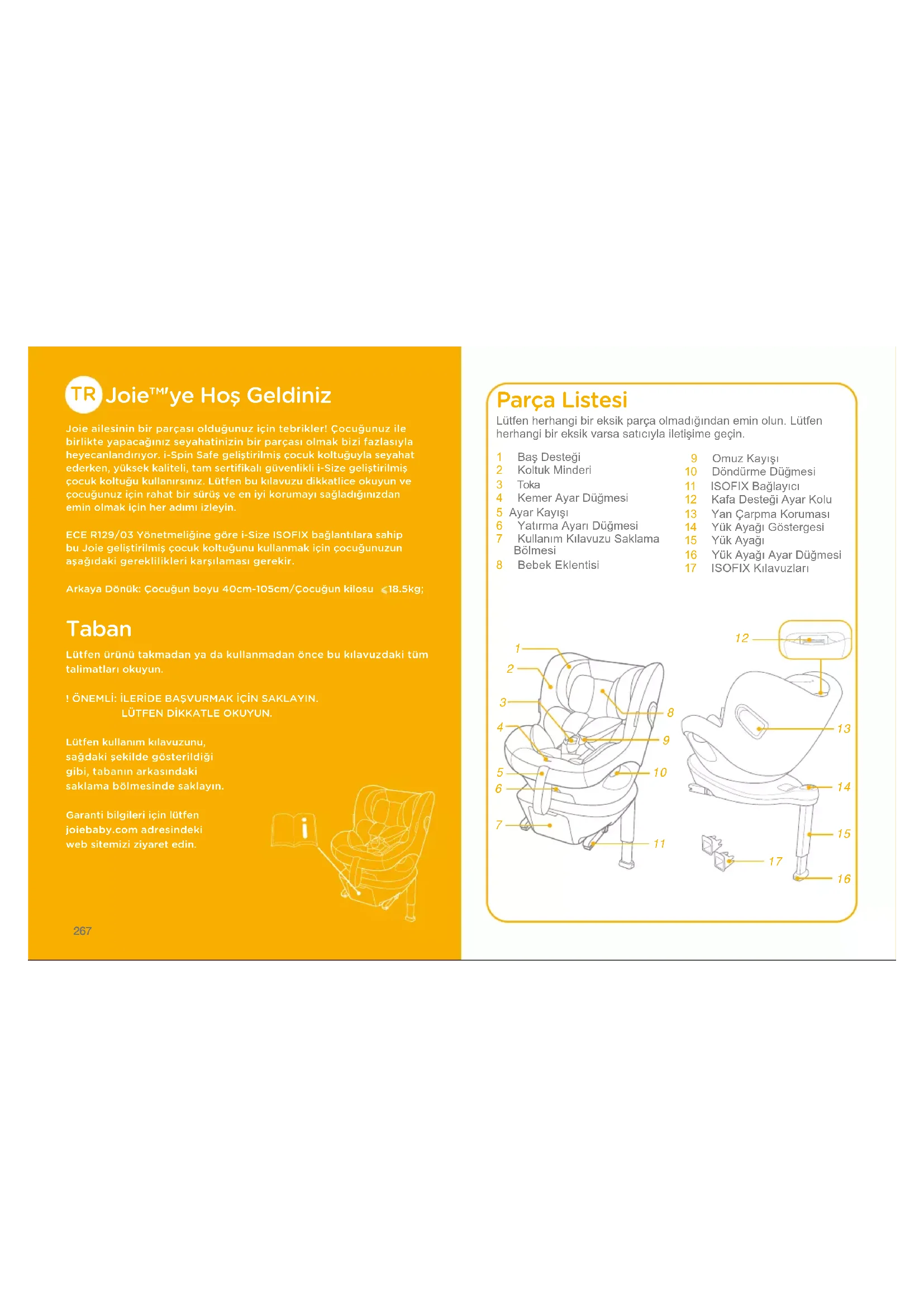 TR Joie™'ye Hoş Geldiniz

Joie ailesinin bir parçası olduğunuz için tebrikler! Çocuğunuz ile birlikte yapacağınız seyahatinizin bir parçası olmak bizi fazlasıyla heyecanlandırıyor. i-Spin Safe geliştirilmiş çocuk koltuğuyla seyahat ederken, yüksek kaliteli, tam sertifikalı güvenlikli i-Size geliştirilmiş çocuk koltuğu kullanırsınız. Lütfen bu kılavuzu dikkatlice okuyun ve çocuğunuz için rahat bir sürüş ve en iyi korumayı sağladığınızdan emin olmak için her adımı izleyin.

ECE R129/03 Yönetmeliğine göre i-Size ISOFIX bağlantılara sahip bu Joie geliştirilmiş çocuk koltuğunu kullanmak için çocuğunuzun aşağıdaki gereklilikleri karşılaması gerekir.

Arkaya Dönük: Çocuğun boyu 40cm-105cm/Çocuğun kilosu ≤18.5kg;

Taban

Lütfen ürünü takmadan ya da kullanmadan önce bu kılavuzdaki tüm talimatları okuyun.

! ÖNEMLİ: İLERİDE BAŞVURMAK İÇİN SAKLAYIN.
LÜTFEN DİKKATLE OKUYUN.

Lütfen kullanım kılavuzunu, sağdaki şekilde gösterildiği gibi, tabanın arkasındaki saklama bölmesinde saklayın.

Garanti bilgileri için lütfen joiebaby.com adresindeki web sitemizi ziyaret edin.

i

267

Parça Listesi

Lütfen herhangi bir eksik parça olmadığından emin olun. Lütfen herhangi bir eksik varsa satıcıyla iletişime geçin.

1 Baş Desteği
2 Koltuk Minderi
3 Toka
4 Kemer Ayar Düğmesi
5 Ayar Kayışı
6 Yatırma Ayarı Düğmesi
7 Kullanım Kılavuzu Saklama Bölmesi
8 Bebek Eklentisi

9 Omuz Kayışı
10 Döndürme Düğmesi
11 ISOFIX Bağlayıcı
12 Kafa Desteği Ayar Kolu
13 Yan Çarpma Koruması
14 Yük Ayağı Göstergesi
15 Yük Ayağı
16 Yük Ayağı Ayar Düğmesi
17 ISOFIX Kılavuzları

1 2 3 4 5 6 7 8 9 10 11 12 13 14 15 16 17