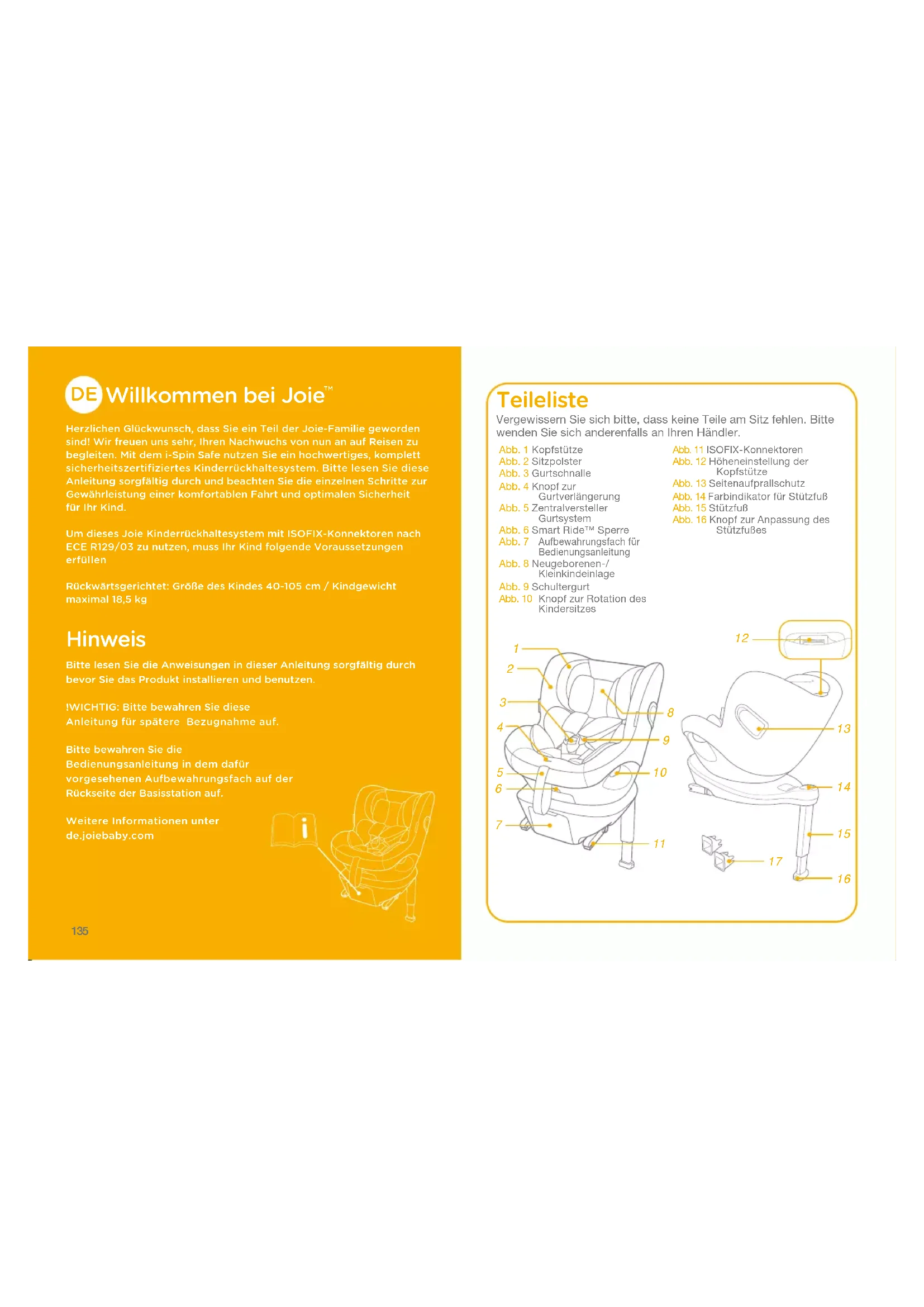 DE Willkommen bei Joie™

Herzlichen Glückwunsch, dass Sie ein Teil der Joie-Familie geworden sind! Wir freuen uns sehr, Ihren Nachwuchs von nun an auf Reisen zu begleiten. Mit dem i-Spin Safe nutzen Sie ein hochwertiges, komplett sicherheitszertifiziertes Kinderrückhaltesystem. Bitte lesen Sie diese Anleitung sorgfältig durch und beachten Sie die einzelnen Schritte zur Gewährleistung einer komfortablen Fahrt und optimalen Sicherheit für Ihr Kind.

Um dieses Joie Kinderrückhaltesystem mit ISOFIX-Konnektoren nach ECE R129/03 zu nutzen, muss Ihr Kind folgende Voraussetzungen erfüllen

Rückwärtsgerichtet: Größe des Kindes 40-105 cm / Kindgewicht maximal 18,5 kg

Hinweis

Bitte lesen Sie die Anweisungen in dieser Anleitung sorgfältig durch bevor Sie das Produkt installieren und benutzen.

!WICHTIG: Bitte bewahren Sie diese Anleitung für spätere Bezugnahme auf.

Bitte bewahren Sie die Bedienungsanleitung in dem dafür vorgesehenen Aufbewahrungsfach auf der Rückseite der Basisstation auf.

Weitere Informationen unter de.joiebaby.com

135

Teileliste

Vergewissern Sie sich bitte, dass keine Teile am Sitz fehlen. Bitte wenden Sie sich anderenfalls an Ihren Händler.

Abb. 1 Kopfstütze
Abb. 2 Sitzpolster
Abb. 3 Gurtschnalle
Abb. 4 Knopf zur Gurtverlängerung
Abb. 5 Zentralversteller Gurtsystem
Abb. 6 Smart Ride™ Sperre
Abb. 7 Aufbewahrungsfach für Bedienungsanleitung
Abb. 8 Neugeborenen-/ Kleinkindeinlage
Abb. 9 Schultergurt
Abb. 10 Knopf zur Rotation des Kindersitzes

Abb. 11 ISOFIX-Konnektoren
Abb. 12 Höheneinstellung der Kopfstütze
Abb. 13 Seitenaufprallschutz
Abb. 14 Farbindikator für Stützfuß
Abb. 15 Stützfuß
Abb. 16 Knopf zur Anpassung des Stützfußes

1 2 3 4 5 6 7 8 9 10 11 12 13 14 15 16 17