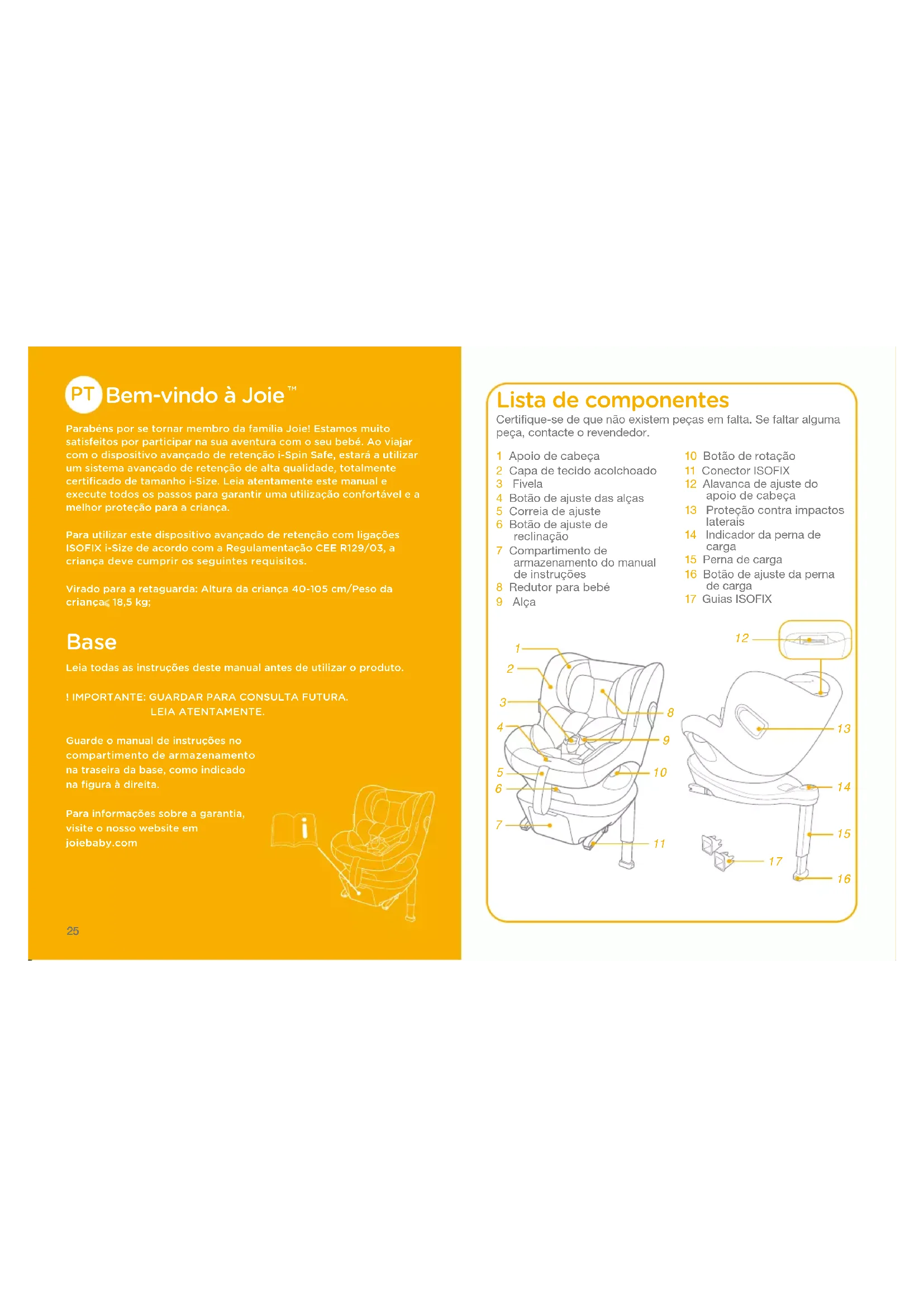 PT Bem-vindo à Joie™

Parabéns por se tornar membro da família Joie! Estamos muito satisfeitos por participar na sua aventura com o seu bebé. Ao viajar com o dispositivo avançado de retenção i-Spin Safe, estará a utilizar um sistema avançado de retenção de alta qualidade, totalmente certificado de tamanho i-Size. Leia atentamente este manual e execute todos os passos para garantir uma utilização confortável e a melhor proteção para a criança.

Para utilizar este dispositivo avançado de retenção com ligações ISOFIX i-Size de acordo com a Regulamentação CEE R129/03, a criança deve cumprir os seguintes requisitos.

Virado para a retaguarda: Altura da criança 40-105 cm/Peso da criança≤ 18,5 kg;

Base

Leia todas as instruções deste manual antes de utilizar o produto.

! IMPORTANTE: GUARDAR PARA CONSULTA FUTURA.
LEIA ATENTAMENTE.

Guarde o manual de instruções no compartimento de armazenamento na traseira da base, como indicado na figura à direita.

Para informações sobre a garantia, visite o nosso website em joiebaby.com

25

Lista de componentes

Certifique-se de que não existem peças em falta. Se faltar alguma peça, contacte o revendedor.

1 Apoio de cabeça
2 Capa de tecido acolchoado
3 Fivela
4 Botão de ajuste das alças
5 Correia de ajuste
6 Botão de ajuste de reclinação
7 Compartimento de armazenamento do manual de instruções
8 Redutor para bebé
9 Alça
10 Botão de rotação
11 Conector ISOFIX
12 Alavanca de ajuste do apoio de cabeça
13 Proteção contra impactos laterais
14 Indicador da perna de carga
15 Perna de carga
16 Botão de ajuste da perna de carga
17 Guias ISOFIX

1
2
3
4
5
6
7
8
9
10
11
12
13
14
15
16
17