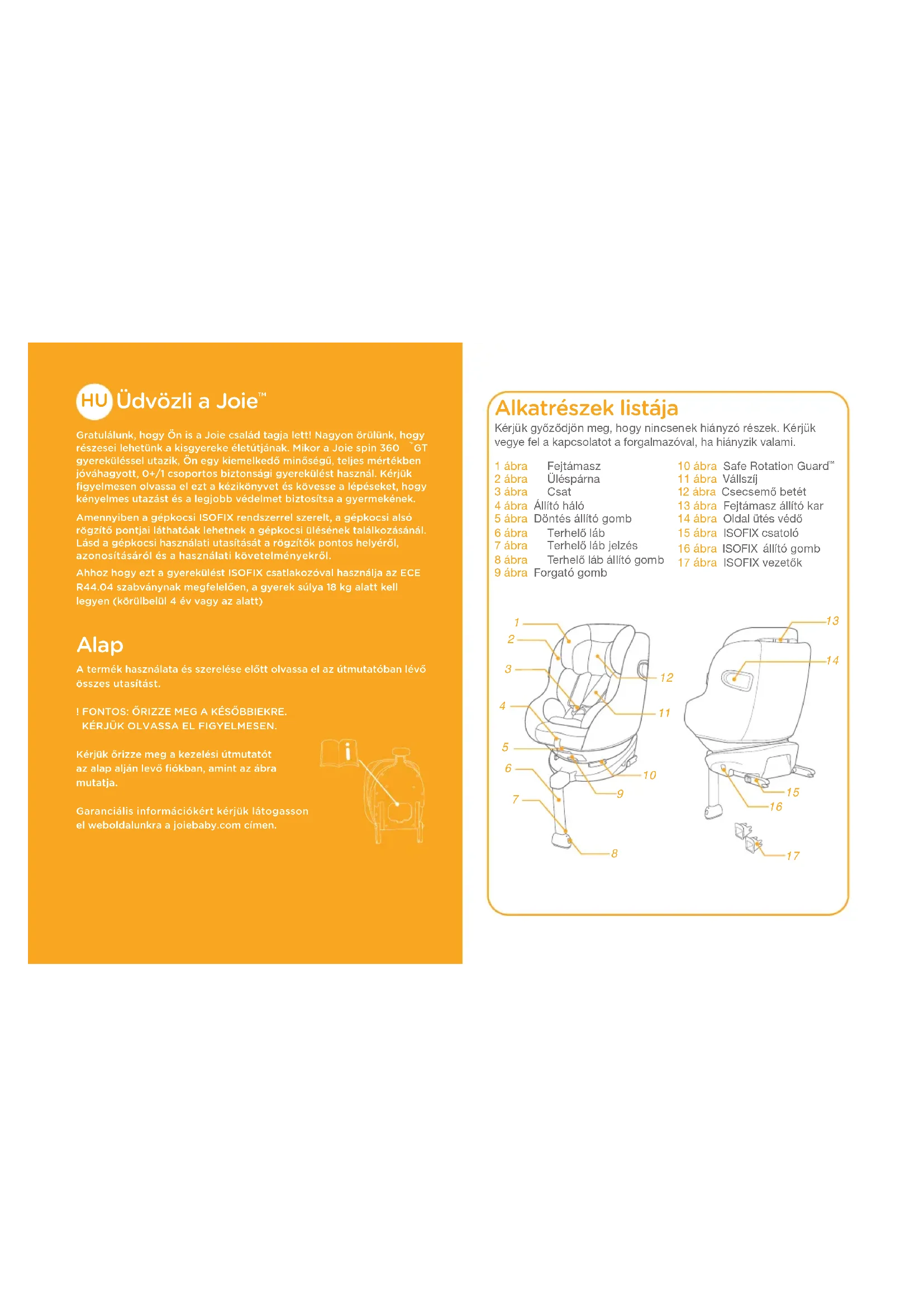 HU Üdvözli a Joie™

Gratulálunk, hogy Ön is a Joie család tagja lett! Nagyon örülünk, hogy részesei lehetünk a kisgyereke életútjának. Mikor a Joie spin 360 ™GT gyereküléssel utazik, Ön egy kiemelkedő minőségű, teljes mértékben jóváhagyott, 0+/1 csoportos biztonsági gyerekülést használ. Kérjük figyelmesen olvassa el ezt a kézikönyvet és kövesse a lépéseket, hogy kényelmes utazást és a legjobb védelmet biztosítsa a gyermekének.

Amennyiben a gépkocsi ISOFIX rendszerrel szerelt, a gépkocsi alsó rögzítő pontjai láthatóak lehetnek a gépkocsi ülésének találkozásánál. Lásd a gépkocsi használati utasítását a rögzítők pontos helyéről, azonosításáról és a használati követelményekről.

Ahhoz hogy ezt a gyerekülést ISOFIX csatlakozóval használja az ECE R44.04 szabványnak megfelelően, a gyerek súlya 18 kg alatt kell legyen (körülbelül 4 év vagy az alatt)

Alap

A termék használata és szerelése előtt olvassa el az útmutatóban lévő összes utasítást.

! FONTOS: ŐRIZZE MEG A KÉSŐBBIEKRE.
KÉRJÜK OLVASSA EL FIGYELMESEN.

Kérjük őrizze meg a kezelési útmutatót az alap alján levő fiókban, amint az ábra mutatja.

Garanciális információkért kérjük látogasson el weboldalunkra a joiebaby.com címen.

Alkatrészek listája

Kérjük győződjön meg, hogy nincsenek hiányzó részek. Kérjük vegye fel a kapcsolatot a forgalmazóval, ha hiányzik valami.

1 ábra Fejtámasz
2 ábra Üléspárna
3 ábra Csat
4 ábra Állító háló
5 ábra Döntés állító gomb
6 ábra Terhelő láb
7 ábra Terhelő láb jelzés
8 ábra Terhelő láb állító gomb
9 ábra Forgató gomb

10 ábra Safe Rotation Guard™
11 ábra Vállszíj
12 ábra Csecsemő betét
13 ábra Fejtámasz állító kar
14 ábra Oldal ütés védő
15 ábra ISOFIX csatoló
16 ábra ISOFIX állító gomb
17 ábra ISOFIX vezetők

1 2 3 4 5 6 7 8 9 10 11 12 13 14 15 16 17