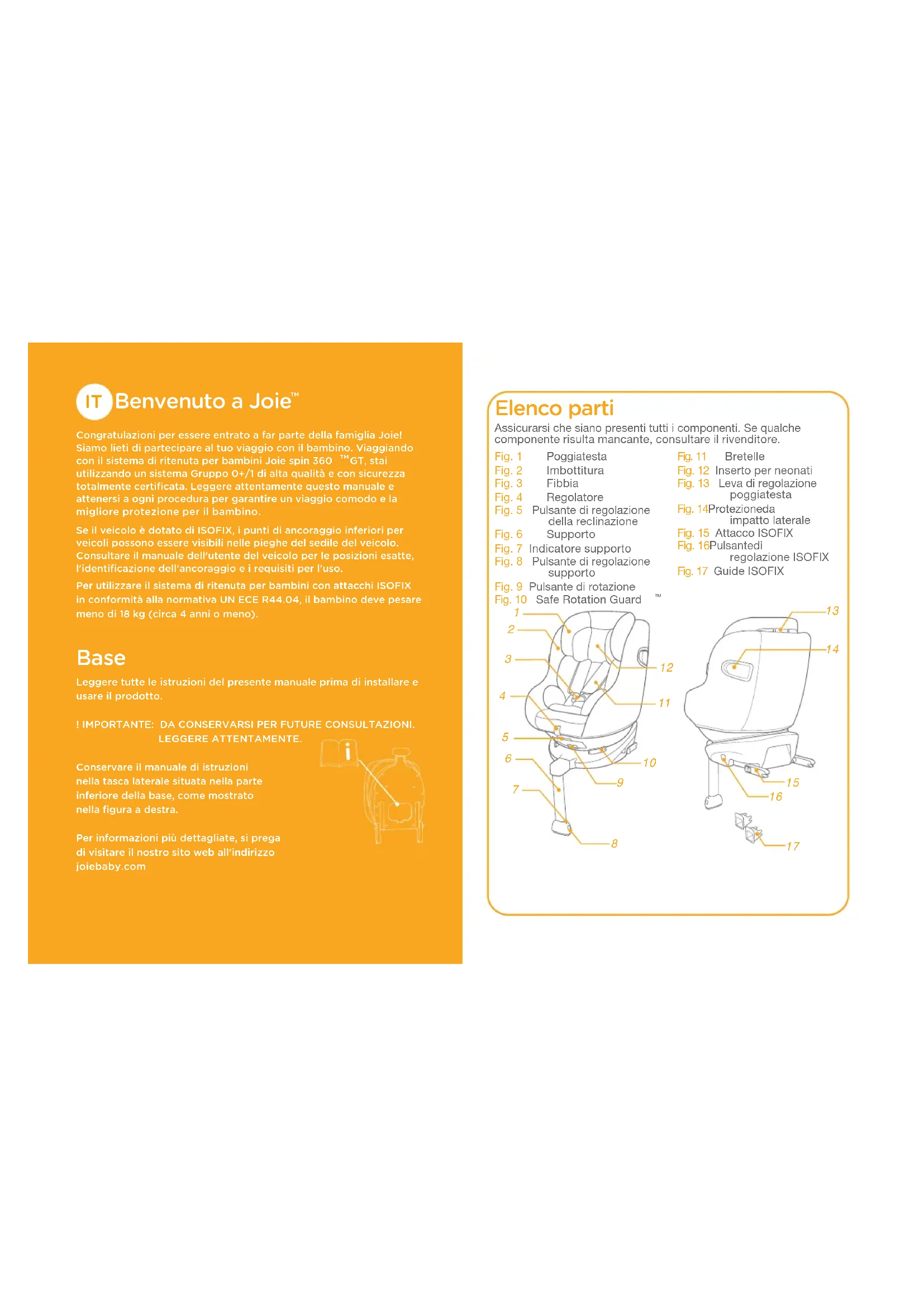 IT Benvenuto a Joie™

Congratulazioni per essere entrato a far parte della famiglia Joie! Siamo lieti di partecipare al tuo viaggio con il bambino. Viaggiando con il sistema di ritenuta per bambini Joie spin 360 ™GT, stai utilizzando un sistema Gruppo 0+/1 di alta qualità e con sicurezza totalmente certificata. Leggere attentamente questo manuale e attenersi a ogni procedura per garantire un viaggio comodo e la migliore protezione per il bambino.

Se il veicolo è dotato di ISOFIX, i punti di ancoraggio inferiori per veicoli possono essere visibili nelle pieghe del sedile del veicolo. Consultare il manuale dell'utente del veicolo per le posizioni esatte, l'identificazione dell'ancoraggio e i requisiti per l'uso.

Per utilizzare il sistema di ritenuta per bambini con attacchi ISOFIX in conformità alla normativa UN ECE R44.04, il bambino deve pesare meno di 18 kg (circa 4 anni o meno).

Base

Leggere tutte le istruzioni del presente manuale prima di installare e usare il prodotto.

! IMPORTANTE: DA CONSERVARSI PER FUTURE CONSULTAZIONI. LEGGERE ATTENTAMENTE.

Conservare il manuale di istruzioni nella tasca laterale situata nella parte inferiore della base, come mostrato nella figura a destra.

Per informazioni più dettagliate, si prega di visitare il nostro sito web all'indirizzo joiebaby.com

Elenco parti

Assicurarsi che siano presenti tutti i componenti. Se qualche componente risulta mancante, consultare il rivenditore.

Fig. 1 Poggiatesta
Fig. 2 Imbottitura
Fig. 3 Fibbia
Fig. 4 Regolatore
Fig. 5 Pulsante di regolazione della reclinazione
Fig. 6 Supporto
Fig. 7 Indicatore supporto
Fig. 8 Pulsante di regolazione supporto
Fig. 9 Pulsante di rotazione
Fig. 10 Safe Rotation Guard ™
Fig. 11 Bretelle
Fig. 12 Inserto per neonati
Fig. 13 Leva di regolazione poggiatesta
Fig. 14Protezioneda impatto laterale
Fig. 15 Attacco ISOFIX
Fig. 16Pulsantedi regolazione ISOFIX
Fig. 17 Guide ISOFIX

1 2 3 4 5 6 7 8 9 10 11 12 13 14 15 16 17