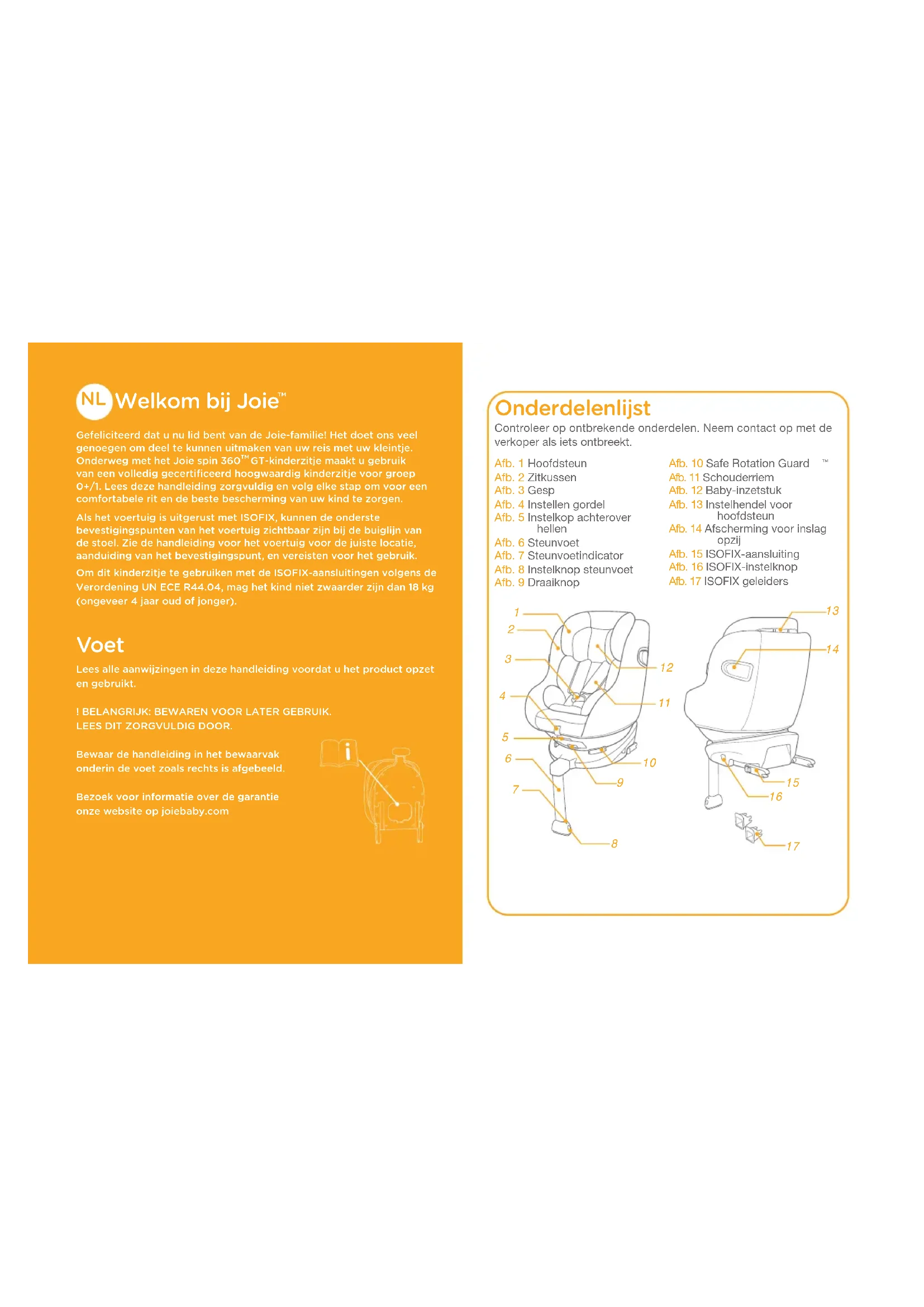 NL Welkom bij Joie™

Gefeliciteerd dat u nu lid bent van de Joie-familie! Het doet ons veel genoegen om deel te kunnen uitmaken van uw reis met uw kleintje. Onderweg met het Joie spin 360™ GT-kinderzitje maakt u gebruik van een volledig gecertificeerd hoogwaardig kinderzitje voor groep 0+/1. Lees deze handleiding zorgvuldig en volg elke stap om voor een comfortabele rit en de beste bescherming van uw kind te zorgen.

Als het voertuig is uitgerust met ISOFIX, kunnen de onderste bevestigingspunten van het voertuig zichtbaar zijn bij de buiglijn van de stoel. Zie de handleiding voor het voertuig voor de juiste locatie, aanduiding van het bevestigingspunt, en vereisten voor het gebruik.

Om dit kinderzitje te gebruiken met de ISOFIX-aansluitingen volgens de Verordening UN ECE R44.04, mag het kind niet zwaarder zijn dan 18 kg (ongeveer 4 jaar oud of jonger).

Voet

Lees alle aanwijzingen in deze handleiding voordat u het product opzet en gebruikt.

! BELANGRIJK: BEWAREN VOOR LATER GEBRUIK.
LEES DIT ZORGVULDIG DOOR.

Bewaar de handleiding in het bewaarvak onderin de voet zoals rechts is afgebeeld.

Bezoek voor informatie over de garantie onze website op joiebaby.com

i

Onderdelenlijst

Controleer op ontbrekende onderdelen. Neem contact op met de verkoper als iets ontbreekt.

Afb. 1 Hoofdsteun
Afb. 2 Zitkussen
Afb. 3 Gesp
Afb. 4 Instellen gordel
Afb. 5 Instelkop achterover hellen
Afb. 6 Steunvoet
Afb. 7 Steunvoetindicator
Afb. 8 Instelknop steunvoet
Afb. 9 Draaiknop

Afb. 10 Safe Rotation Guard ™
Afb. 11 Schouderriem
Afb. 12 Baby-inzetstuk
Afb. 13 Instelhendel voor hoofdsteun
Afb. 14 Afscherming voor inslag opzij
Afb. 15 ISOFIX-aansluiting
Afb. 16 ISOFIX-instelknop
Afb. 17 ISOFIX geleiders

1 2 3 4 5 6 7 8 9 10 11 12 13 14 15 16 17