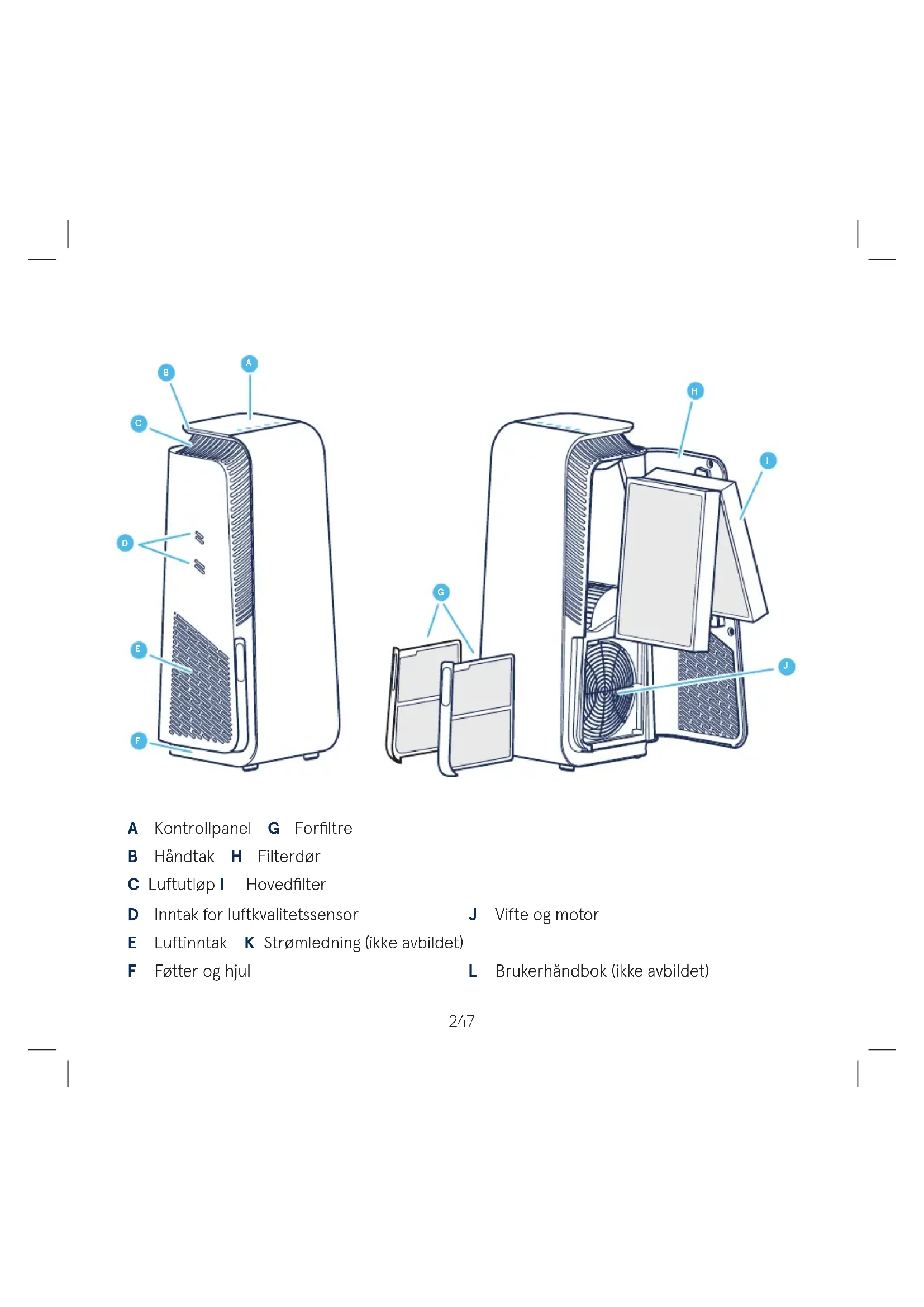 B A C H I D G E J F

A Kontrollpanel G Forfiltre
B Håndtak H Filterdør
C Luftutløp I Hovedfilter
D Inntak for luftkvalitetssensor J Vifte og motor
E Luftinntak K Strømledning (ikke avbildet)
F Føtter og hjul L Brukerhåndbok (ikke avbildet)

247