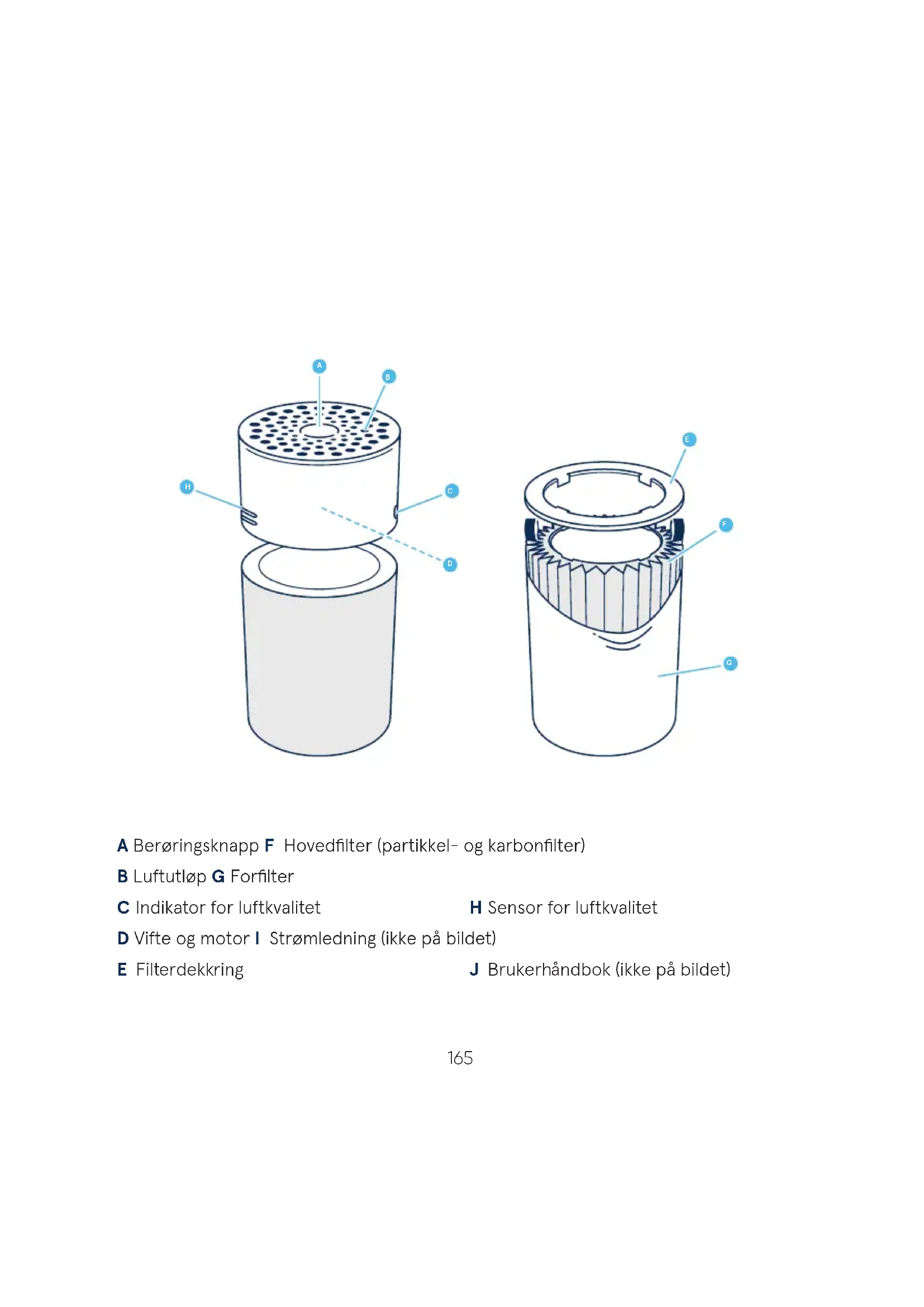 A

B

H

C

D

E

F

G

A Berøringsknapp F Hovedfilter (partikkel- og karbonfilter)

B Luftutløp G Forfilter

C Indikator for luftkvalitet

H Sensor for luftkvalitet

D Vifte og motor I Strømledning (ikke på bildet)

E Filterdekkring

J Brukerhåndbok (ikke på bildet)

165