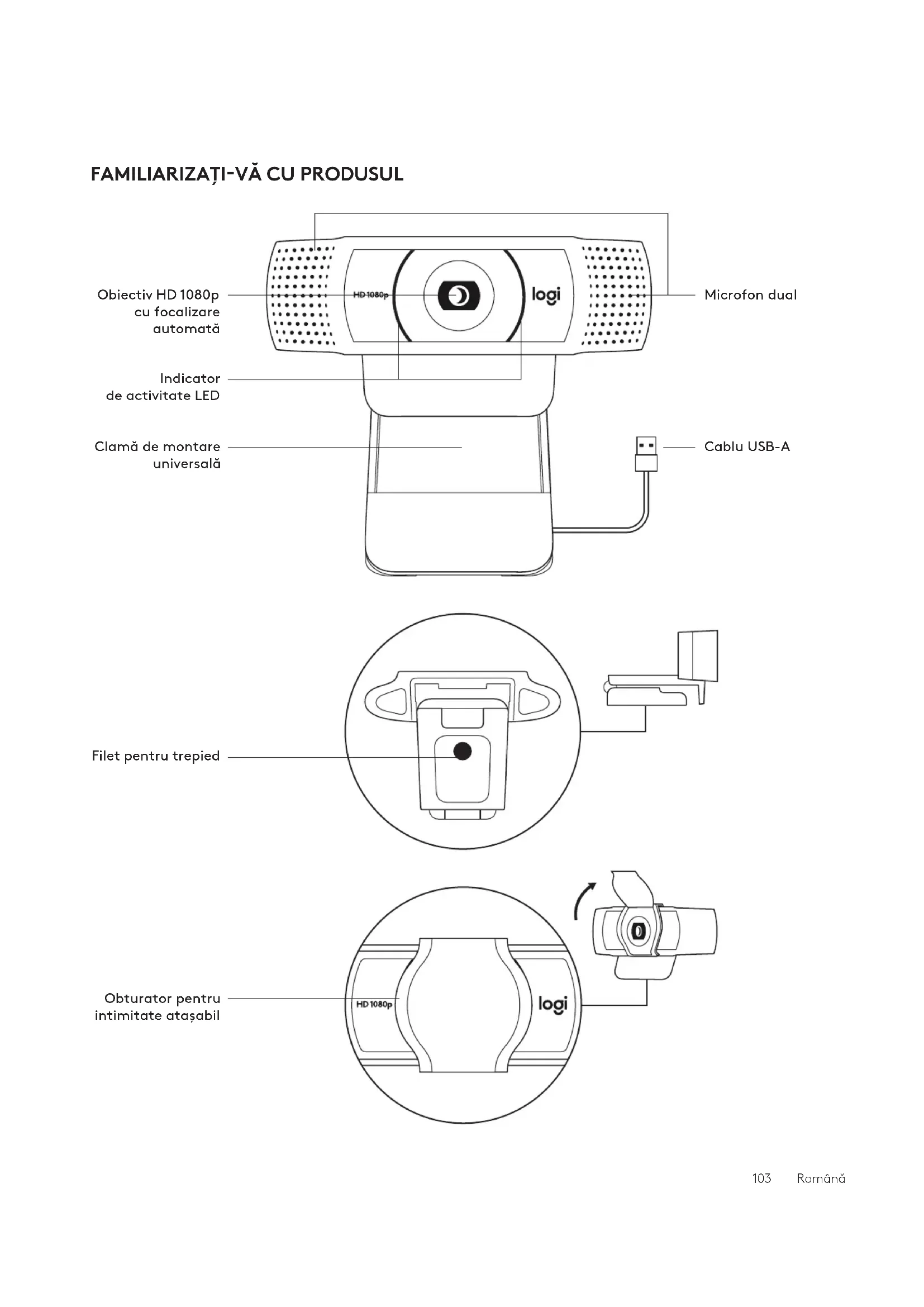 FAMILIARIZAȚI-VĂ CU PRODUSUL

Obiectiv HD 1080p cu focalizare automată

HD 1080p

logi

Microfon dual

Indicator de activitate LED

Clamă de montare universală

Cablu USB-A

Filet pentru trepied

Obturator pentru intimitate atașabil

HD 1080p

logi

103 Română