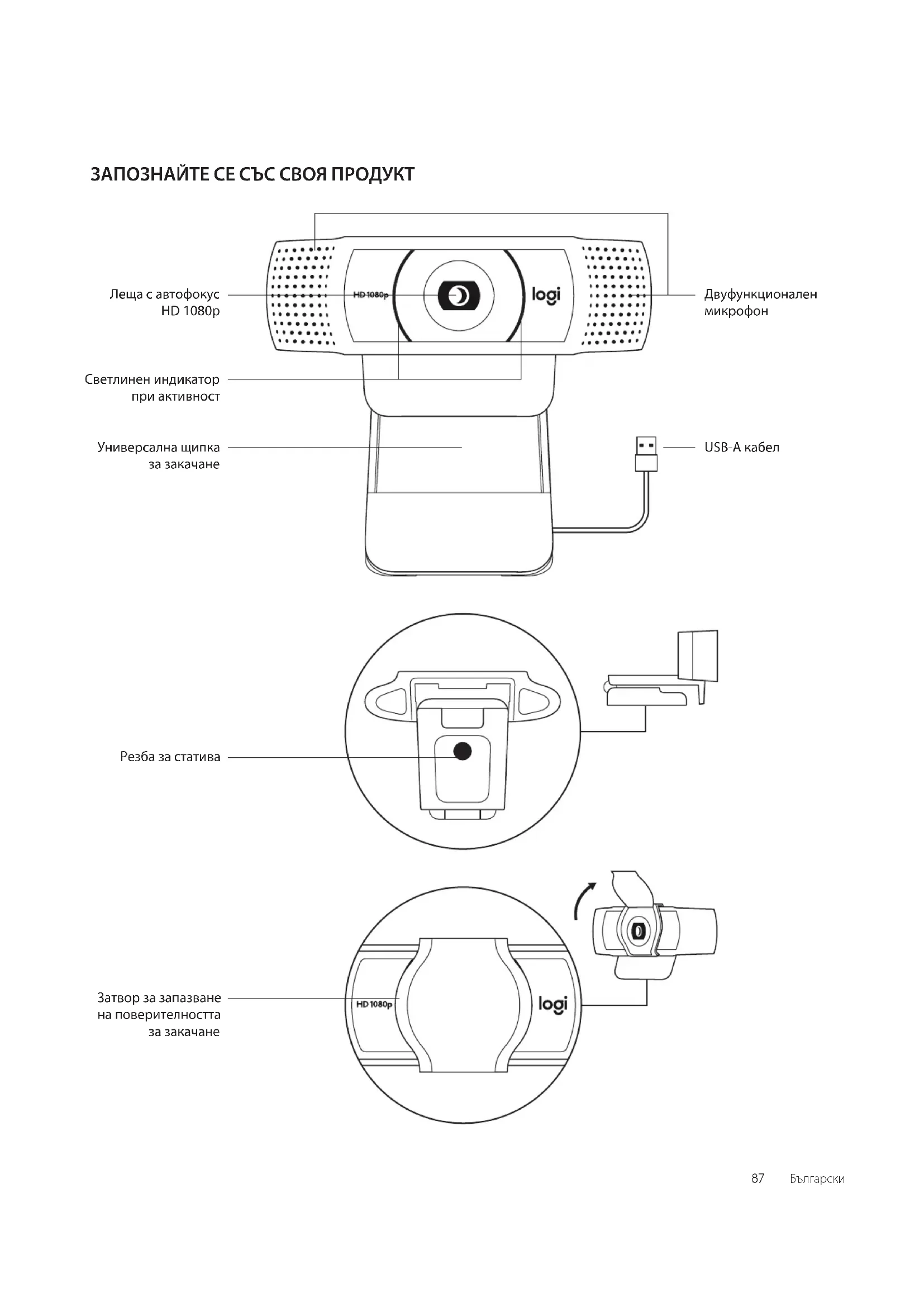 ЗАПОЗНАЙТЕ СЕ СЪС СВОЯ ПРОДУКТ

Леща с автофокус HD 1080p

HD 1080p

logi

Двуфункционален микрофон

Светлинен индикатор при активност

Универсална щипка за закачане

USB-A кабел

Резба за статива

Затвор за запазване на поверителността за закачане

HD 1080p

logi

87 Български