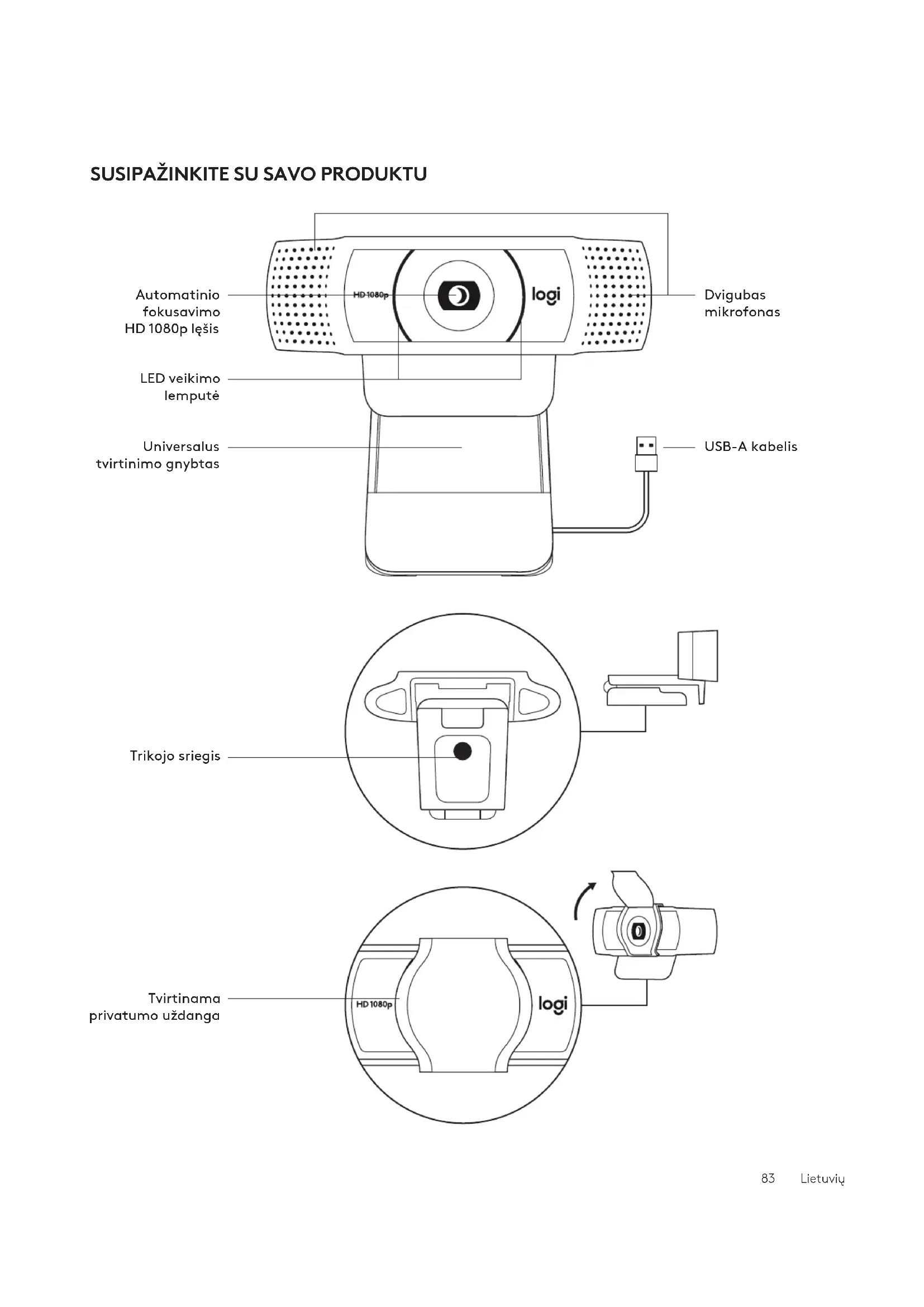 SUSIPAŽINKITE SU SAVO PRODUKTU

Automatinio fokusavimo HD 1080p lęšis

HD 1080p

logi

Dvigubas mikrofonas

LED veikimo lemputė

Universalus tvirtinimo gnybtas

USB-A kabelis

Trikojo sriegis

Tvirtinama privatumo uždanga

HD 1080p

logi

83 Lietuvių