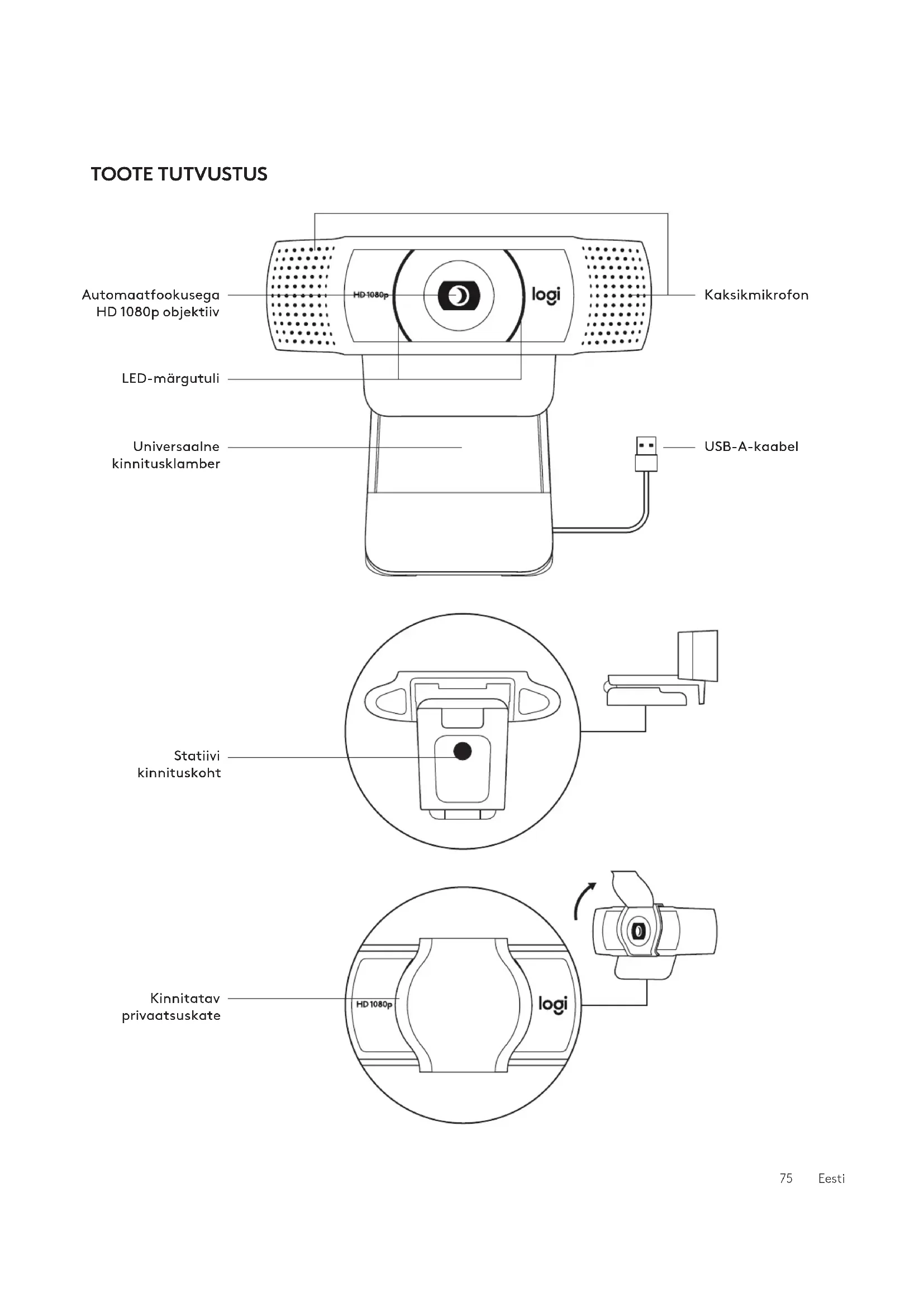 TOOTE TUTVUSTUS

Automaatfookusega HD 1080p objektiiv

HD 1080p

logi

Kaksikmikrofon

LED-märgutuli

Universaalne kinnitusklamber

USB-A-kaabel

Statiivi kinnituskoht

Kinnitatav privaatsuskate

HD 1080p

logi

75 Eesti