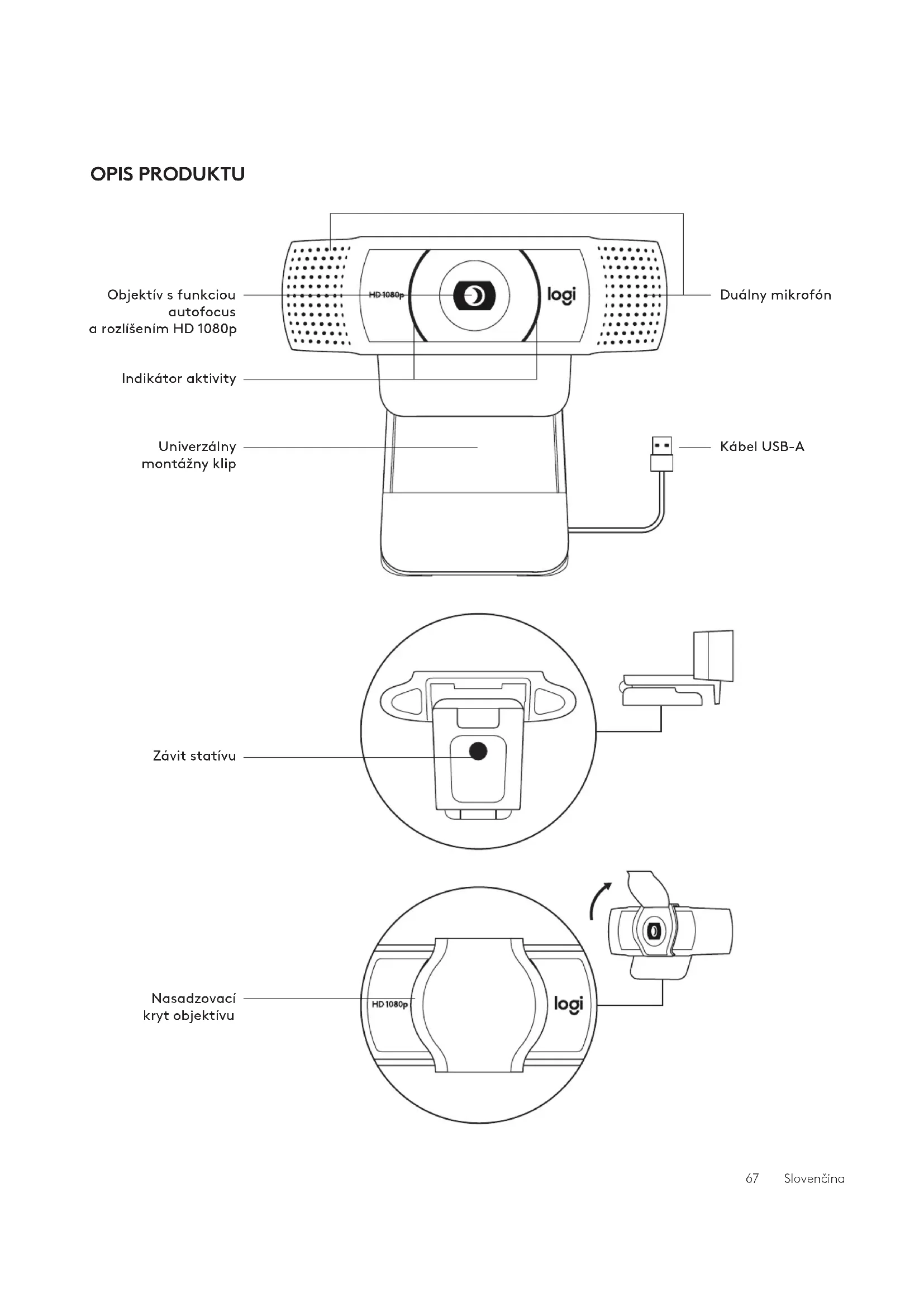 OPIS PRODUKTU

Objektív s funkciou autofocus a rozlíšením HD 1080p

HD 1080p

logi

Duálny mikrofón

Indikátor aktivity

Univerzálny montážny klip

Kábel USB-A

Závit statívu

Nasadzovací kryt objektívu

HD 1080p

logi

67 Slovenčina