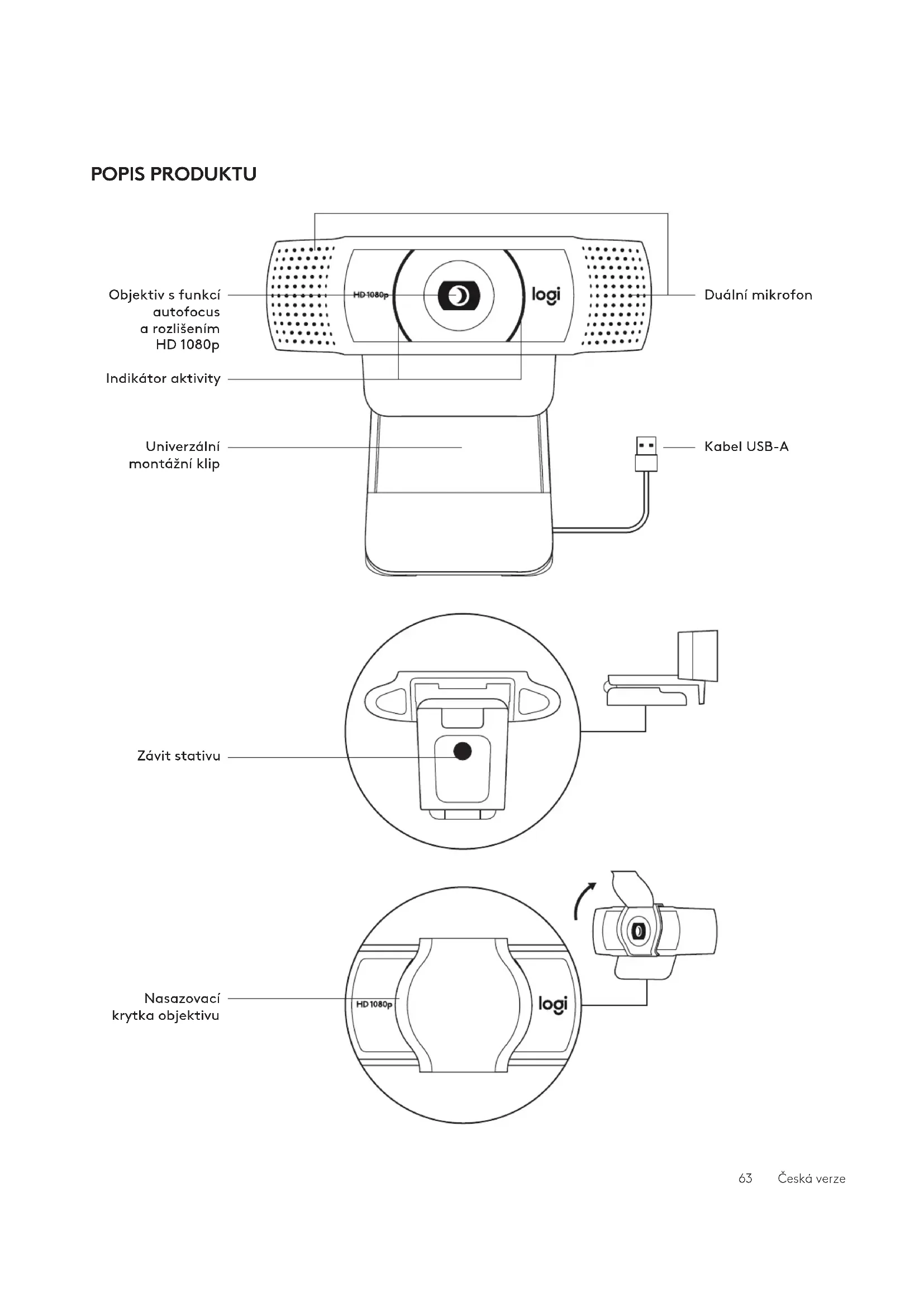 POPIS PRODUKTU

Objektiv s funkcí autofocus a rozlišením HD 1080p

HD 1080p

logi

Duální mikrofon

Indikátor aktivity

Univerzální montážní klip

Kabel USB-A

Závit stativu

Nasazovací krytka objektivu

HD 1080p

logi

63 Česká verze