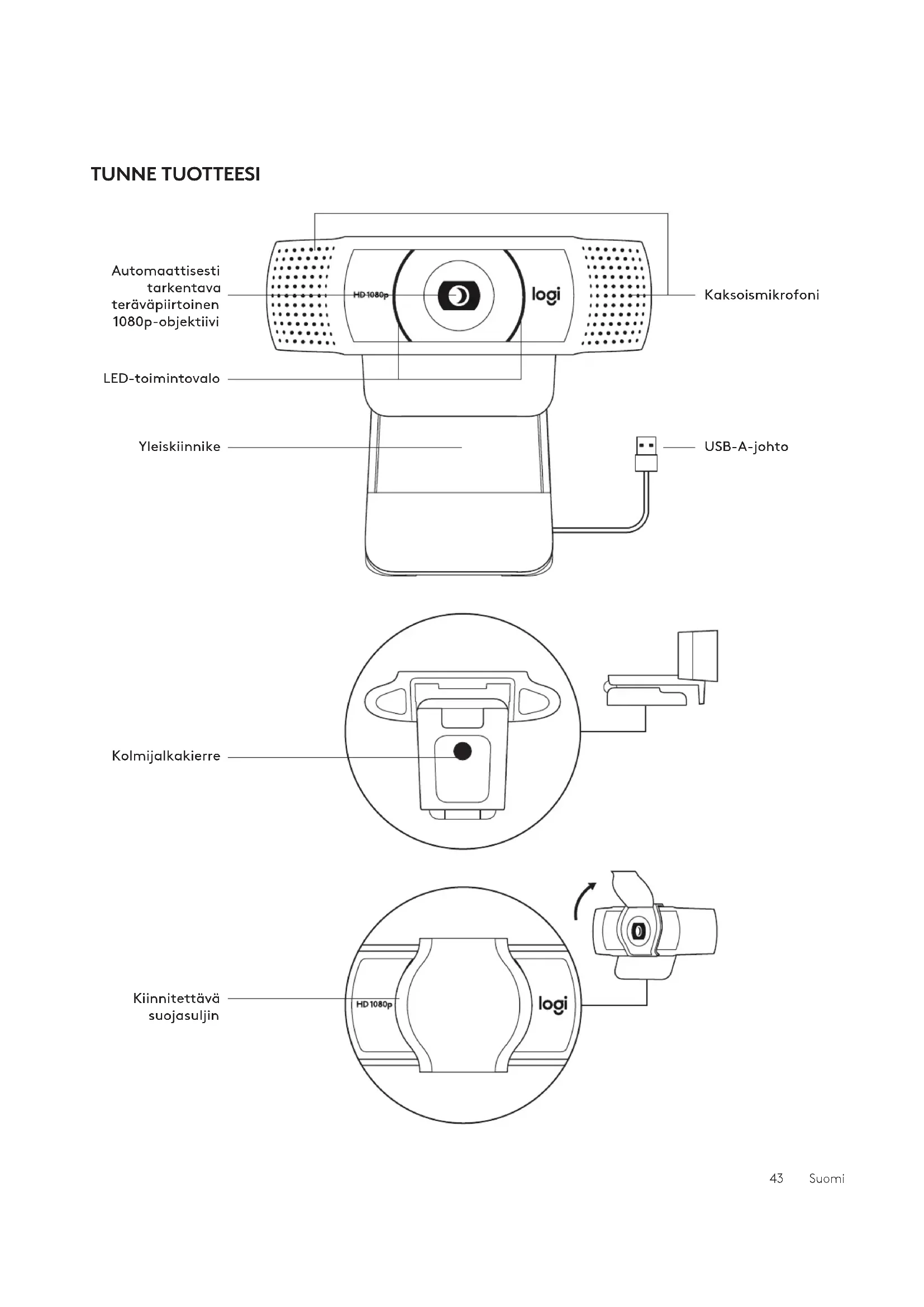 TUNNE TUOTTEESI

Automaattisesti tarkentava teräväpiirtoinen 1080p-objektiivi

HD 1080p

logi

Kaksoismikrofoni

LED-toimintovalo

Yleiskiinnike

USB-A-johto

Kolmijalkakierre

Kiinnitettävä suojasuljin

HD 1080p

logi

43 Suomi