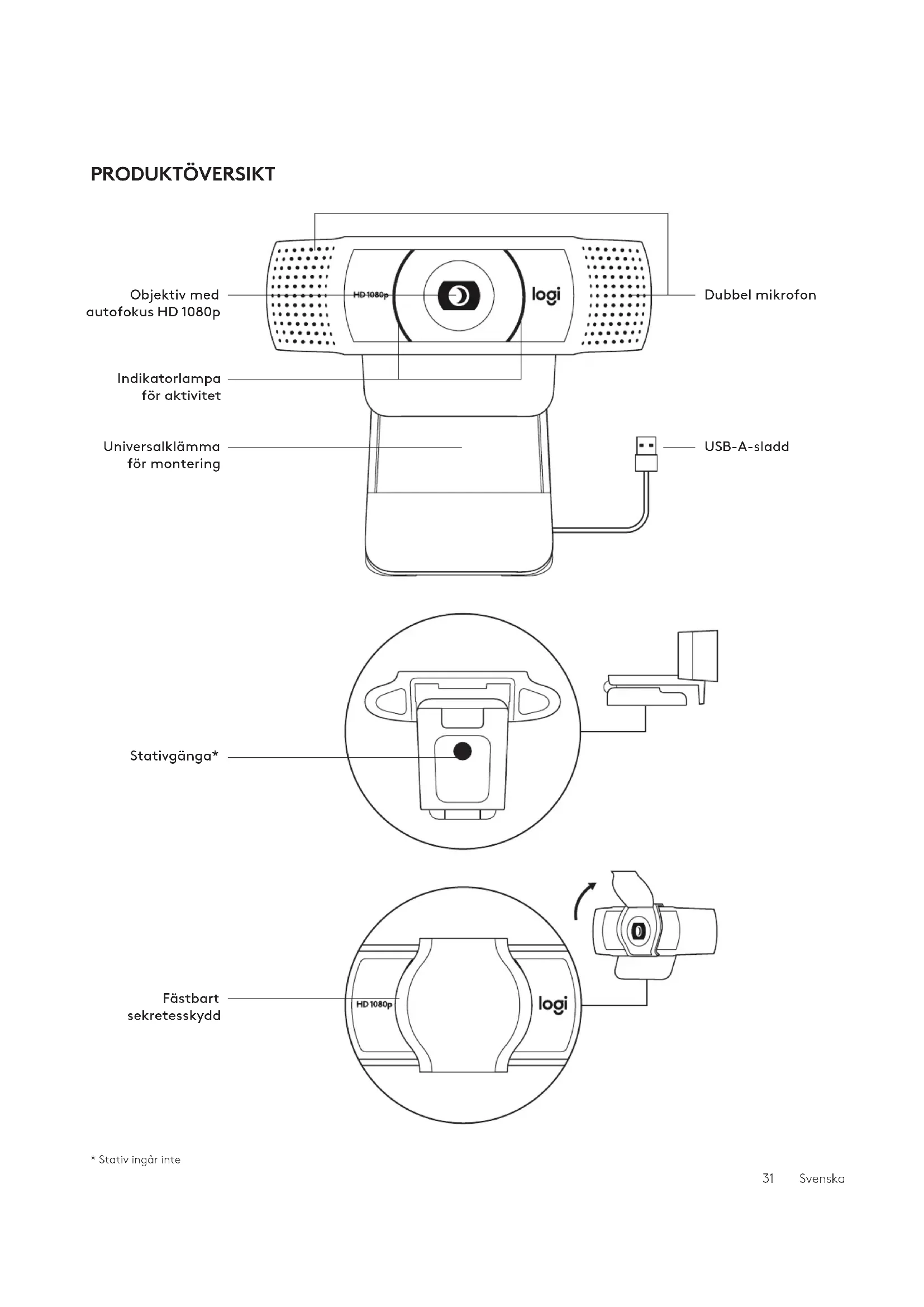 PRODUKTÖVERSIKT

Objektiv med autofokus HD 1080p

HD 1080p

logi

Dubbel mikrofon

Indikatorlampa för aktivitet

Universalklämma för montering

USB-A-sladd

Stativgänga*

Fästbart sekretesskydd

HD 1080p

logi

* Stativ ingår inte

31 Svenska