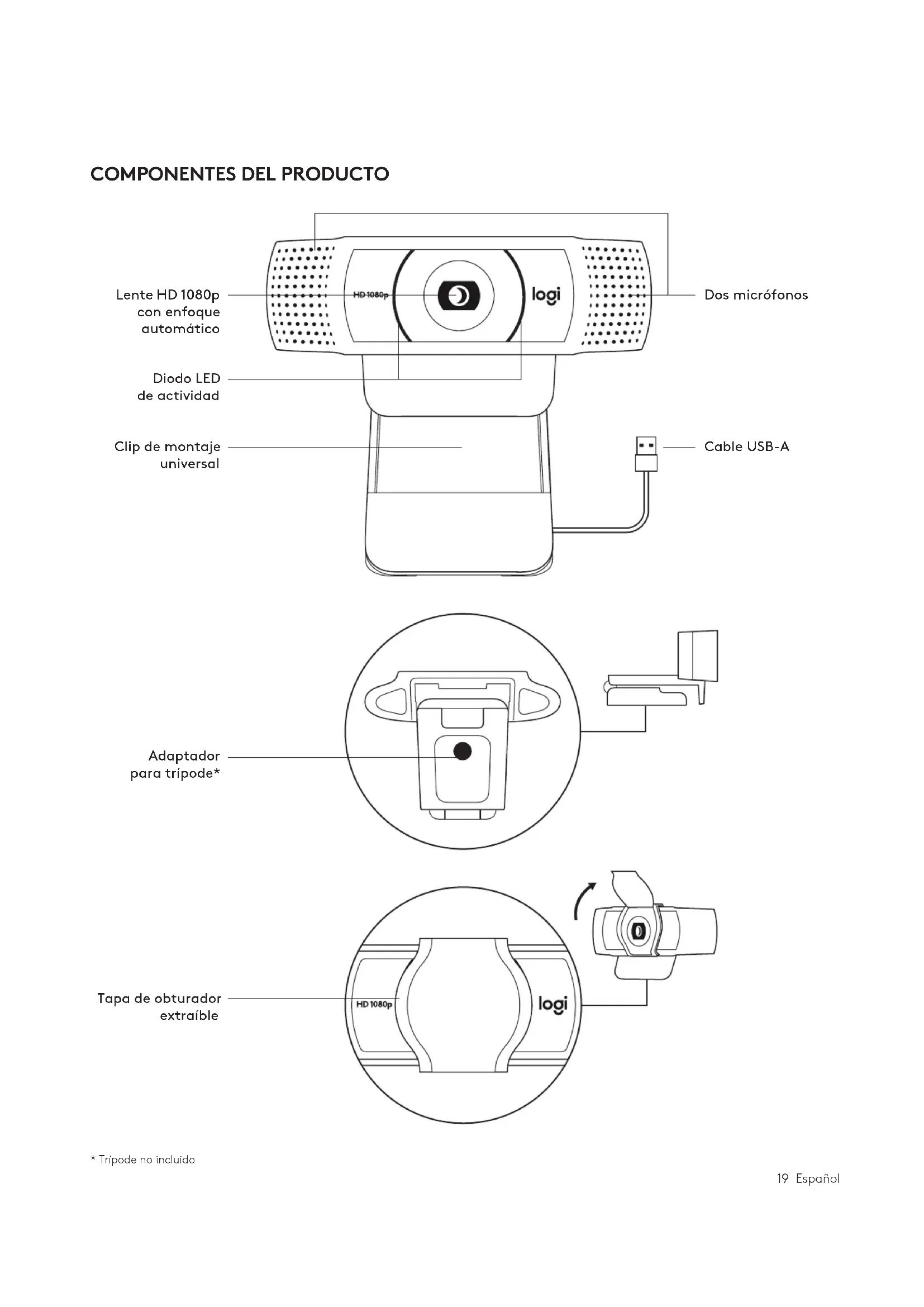 COMPONENTES DEL PRODUCTO

Lente HD 1080p con enfoque automático

HD 1080p

logi

Dos micrófonos

Diodo LED de actividad

Clip de montaje universal

Cable USB-A

Adaptador para trípode*

Tapa de obturador extraíble

HD 1080p

logi

* Trípode no incluido

19 Español