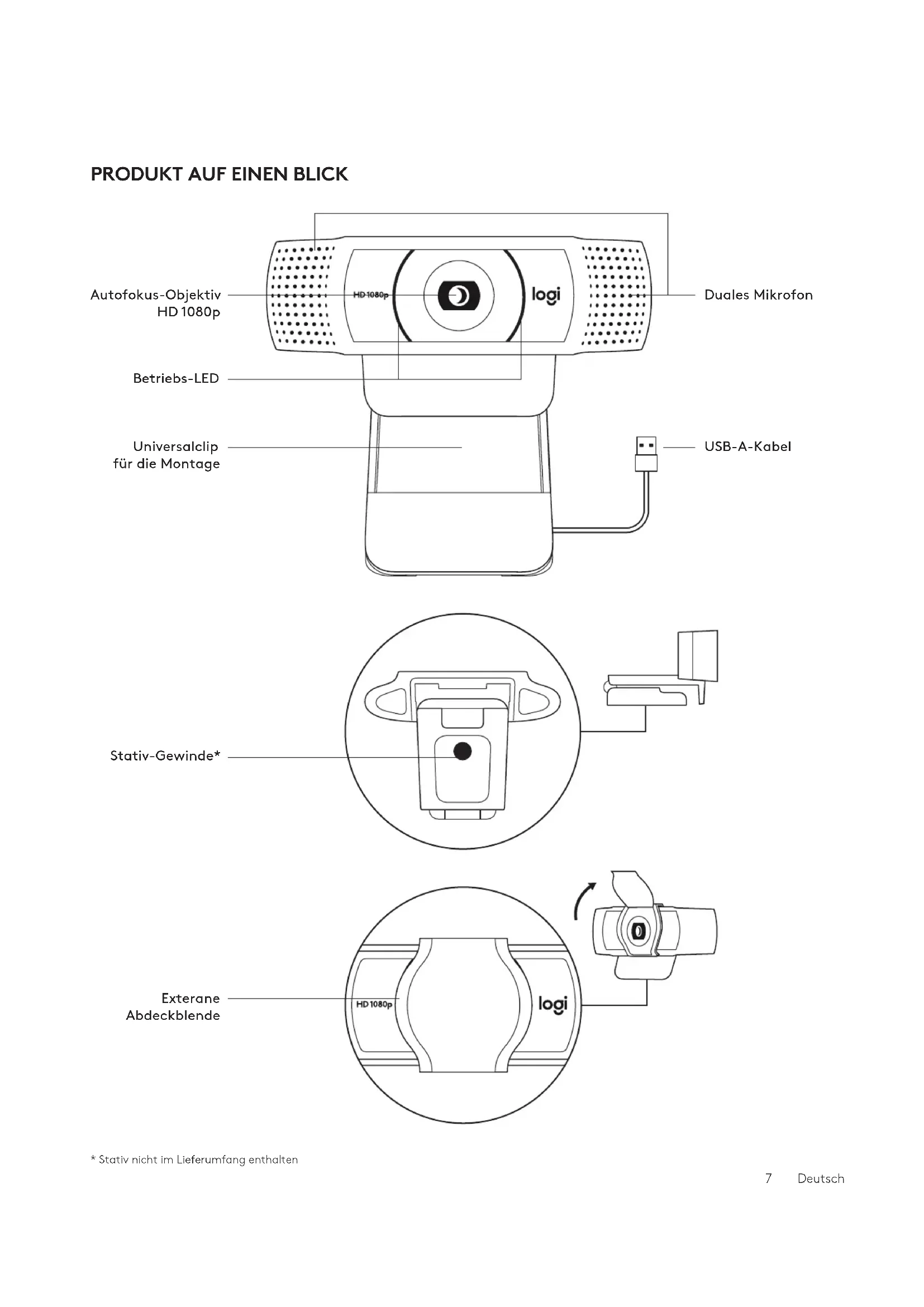 PRODUKT AUF EINEN BLICK

Autofokus-Objektiv HD 1080p

HD 1080p

logi

Duales Mikrofon

Betriebs-LED

Universalclip für die Montage

USB-A-Kabel

Stativ-Gewinde*

Exterane Abdeckblende

HD 1080p

logi

* Stativ nicht im Lieferumfang enthalten

7 Deutsch