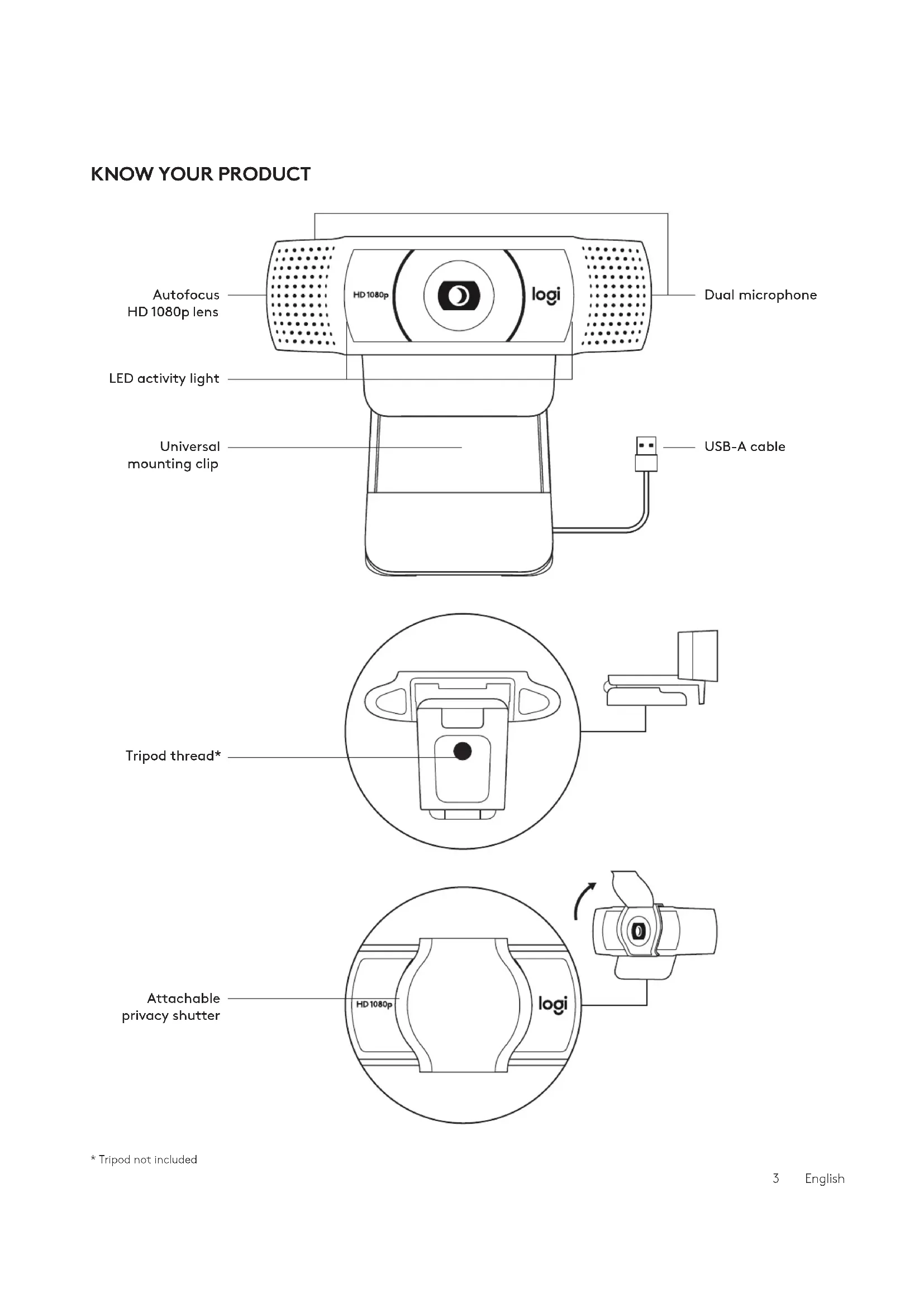 KNOW YOUR PRODUCT

Autofocus HD 1080p lens

HD 1080p

logi

Dual microphone

LED activity light

Universal mounting clip

USB-A cable

Tripod thread*

Attachable privacy shutter

HD 1080p

logi

* Tripod not included

3 English