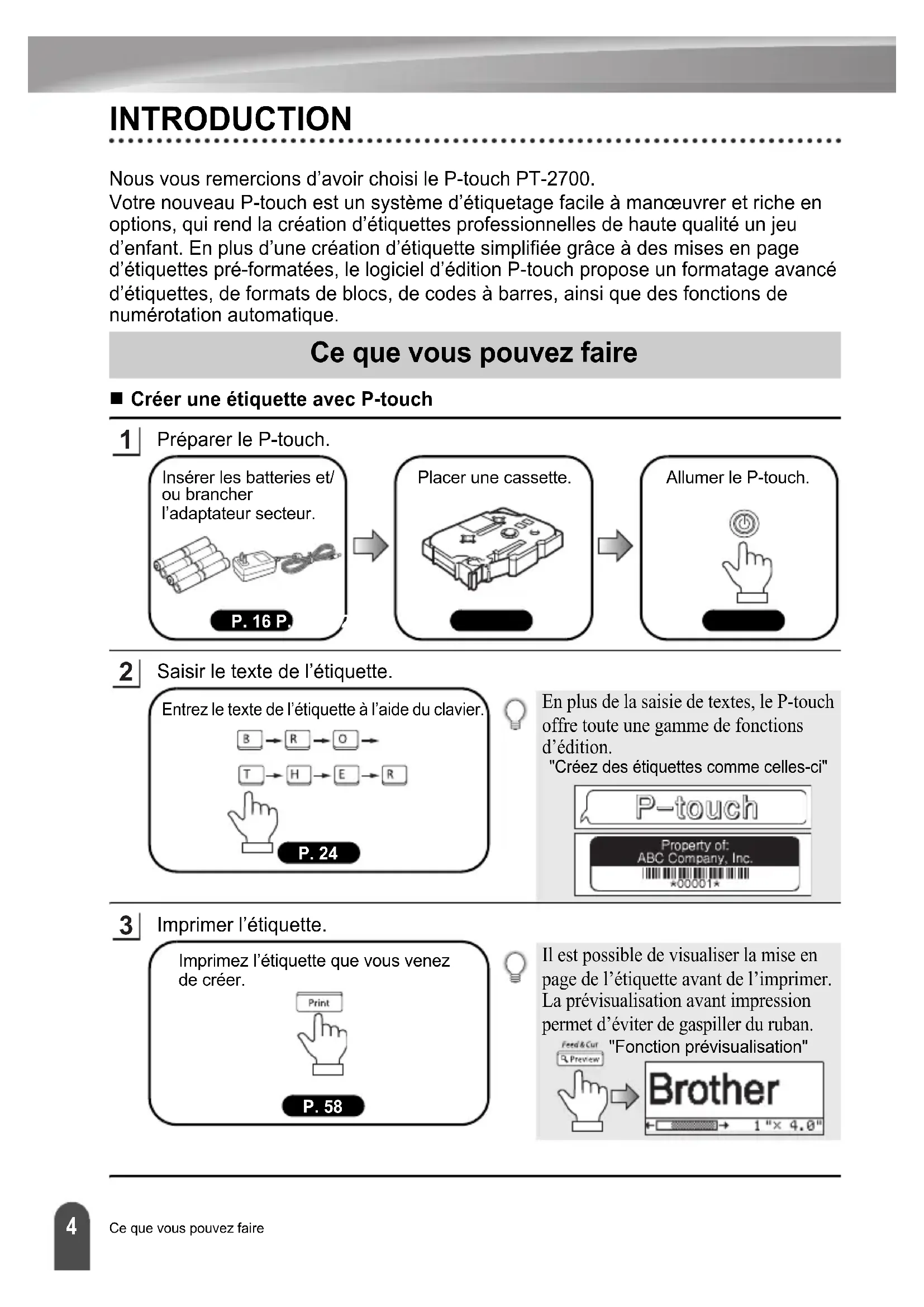 INTRODUCTION

Nous vous remercions d'avoir choisi le P-touch PT-2700.
Votre nouveau P-touch est un système d'étiquetage facile à manœuvrer et riche en options, qui rend la création d'étiquettes professionnelles de haute qualité un jeu d'enfant. En plus d'une création d'étiquette simplifiée grâce à des mises en page d'étiquettes pré-formatées, le logiciel d'édition P-touch propose un formatage avancé d'étiquettes, de formats de blocs, de codes à barres, ainsi que des fonctions de numérotation automatique.

Ce que vous pouvez faire

■ Créer une étiquette avec P-touch

1 Préparer le P-touch.

Insérer les batteries et/ ou brancher l'adaptateur secteur.

P. 16 P.

Placer une cassette.

Allumer le P-touch.

2 Saisir le texte de l'étiquette.

Entrez le texte de l'étiquette à l'aide du clavier.

B R O T H E R

P. 24

En plus de la saisie de textes, le P-touch offre toute une gamme de fonctions d'édition.
"Créez des étiquettes comme celles-ci"

P-touch

Property of:
ABC Company, Inc.
*00001*

3 Imprimer l'étiquette.

Imprimez l'étiquette que vous venez de créer.

Print

P. 58

Il est possible de visualiser la mise en page de l'étiquette avant de l'imprimer. La prévisualisation avant impression permet d'éviter de gaspiller du ruban.

Feed&Cut
Preview
"Fonction prévisualisation"

Brother
1"× 4.0"

4 Ce que vous pouvez faire